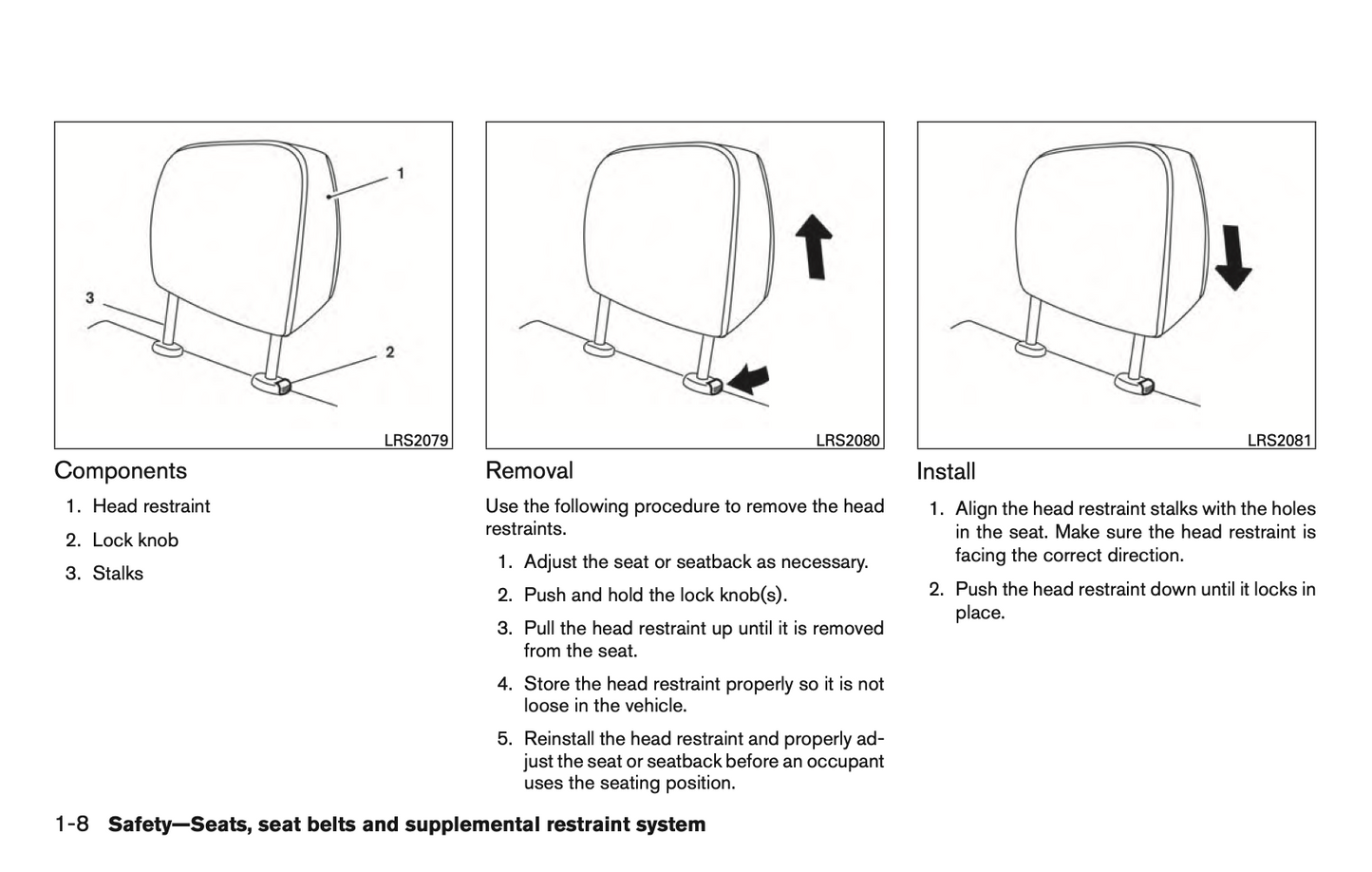 1

3

2

LRS2079

Components

1. Head restraint
2. Lock knob
3. Stalks

LRS2080

Removal

Use the following procedure to remove the head restraints.

1. Adjust the seat or seatback as necessary.
2. Push and hold the lock knob(s).
3. Pull the head restraint up until it is removed from the seat.
4. Store the head restraint properly so it is not loose in the vehicle.
5. Reinstall the head restraint and properly adjust the seat or seatback before an occupant uses the seating position.

LRS2081

Install

1. Align the head restraint stalks with the holes in the seat. Make sure the head restraint is facing the correct direction.
2. Push the head restraint down until it locks in place.

1-8 Safety—Seats, seat belts and supplemental restraint system