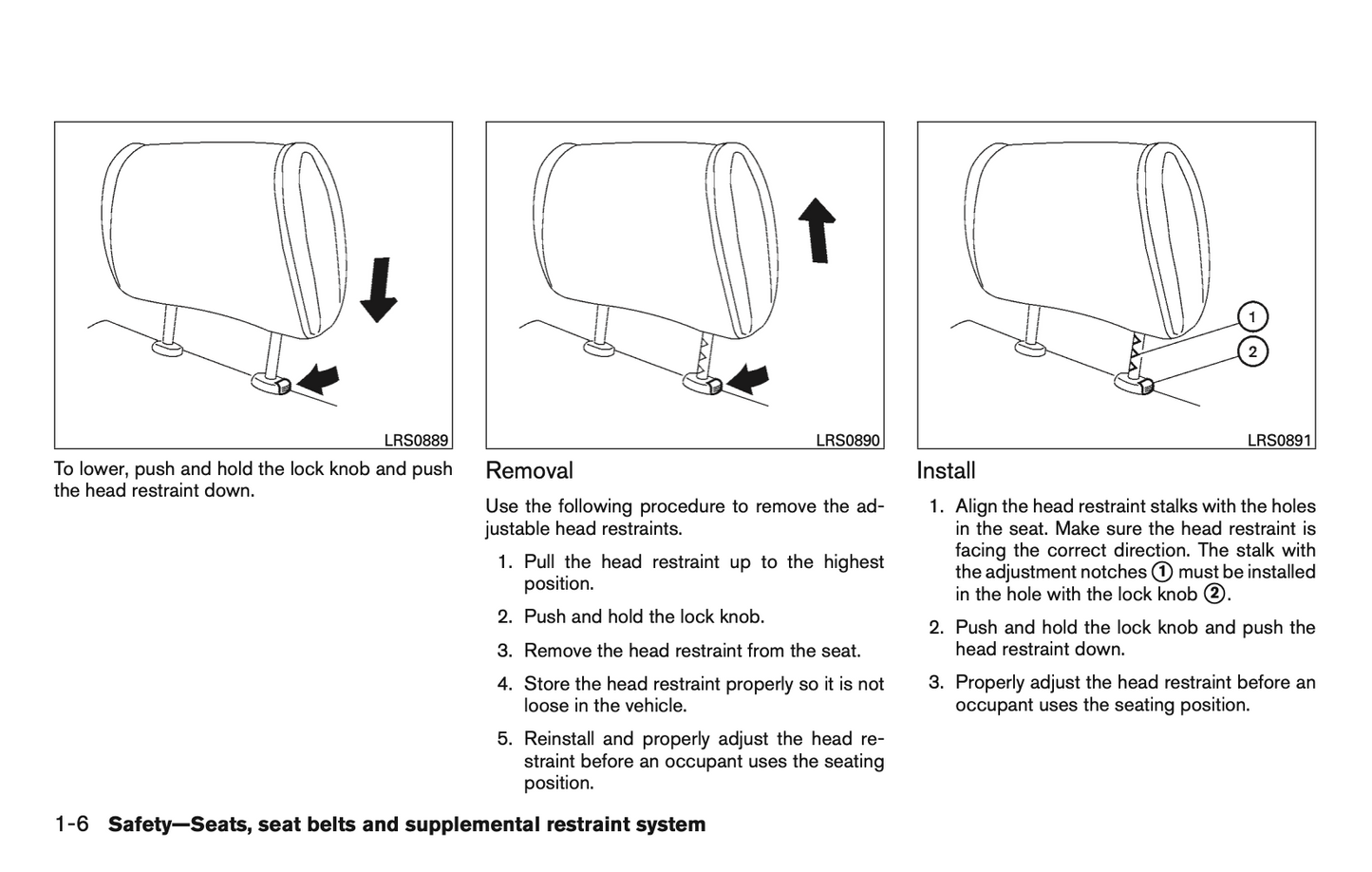 LRS0889

To lower, push and hold the lock knob and push the head restraint down.

LRS0890

Removal

Use the following procedure to remove the adjustable head restraints.

1. Pull the head restraint up to the highest position.

2. Push and hold the lock knob.

3. Remove the head restraint from the seat.

4. Store the head restraint properly so it is not loose in the vehicle.

5. Reinstall and properly adjust the head restraint before an occupant uses the seating position.

1

2

LRS0891

Install

1. Align the head restraint stalks with the holes in the seat. Make sure the head restraint is facing the correct direction. The stalk with the adjustment notches ① must be installed in the hole with the lock knob ②.

2. Push and hold the lock knob and push the head restraint down.

3. Properly adjust the head restraint before an occupant uses the seating position.

1-6 Safety—Seats, seat belts and supplemental restraint system