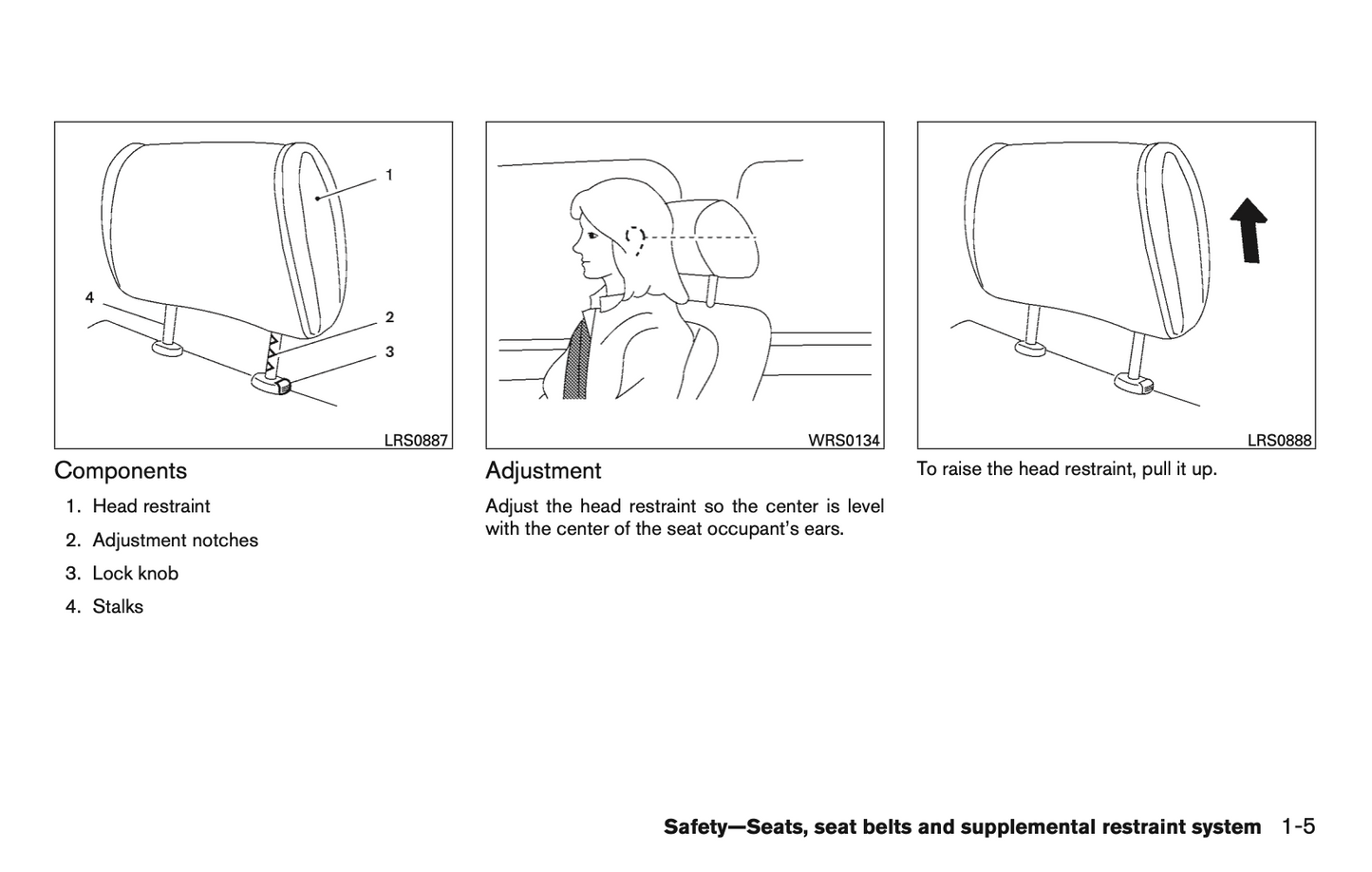 1

4

2

3

LRS0887

Components

1. Head restraint
2. Adjustment notches
3. Lock knob
4. Stalks

WRS0134

Adjustment

Adjust the head restraint so the center is level with the center of the seat occupant's ears.

LRS0888

To raise the head restraint, pull it up.

Safety—Seats, seat belts and supplemental restraint system 1-5