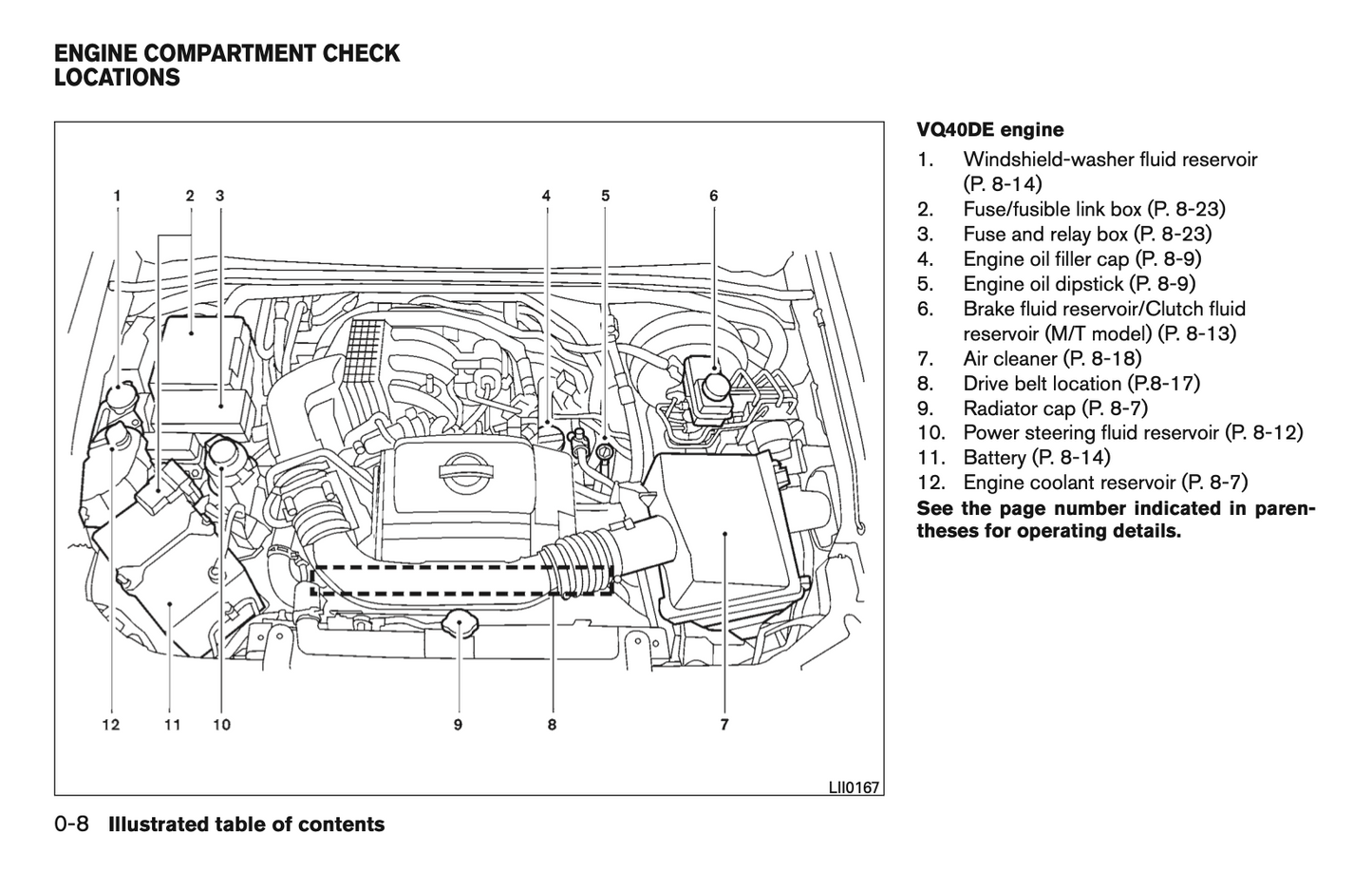 ENGINE COMPARTMENT CHECK LOCATIONS

1 2 3 4 5 6

12 11 10 9 8 7

LII0167

VQ40DE engine

1. Windshield-washer fluid reservoir (P. 8-14)
2. Fuse/fusible link box (P. 8-23)
3. Fuse and relay box (P. 8-23)
4. Engine oil filler cap (P. 8-9)
5. Engine oil dipstick (P. 8-9)
6. Brake fluid reservoir/Clutch fluid reservoir (M/T model) (P. 8-13)
7. Air cleaner (P. 8-18)
8. Drive belt location (P.8-17)
9. Radiator cap (P. 8-7)
10. Power steering fluid reservoir (P. 8-12)
11. Battery (P. 8-14)
12. Engine coolant reservoir (P. 8-7)

See the page number indicated in parentheses for operating details.

0-8 Illustrated table of contents