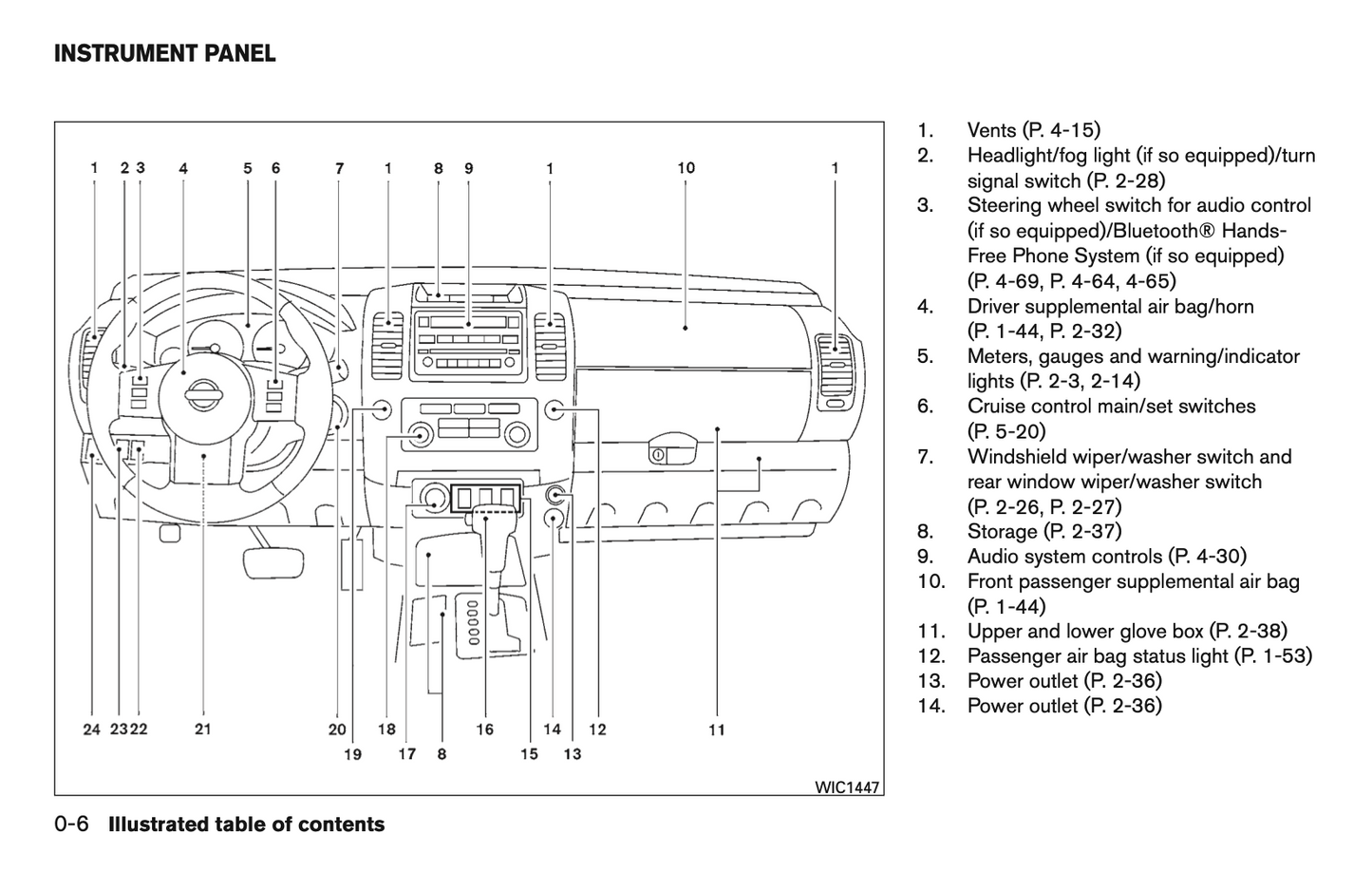 INSTRUMENT PANEL

1 2 3 4 5 6 7 1 8 9 1 10 1

24 23 22 21 20 18 16 14 12 11
19 17 8 15 13

WIC1447

1. Vents (P. 4-15)
2. Headlight/fog light (if so equipped)/turn signal switch (P. 2-28)
3. Steering wheel switch for audio control (if so equipped)/Bluetooth® Hands-Free Phone System (if so equipped) (P. 4-69, P. 4-64, 4-65)
4. Driver supplemental air bag/horn (P. 1-44, P. 2-32)
5. Meters, gauges and warning/indicator lights (P. 2-3, 2-14)
6. Cruise control main/set switches (P. 5-20)
7. Windshield wiper/washer switch and rear window wiper/washer switch (P. 2-26, P. 2-27)
8. Storage (P. 2-37)
9. Audio system controls (P. 4-30)
10. Front passenger supplemental air bag (P. 1-44)
11. Upper and lower glove box (P. 2-38)
12. Passenger air bag status light (P. 1-53)
13. Power outlet (P. 2-36)
14. Power outlet (P. 2-36)

0-6 Illustrated table of contents