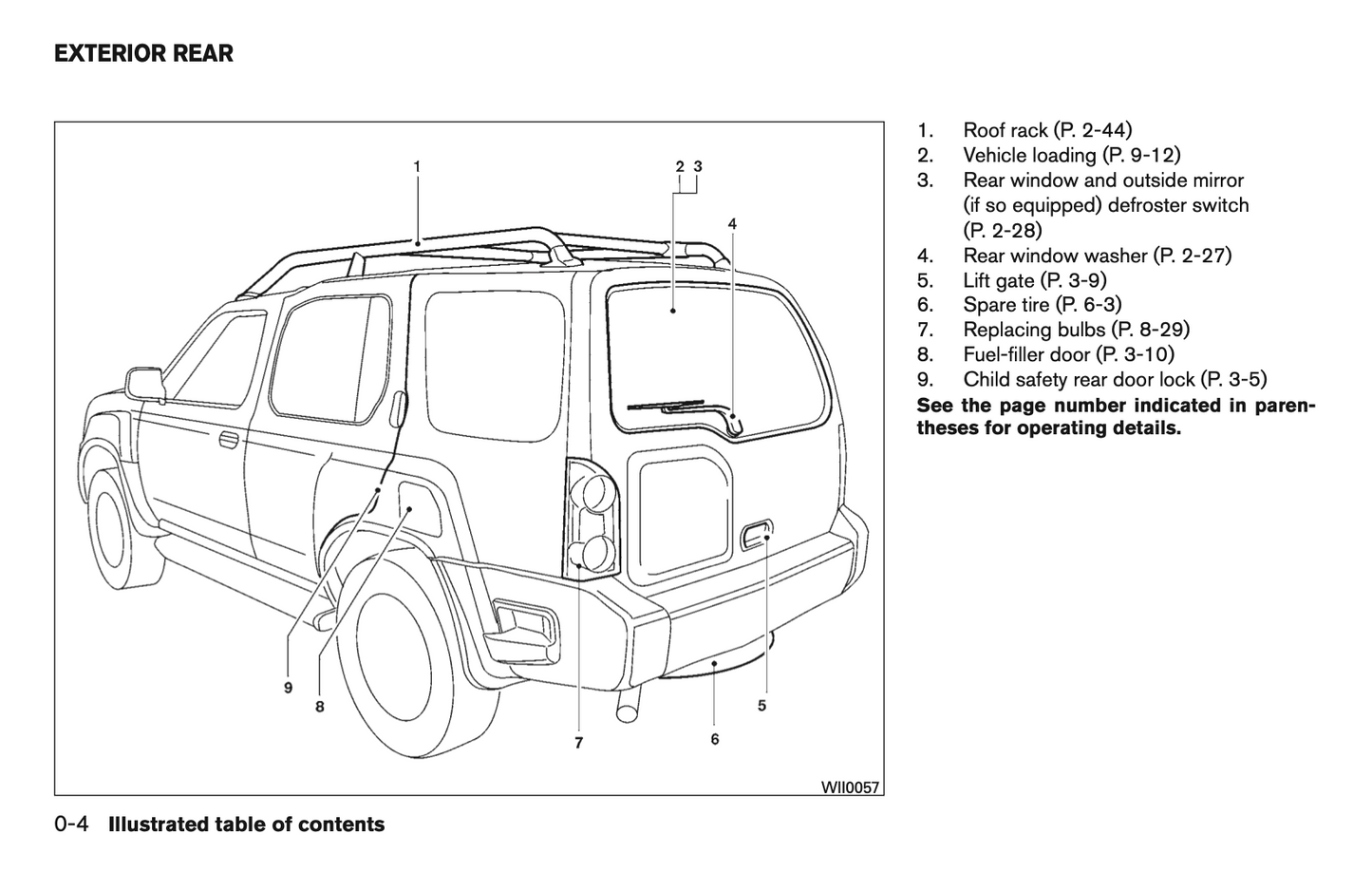 EXTERIOR REAR

1
2 3
4
9
8
7
6
5
WII0057

1. Roof rack (P. 2-44)
2. Vehicle loading (P. 9-12)
3. Rear window and outside mirror (if so equipped) defroster switch (P. 2-28)
4. Rear window washer (P. 2-27)
5. Lift gate (P. 3-9)
6. Spare tire (P. 6-3)
7. Replacing bulbs (P. 8-29)
8. Fuel-filler door (P. 3-10)
9. Child safety rear door lock (P. 3-5)

See the page number indicated in parentheses for operating details.

0-4 Illustrated table of contents