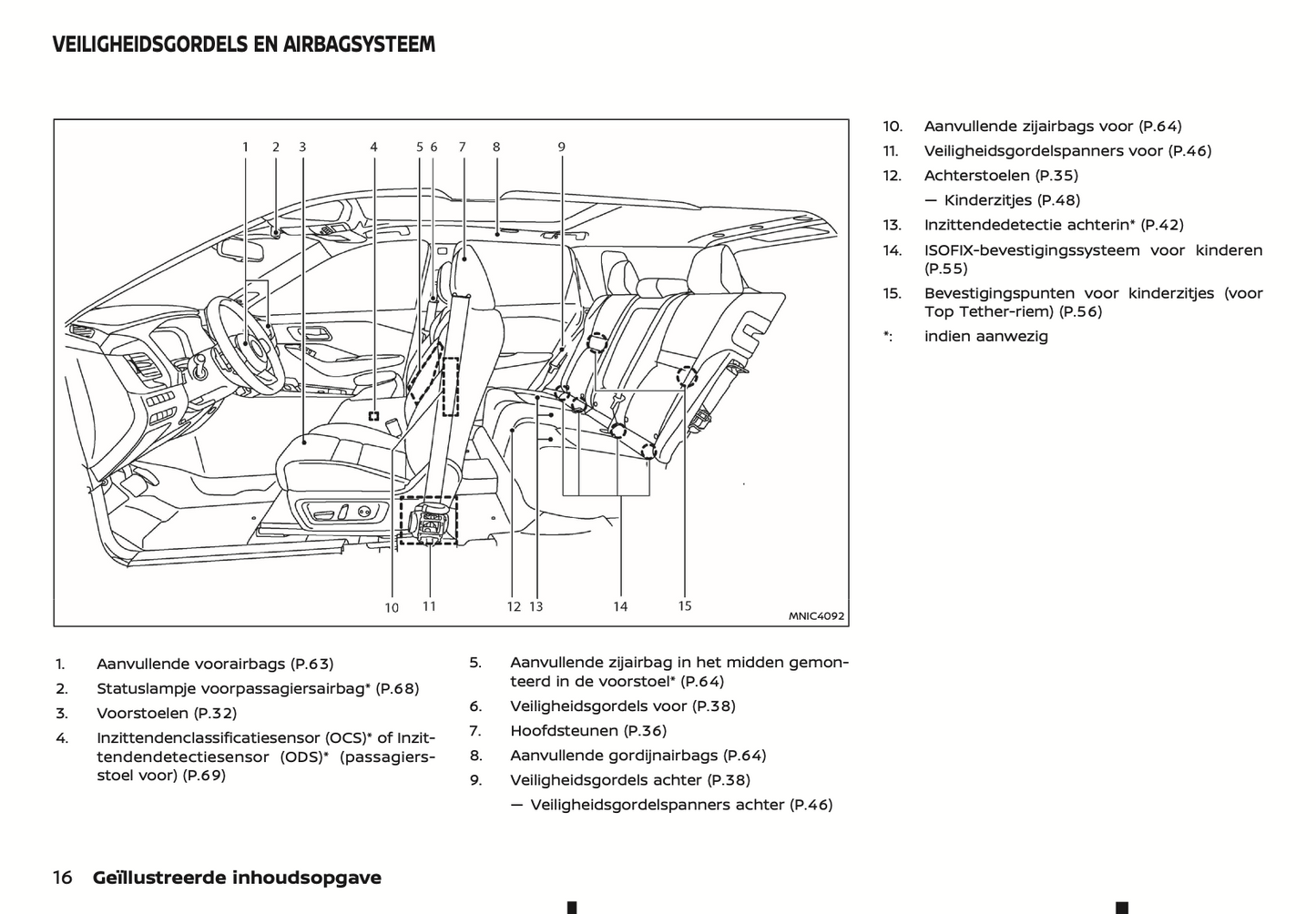 VEILIGHEIDSGORDELS EN AIRBAGSYSTEEM

1 2 3 4 5 6 7 8 9

10 11 12 13 14 15

MNIC4092

1. Aanvullende voorairbags (P.63)
2. Statuslampje voorpassagiersairbag* (P.68)
3. Voorstoelen (P.32)
4. Inzittendenclassificatiesensor (OCS)* of Inzittendendetectiesensor (ODS)* (passagiersstoel voor) (P.69)

5. Aanvullende zijairbag in het midden gemonteerd in de voorstoel* (P.64)
6. Veiligheidsgordels voor (P.38)
7. Hoofdsteunen (P.36)
8. Aanvullende gordijnairbags (P.64)
9. Veiligheidsgordels achter (P.38)
— Veiligheidsgordelspanners achter (P.46)

10. Aanvullende zijairbags voor (P.64)
11. Veiligheidsgordelspanners voor (P.46)
12. Achterstoelen (P.35)
— Kinderzitjes (P.48)
13. Inzittendedetectie achterin* (P.42)
14. ISOFIX-bevestigingssysteem voor kinderen (P.55)
15. Bevestigingspunten voor kinderzitjes (voor Top Tether-riem) (P.56)
*: indien aanwezig

16 Geïllustreerde inhoudsopgave