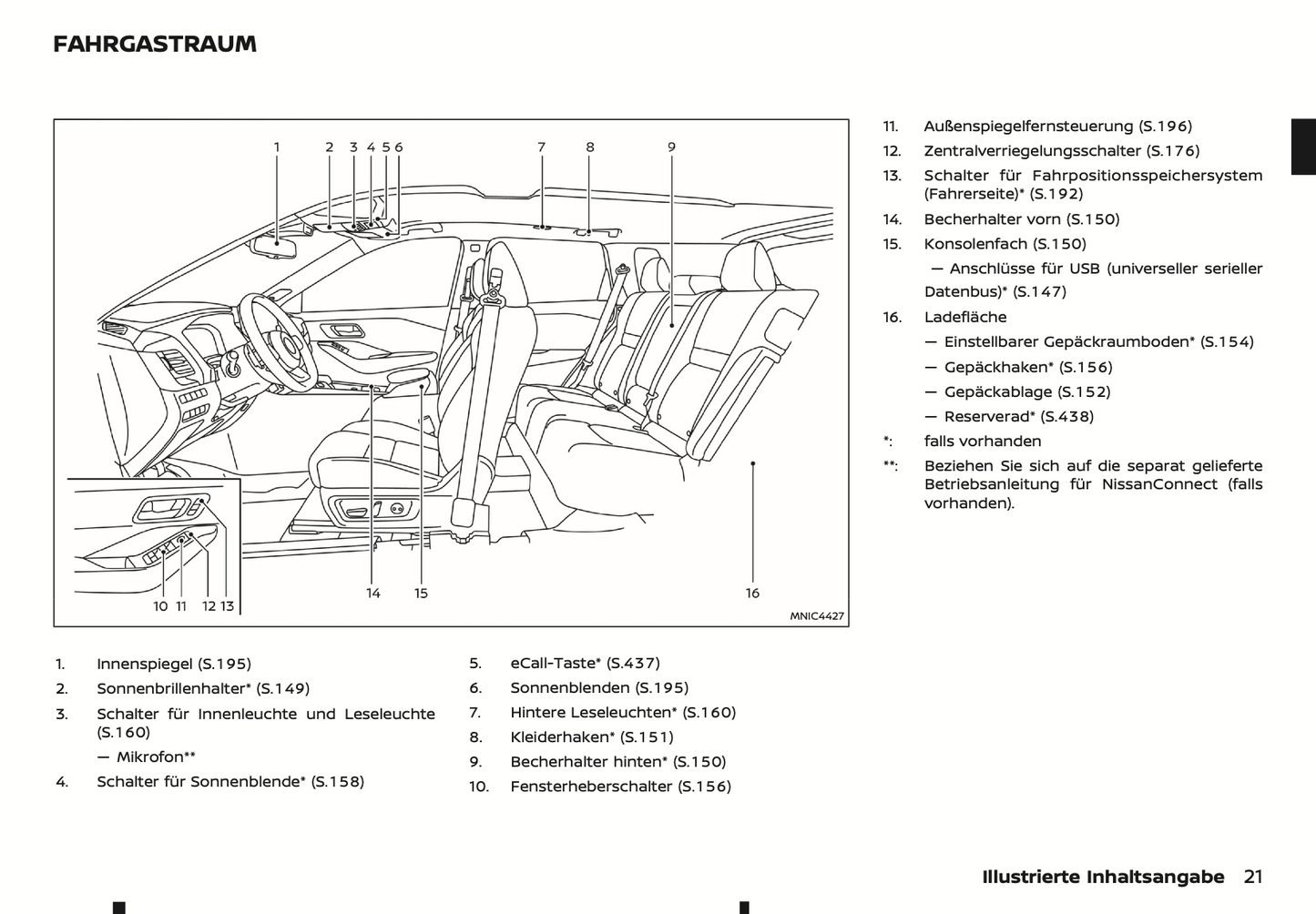 FAHRGASTRAUM

1 2 3 4 5 6 7 8 9

10 11 12 13 14 15 16

MNIC4427

1. Innenspiegel (S.195)
2. Sonnenbrillenhalter* (S.149)
3. Schalter für Innenleuchte und Leseleuchte (S.160)
— Mikrofon**
4. Schalter für Sonnenblende* (S.158)

5. eCall-Taste* (S.437)
6. Sonnenblenden (S.195)
7. Hintere Leseleuchten* (S.160)
8. Kleiderhaken* (S.151)
9. Becherhalter hinten* (S.150)
10. Fensterheberschalter (S.156)

11. Außenspiegelfernsteuerung (S.196)
12. Zentralverriegelungsschalter (S.176)
13. Schalter für Fahrpositionsspeichersystem (Fahrerseite)* (S.192)
14. Becherhalter vorn (S.150)
15. Konsolenfach (S.150)
— Anschlüsse für USB (universeller serieller Datenbus)* (S.147)
16. Ladefläche
— Einstellbarer Gepäckraumboden* (S.154)
— Gepäckhaken* (S.156)
— Gepäckablage (S.152)
— Reserverad* (S.438)
*: falls vorhanden
**: Beziehen Sie sich auf die separat gelieferte Betriebsanleitung für NissanConnect (falls vorhanden).

Illustrierte Inhaltsangabe 21