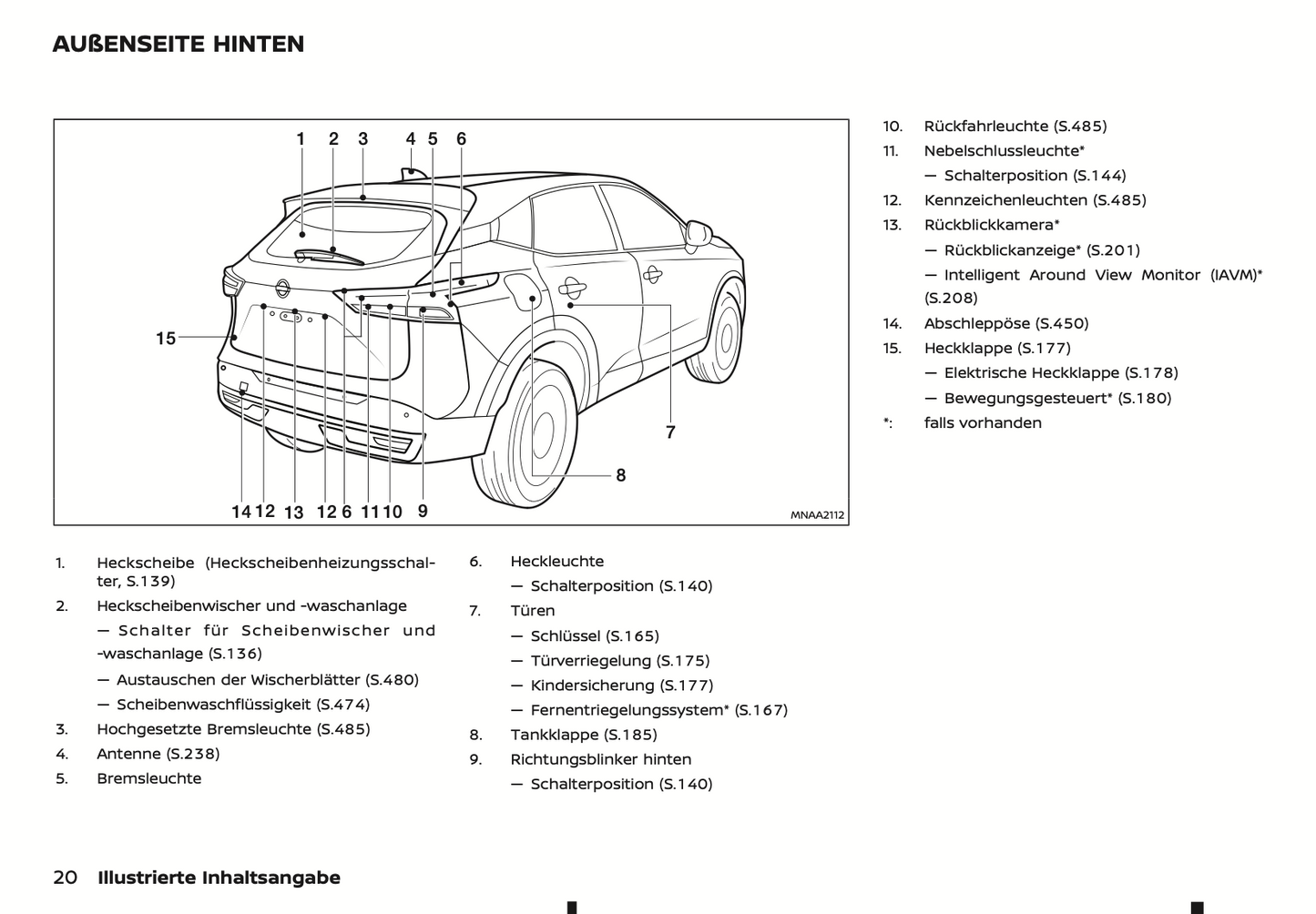 AUßENSEITE HINTEN

1 2 3 4 5 6

15

7

8

14 12 13 12 6 11 10 9

MNAA2112

1. Heckscheibe (Heckscheibenheizungsschalter, S.139)
2. Heckscheibenwischer und -waschanlage
— Schalter für Scheibenwischer und -waschanlage (S.136)
— Austauschen der Wischerblätter (S.480)
— Scheibenwaschflüssigkeit (S.474)
3. Hochgesetzte Bremsleuchte (S.485)
4. Antenne (S.238)
5. Bremsleuchte

6. Heckleuchte
— Schalterposition (S.140)
7. Türen
— Schlüssel (S.165)
— Türverriegelung (S.175)
— Kindersicherung (S.177)
— Fernentriegelungssystem* (S.167)
8. Tankklappe (S.185)
9. Richtungsblinker hinten
— Schalterposition (S.140)

10. Rückfahrleuchte (S.485)
11. Nebelschlussleuchte*
— Schalterposition (S.144)
12. Kennzeichenleuchten (S.485)
13. Rückblickkamera*
— Rückblickanzeige* (S.201)
— Intelligent Around View Monitor (IAVM)* (S.208)
14. Abschleppöse (S.450)
15. Heckklappe (S.177)
— Elektrische Heckklappe (S.178)
— Bewegungsgesteuert* (S.180)
*: falls vorhanden

20 Illustrierte Inhaltsangabe