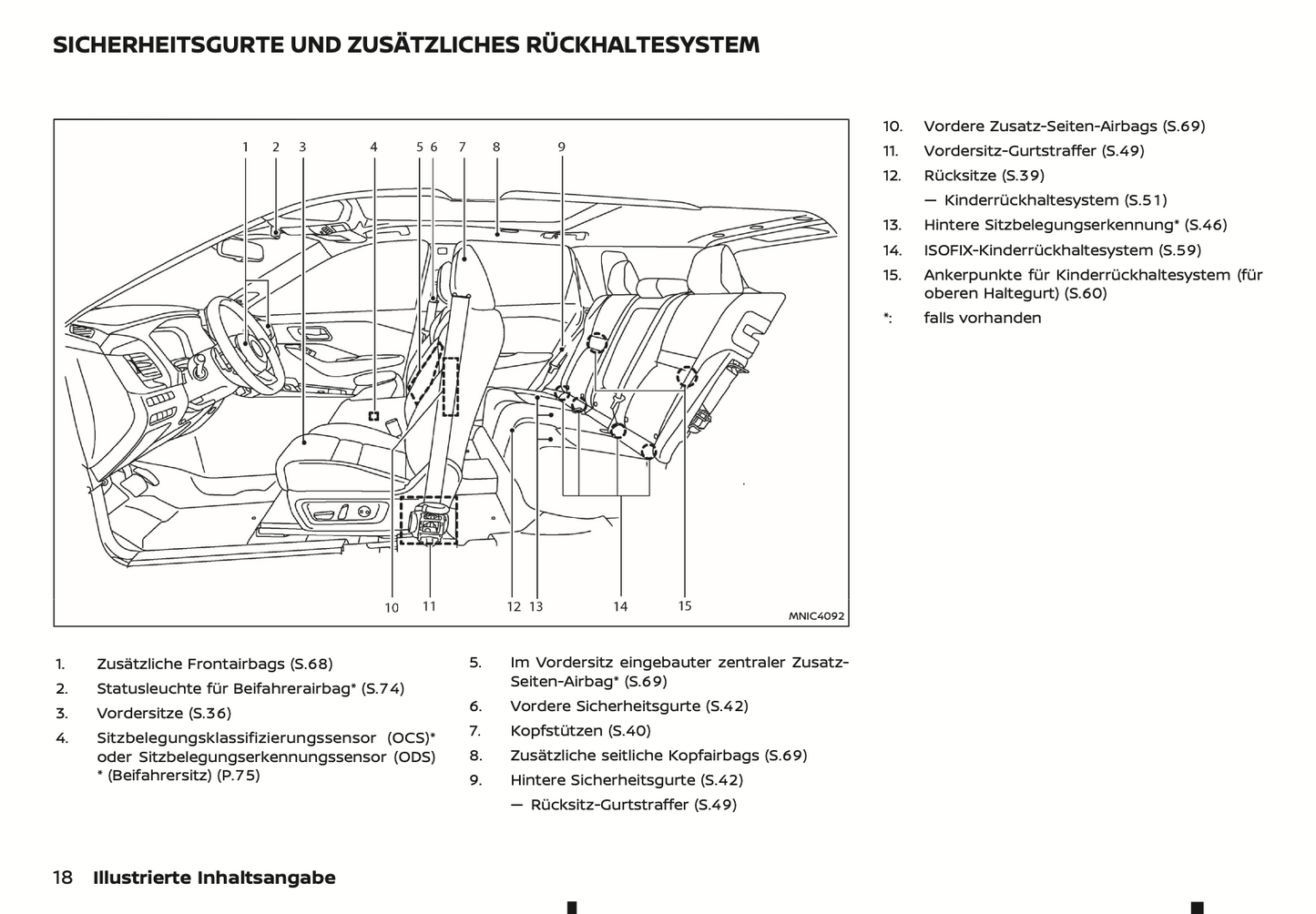 SICHERHEITSGURTE UND ZUSÄTZLICHES RÜCKHALTESYSTEM

1 2 3 4 5 6 7 8 9

10 11 12 13 14 15

MNIC4092

1. Zusätzliche Frontairbags (S.68)
2. Statusleuchte für Beifahrerairbag* (S.74)
3. Vordersitze (S.36)
4. Sitzbelegungsklassifizierungssensor (OCS)* oder Sitzbelegungserkennungssensor (ODS) * (Beifahrersitz) (P.75)

5. Im Vordersitz eingebauter zentraler Zusatz-Seiten-Airbag* (S.69)
6. Vordere Sicherheitsgurte (S.42)
7. Kopfstützen (S.40)
8. Zusätzliche seitliche Kopfairbags (S.69)
9. Hintere Sicherheitsgurte (S.42)
— Rücksitz-Gurtstraffer (S.49)

10. Vordere Zusatz-Seiten-Airbags (S.69)
11. Vordersitz-Gurtstraffer (S.49)
12. Rücksitze (S.39)
— Kinderrückhaltesystem (S.51)
13. Hintere Sitzbelegungserkennung* (S.46)
14. ISOFIX-Kinderrückhaltesystem (S.59)
15. Ankerpunkte für Kinderrückhaltesystem (für oberen Haltegurt) (S.60)
*: falls vorhanden

18 Illustrierte Inhaltsangabe