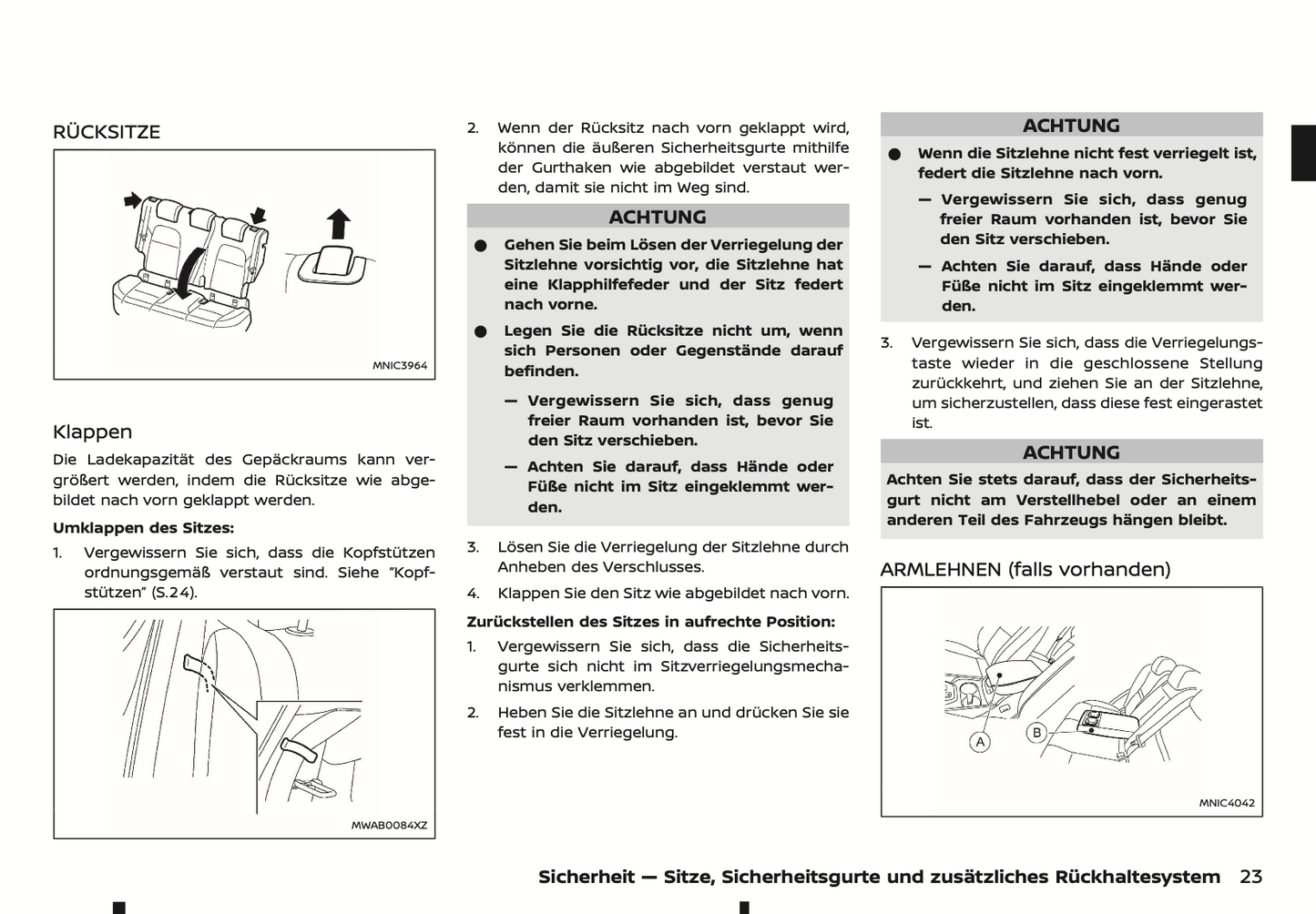 RÜCKSITZE

MNIC3964

Klappen

Die Ladekapazität des Gepäckraums kann vergrößert werden, indem die Rücksitze wie abgebildet nach vorn geklappt werden.

Umklappen des Sitzes:

1. Vergewissern Sie sich, dass die Kopfstützen ordnungsgemäß verstaut sind. Siehe "Kopfstützen" (S.24).

MWAB0084XZ

2. Wenn der Rücksitz nach vorn geklappt wird, können die äußeren Sicherheitsgurte mithilfe der Gurthaken wie abgebildet verstaut werden, damit sie nicht im Weg sind.

ACHTUNG

● Gehen Sie beim Lösen der Verriegelung der Sitzlehne vorsichtig vor, die Sitzlehne hat eine Klapphilfefeder und der Sitz federt nach vorne.

● Legen Sie die Rücksitze nicht um, wenn sich Personen oder Gegenstände darauf befinden.

— Vergewissern Sie sich, dass genug freier Raum vorhanden ist, bevor Sie den Sitz verschieben.

— Achten Sie darauf, dass Hände oder Füße nicht im Sitz eingeklemmt werden.

3. Lösen Sie die Verriegelung der Sitzlehne durch Anheben des Verschlusses.

4. Klappen Sie den Sitz wie abgebildet nach vorn.

Zurückstellen des Sitzes in aufrechte Position:

1. Vergewissern Sie sich, dass die Sicherheitsgurte sich nicht im Sitzverriegelungsmechanismus verklemmen.

2. Heben Sie die Sitzlehne an und drücken Sie sie fest in die Verriegelung.

ACHTUNG

● Wenn die Sitzlehne nicht fest verriegelt ist, federt die Sitzlehne nach vorn.

— Vergewissern Sie sich, dass genug freier Raum vorhanden ist, bevor Sie den Sitz verschieben.

— Achten Sie darauf, dass Hände oder Füße nicht im Sitz eingeklemmt werden.

3. Vergewissern Sie sich, dass die Verriegelungstaste wieder in die geschlossene Stellung zurückkehrt, und ziehen Sie an der Sitzlehne, um sicherzustellen, dass diese fest eingerastet ist.

ACHTUNG

Achten Sie stets darauf, dass der Sicherheitsgurt nicht am Verstellhebel oder an einem anderen Teil des Fahrzeugs hängen bleibt.

ARMLEHNEN (falls vorhanden)

A B

MNIC4042

Sicherheit — Sitze, Sicherheitsgurte und zusätzliches Rückhaltesystem 23