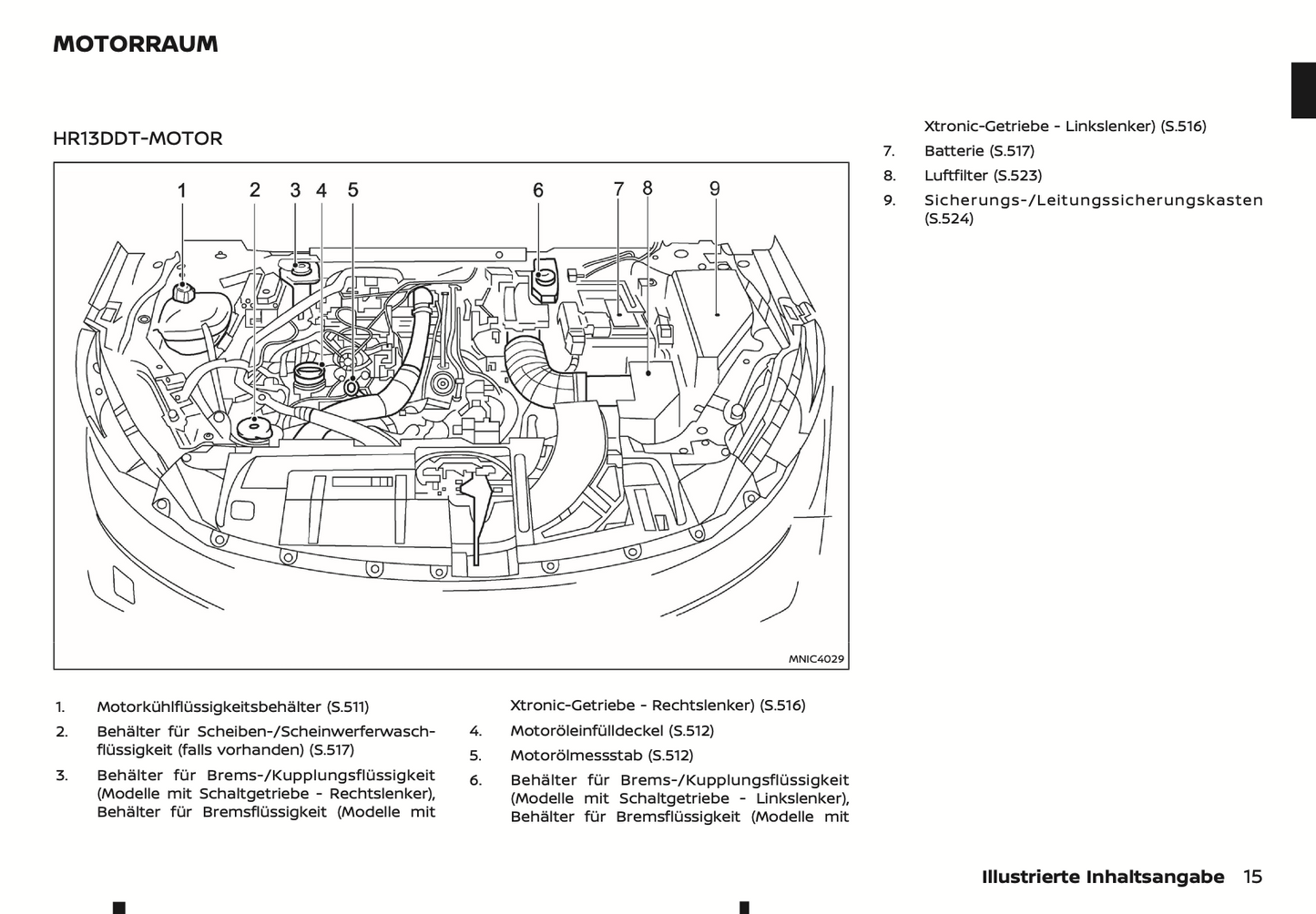 MOTORRAUM

HR13DDT-MOTOR

1 2 3 4 5 6 7 8 9

MNIC4029

1. Motorkühlflüssigkeitsbehälter (S.511)
2. Behälter für Scheiben-/Scheinwerferwaschflüssigkeit (falls vorhanden) (S.517)
3. Behälter für Brems-/Kupplungsflüssigkeit (Modelle mit Schaltgetriebe - Rechtslenker), Behälter für Bremsflüssigkeit (Modelle mit Xtronic-Getriebe - Rechtslenker) (S.516)
4. Motoröleinfülldeckel (S.512)
5. Motorölmessstab (S.512)
6. Behälter für Brems-/Kupplungsflüssigkeit (Modelle mit Schaltgetriebe - Linkslenker), Behälter für Bremsflüssigkeit (Modelle mit Xtronic-Getriebe - Linkslenker) (S.516)
7. Batterie (S.517)
8. Luftfilter (S.523)
9. Sicherungs-/Leitungssicherungskasten (S.524)

Illustrierte Inhaltsangabe 15