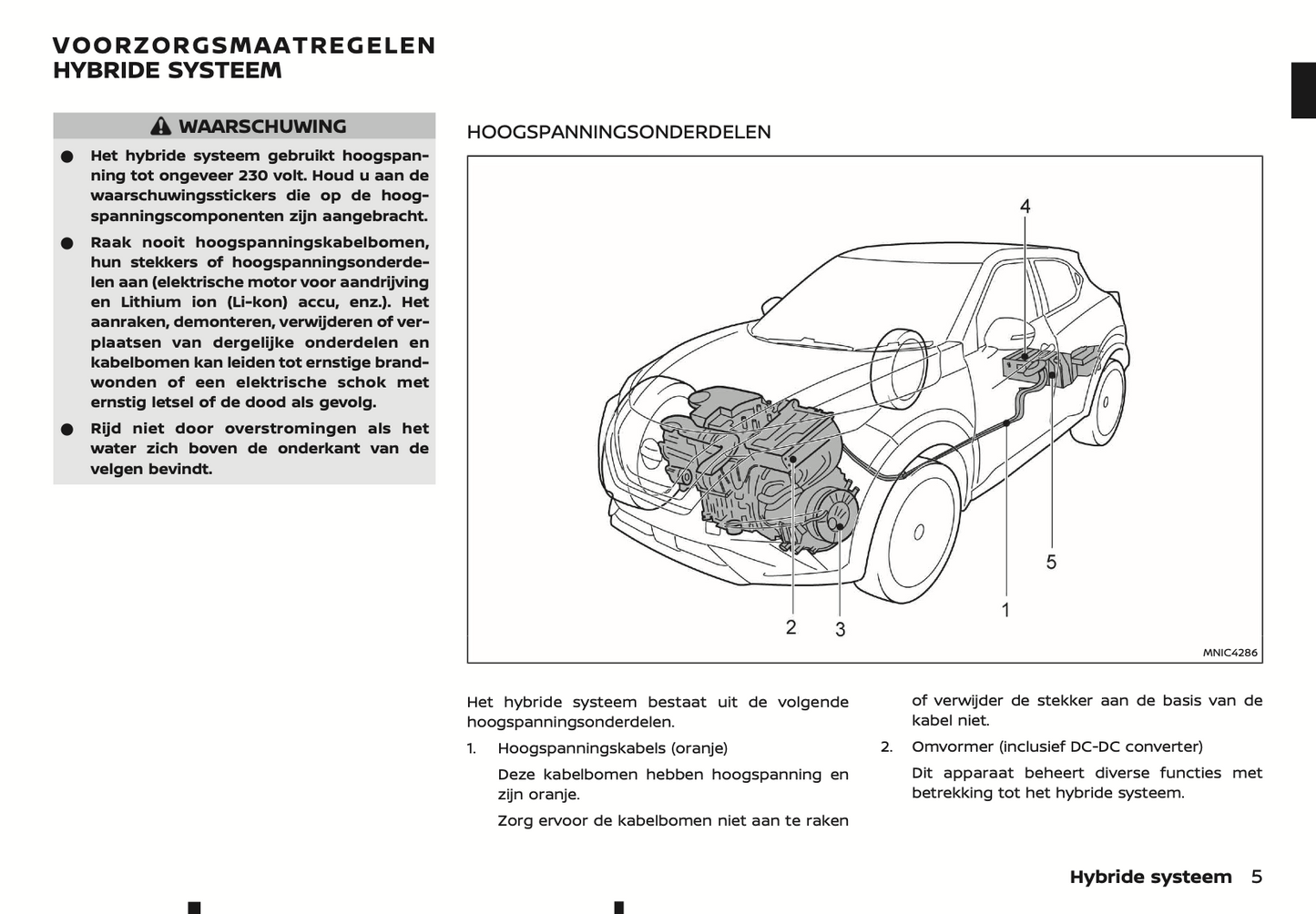 VOORZORGSMAATREGELEN
HYBRIDE SYSTEEM

WAARSCHUWING

● Het hybride systeem gebruikt hoogspanning tot ongeveer 230 volt. Houd u aan de waarschuwingsstickers die op de hoogspanningscomponenten zijn aangebracht.

● Raak nooit hoogspanningskabelbomen, hun stekkers of hoogspanningsonderdelen aan (elektrische motor voor aandrijving en Lithium ion (Li-kon) accu, enz.). Het aanraken, demonteren, verwijderen of verplaatsen van dergelijke onderdelen en kabelbomen kan leiden tot ernstige brandwonden of een elektrische schok met ernstig letsel of de dood als gevolg.

● Rijd niet door overstromingen als het water zich boven de onderkant van de velgen bevindt.

HOOGSPANNINGSONDERDELEN

4
5
1
2
3
MNIC4286

Het hybride systeem bestaat uit de volgende hoogspanningsonderdelen.

1. Hoogspanningskabels (oranje)

Deze kabelbomen hebben hoogspanning en zijn oranje.

Zorg ervoor de kabelbomen niet aan te raken of verwijder de stekker aan de basis van de kabel niet.

2. Omvormer (inclusief DC-DC converter)

Dit apparaat beheert diverse functies met betrekking tot het hybride systeem.

Hybride systeem 5