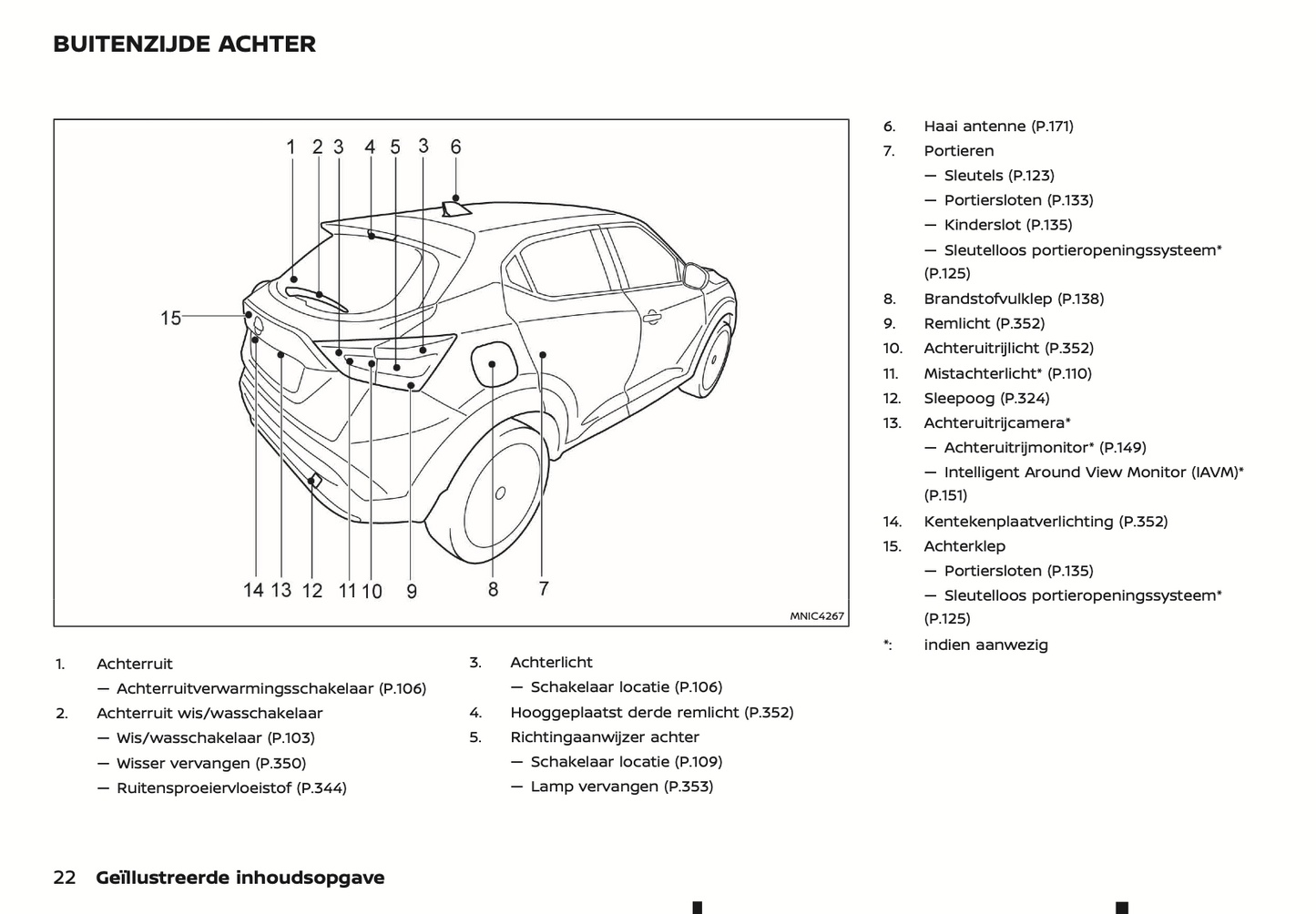 BUITENZIJDE ACHTER

1 2 3 4 5 3 6

15

14 13 12 11 10 9 8 7

MNIC4267

1. Achterruit
— Achterruitverwarmingsschakelaar (P.106)
2. Achterruit wis/wasschakelaar
— Wis/wasschakelaar (P.103)
— Wisser vervangen (P.350)
— Ruitensproeiervloeistof (P.344)

3. Achterlicht
— Schakelaar locatie (P.106)
4. Hooggeplaatst derde remlicht (P.352)
5. Richtingaanwijzer achter
— Schakelaar locatie (P.109)
— Lamp vervangen (P.353)

6. Haai antenne (P.171)
7. Portieren
— Sleutels (P.123)
— Portiersloten (P.133)
— Kinderslot (P.135)
— Sleutelloos portieropeningssysteem* (P.125)
8. Brandstofvulklep (P.138)
9. Remlicht (P.352)
10. Achteruitrijlicht (P.352)
11. Mistachterlicht* (P.110)
12. Sleepoog (P.324)
13. Achteruitrijcamera*
— Achteruitrijmonitor* (P.149)
— Intelligent Around View Monitor (IAVM)* (P.151)
14. Kentekenplaatverlichting (P.352)
15. Achterklep
— Portiersloten (P.135)
— Sleutelloos portieropeningssysteem* (P.125)
*: indien aanwezig

22 Geïllustreerde inhoudsopgave