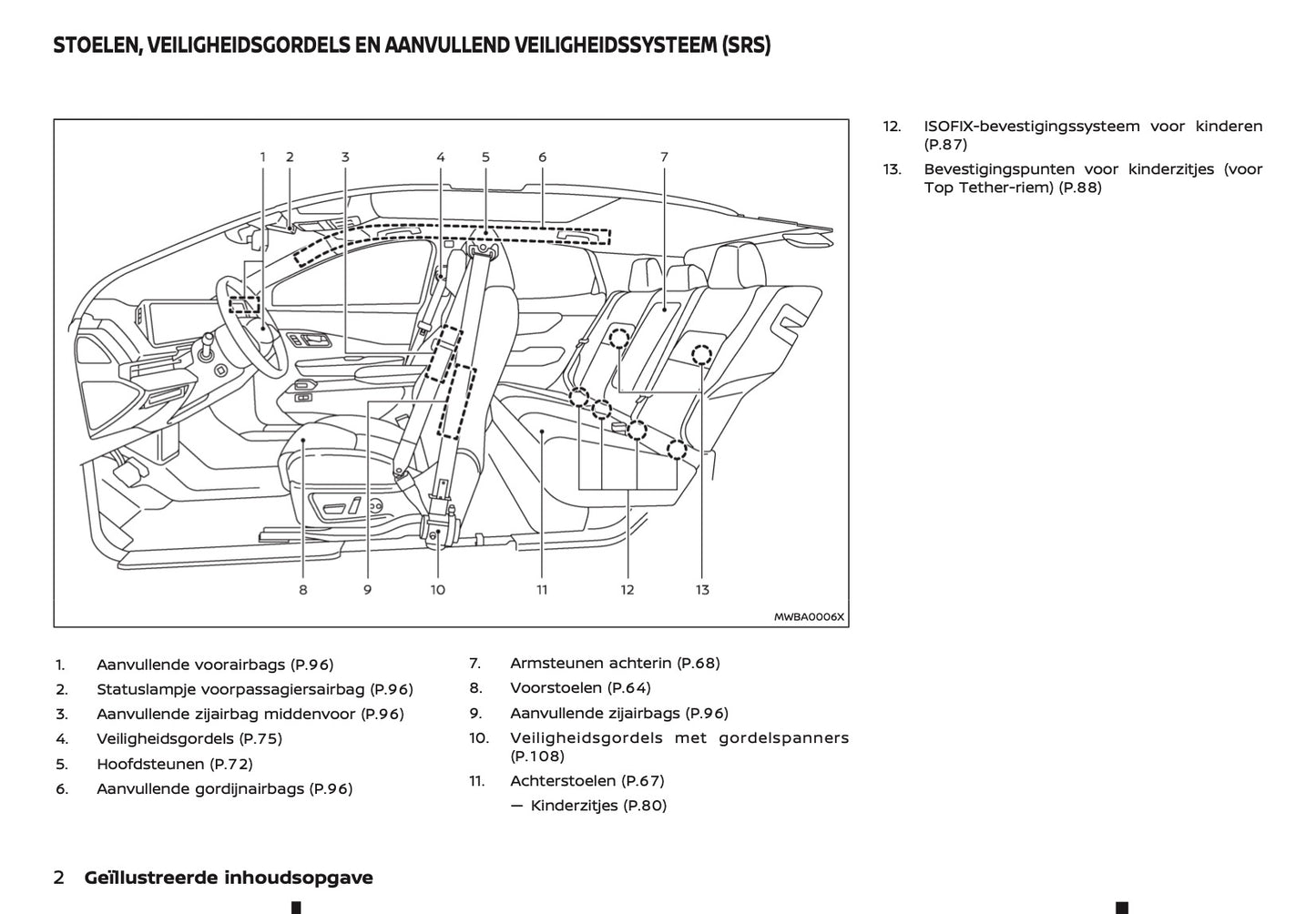 STOELEN, VEILIGHEIDSGORDELS EN AANVULLEND VEILIGHEIDSSYSTEEM (SRS)

1 2 3 4 5 6 7

8 9 10 11 12 13

MWBA0006X

1. Aanvullende voorairbags (P.96)
2. Statuslampje voorpassagiersairbag (P.96)
3. Aanvullende zijairbag middenvoor (P.96)
4. Veiligheidsgordels (P.75)
5. Hoofdsteunen (P.72)
6. Aanvullende gordijnairbags (P.96)

7. Armsteunen achterin (P.68)
8. Voorstoelen (P.64)
9. Aanvullende zijairbags (P.96)
10. Veiligheidsgordels met gordelspanners (P.108)
11. Achterstoelen (P.67)
— Kinderzitjes (P.80)

12. ISOFIX-bevestigingssysteem voor kinderen (P.87)
13. Bevestigingspunten voor kinderzitjes (voor Top Tether-riem) (P.88)

2 Geïllustreerde inhoudsopgave