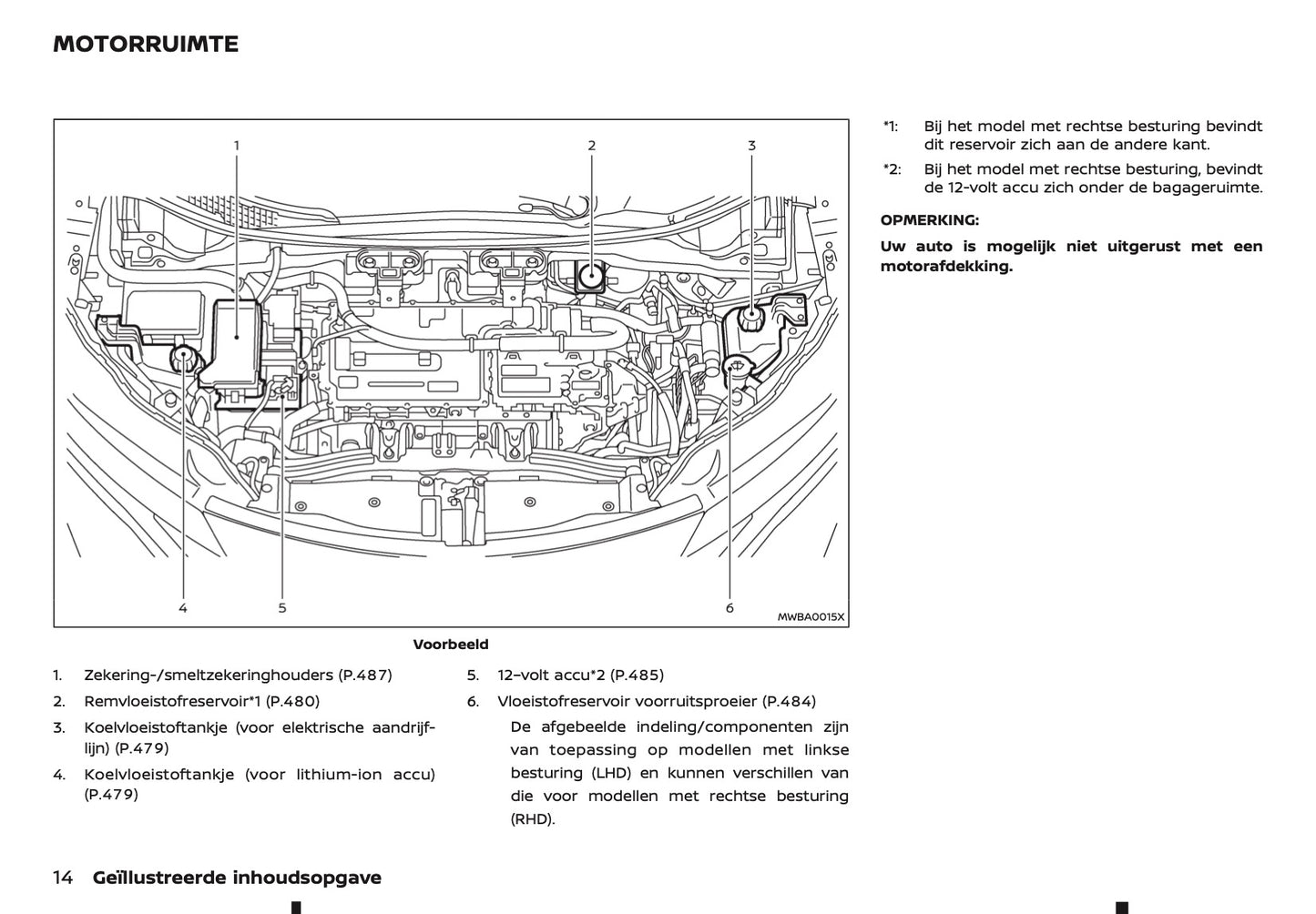 MOTORRUIMTE

1
2
3
4
5
6
MWBA0015X

Voorbeeld

1. Zekering-/smeltzekeringhouders (P.487)
2. Remvloeistofreservoir*1 (P.480)
3. Koelvloeistoftankje (voor elektrische aandrijflijn) (P.479)
4. Koelvloeistoftankje (voor lithium-ion accu) (P.479)

5. 12–volt accu*2 (P.485)
6. Vloeistofreservoir voorruitsproeier (P.484)

De afgebeelde indeling/componenten zijn van toepassing op modellen met linkse besturing (LHD) en kunnen verschillen van die voor modellen met rechtse besturing (RHD).

*1: Bij het model met rechtse besturing bevindt dit reservoir zich aan de andere kant.

*2: Bij het model met rechtse besturing, bevindt de 12-volt accu zich onder de bagageruimte.

OPMERKING:

Uw auto is mogelijk niet uitgerust met een motorafdekking.

14 Geïllustreerde inhoudsopgave