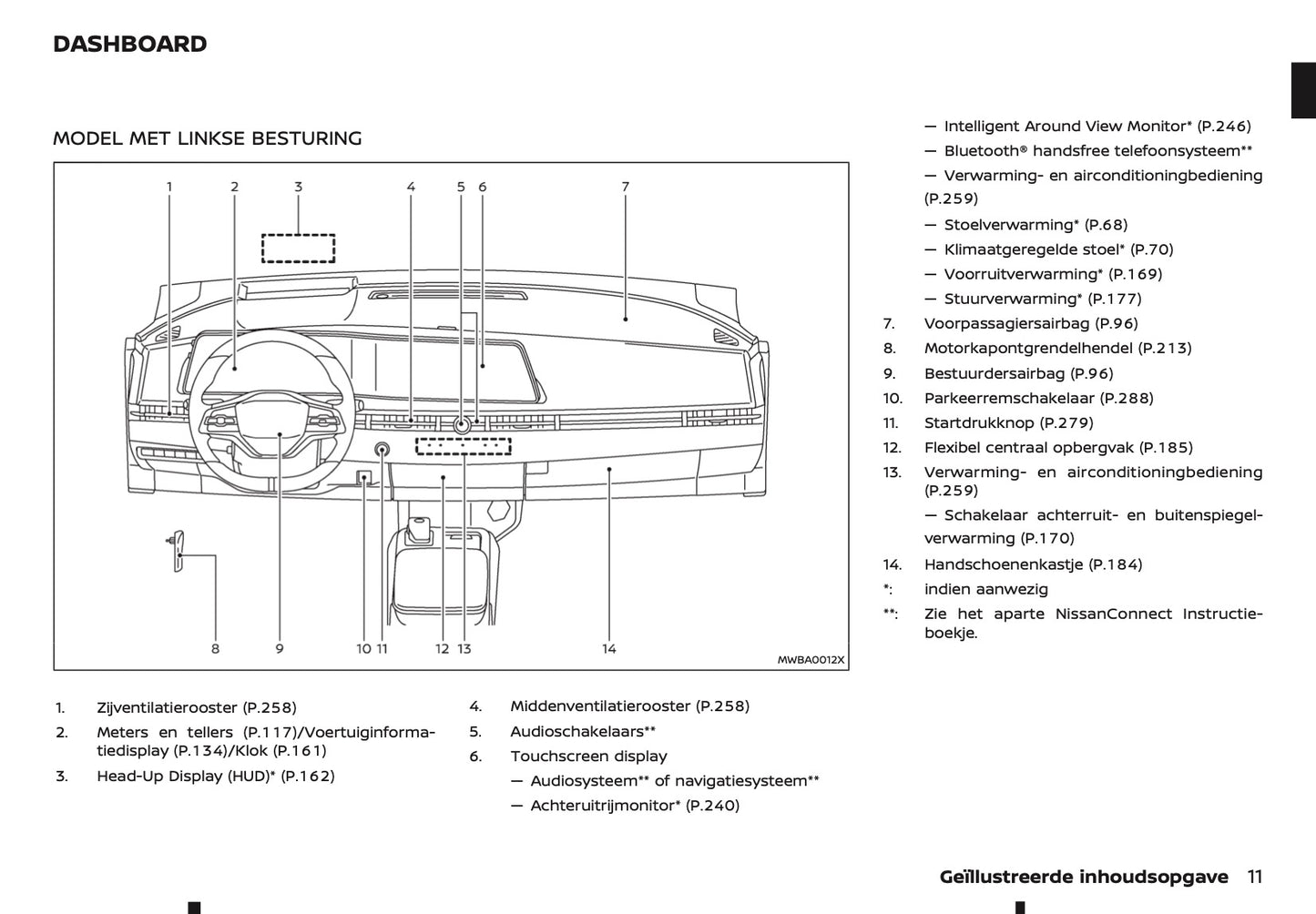 DASHBOARD

MODEL MET LINKSE BESTURING

1 2 3 4 5 6 7

8 9 10 11 12 13 14

MWBA0012X

1. Zijventilatierooster (P.258)
2. Meters en tellers (P.117)/Voertuiginformatiedisplay (P.134)/Klok (P.161)
3. Head-Up Display (HUD)* (P.162)
4. Middenventilatierooster (P.258)
5. Audioschakelaars**
6. Touchscreen display
— Audiosysteem** of navigatiesysteem**
— Achteruitrijmonitor* (P.240)
— Intelligent Around View Monitor* (P.246)
— Bluetooth® handsfree telefoonsysteem**
— Verwarming- en airconditioningbediening (P.259)
— Stoelverwarming* (P.68)
— Klimaatgeregelde stoel* (P.70)
— Voorruitverwarming* (P.169)
— Stuurverwarming* (P.177)
7. Voorpassagiersairbag (P.96)
8. Motorkapontgrendelhendel (P.213)
9. Bestuurdersairbag (P.96)
10. Parkeerremschakelaar (P.288)
11. Startdrukknop (P.279)
12. Flexibel centraal opbergvak (P.185)
13. Verwarming- en airconditioningbediening (P.259)
— Schakelaar achterruit- en buitenspiegelverwarming (P.170)
14. Handschoenenkastje (P.184)
*: indien aanwezig
**: Zie het aparte NissanConnect Instructieboekje.

Geïllustreerde inhoudsopgave 11