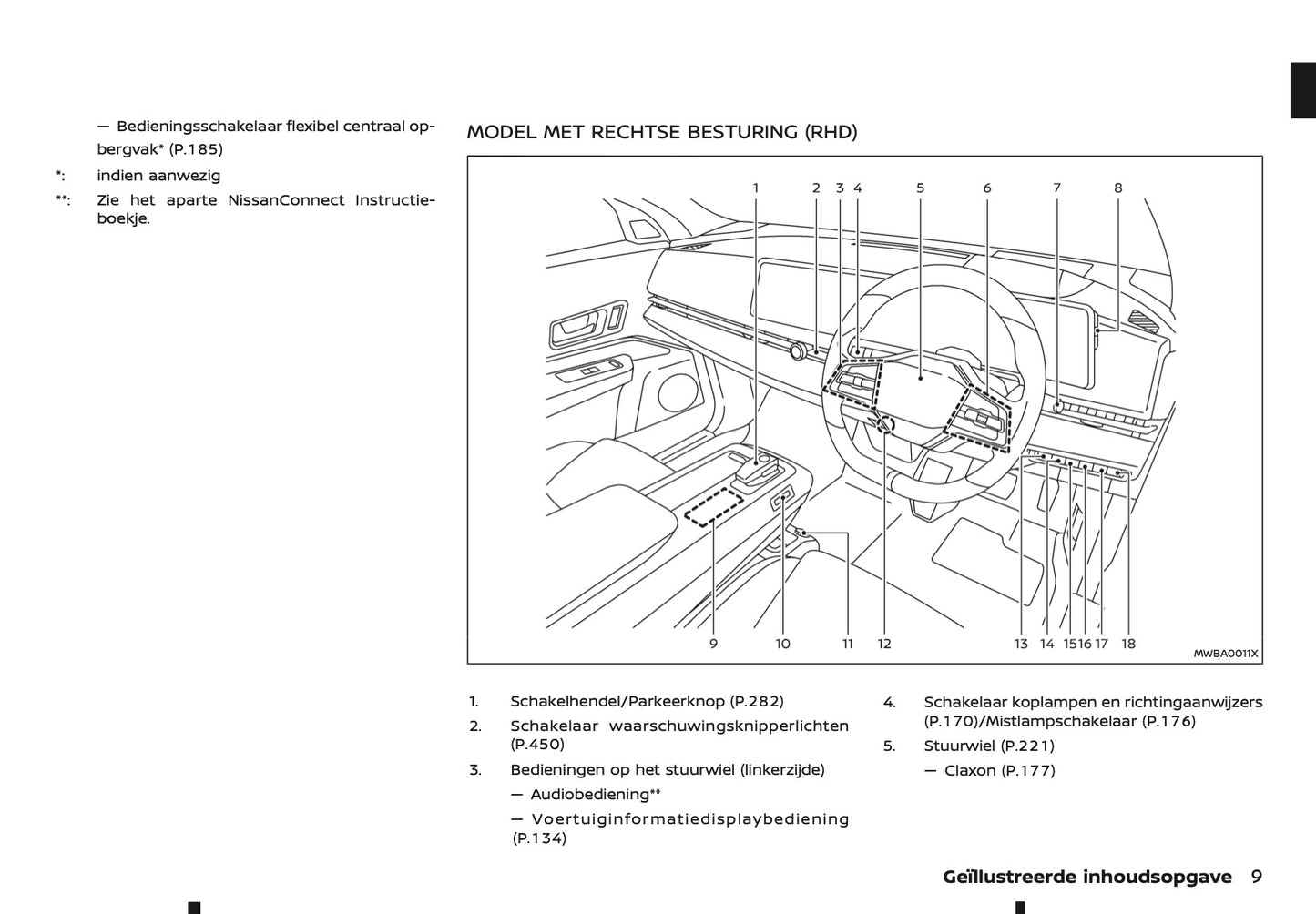 — Bedieningsschakelaar flexibel centraal opbergvak* (P.185)

*: indien aanwezig

**: Zie het aparte NissanConnect Instructieboekje.

MODEL MET RECHTSE BESTURING (RHD)

1 2 3 4 5 6 7 8

9 10 11 12 13 14 15 16 17 18

MWBA0011X

1. Schakelhendel/Parkeerknop (P.282)

2. Schakelaar waarschuwingsknipperlichten (P.450)

3. Bedieningen op het stuurwiel (linkerzijde)

— Audiobediening**

— Voertuiginformatiedisplaybediening (P.134)

4. Schakelaar koplampen en richtingaanwijzers (P.170)/Mistlampschakelaar (P.176)

5. Stuurwiel (P.221)

— Claxon (P.177)

Geïllustreerde inhoudsopgave 9