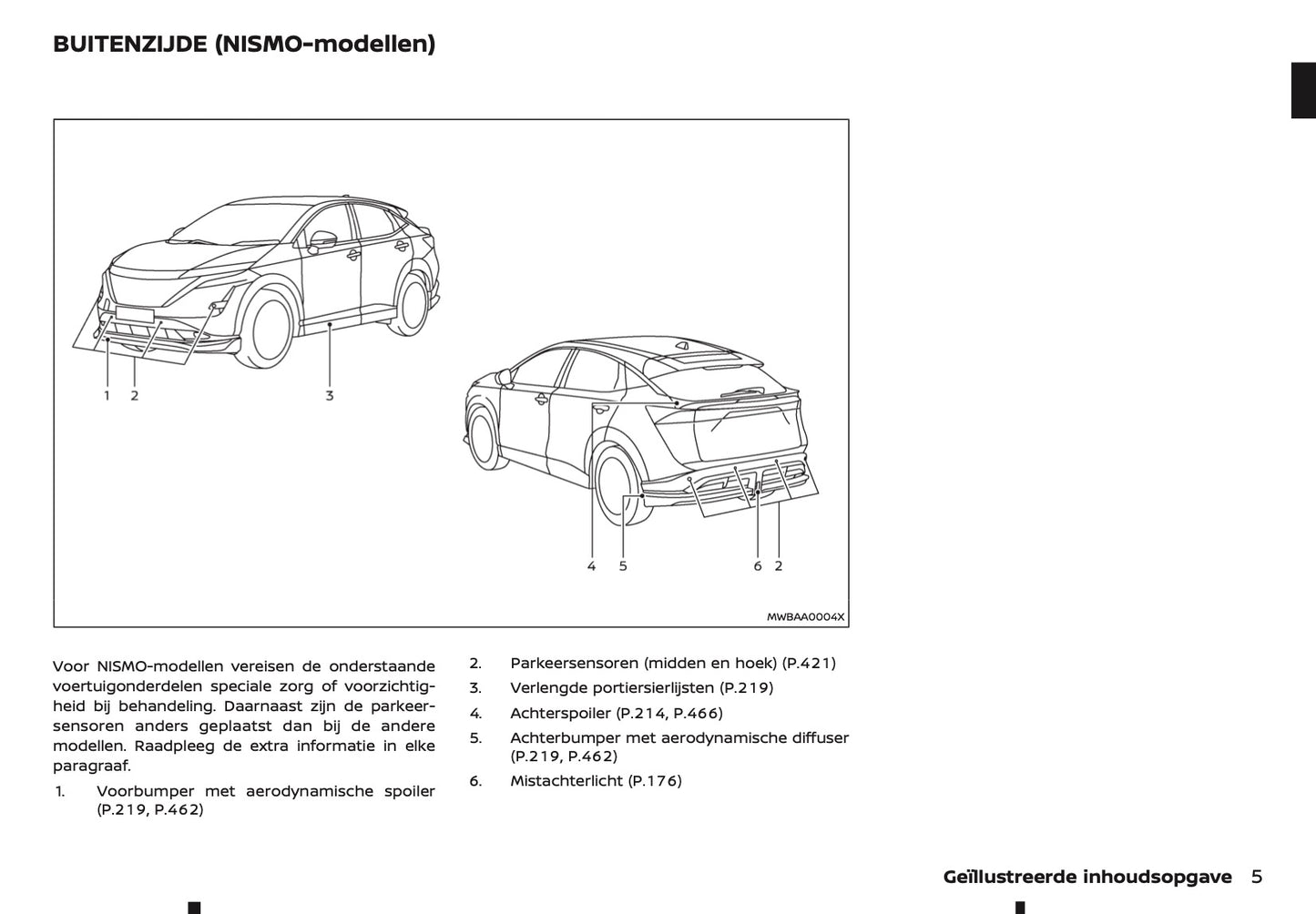 BUITENZIJDE (NISMO-modellen)

1 2

3

4 5

6 2

MWBAA0004X

Voor NISMO-modellen vereisen de onderstaande voertuigonderdelen speciale zorg of voorzichtigheid bij behandeling. Daarnaast zijn de parkeersensoren anders geplaatst dan bij de andere modellen. Raadpleeg de extra informatie in elke paragraaf.

1. Voorbumper met aerodynamische spoiler (P.219, P.462)

2. Parkeersensoren (midden en hoek) (P.421)

3. Verlengde portiersierlijsten (P.219)

4. Achterspoiler (P.214, P.466)

5. Achterbumper met aerodynamische diffuser (P.219, P.462)

6. Mistachterlicht (P.176)

Geïllustreerde inhoudsopgave 5