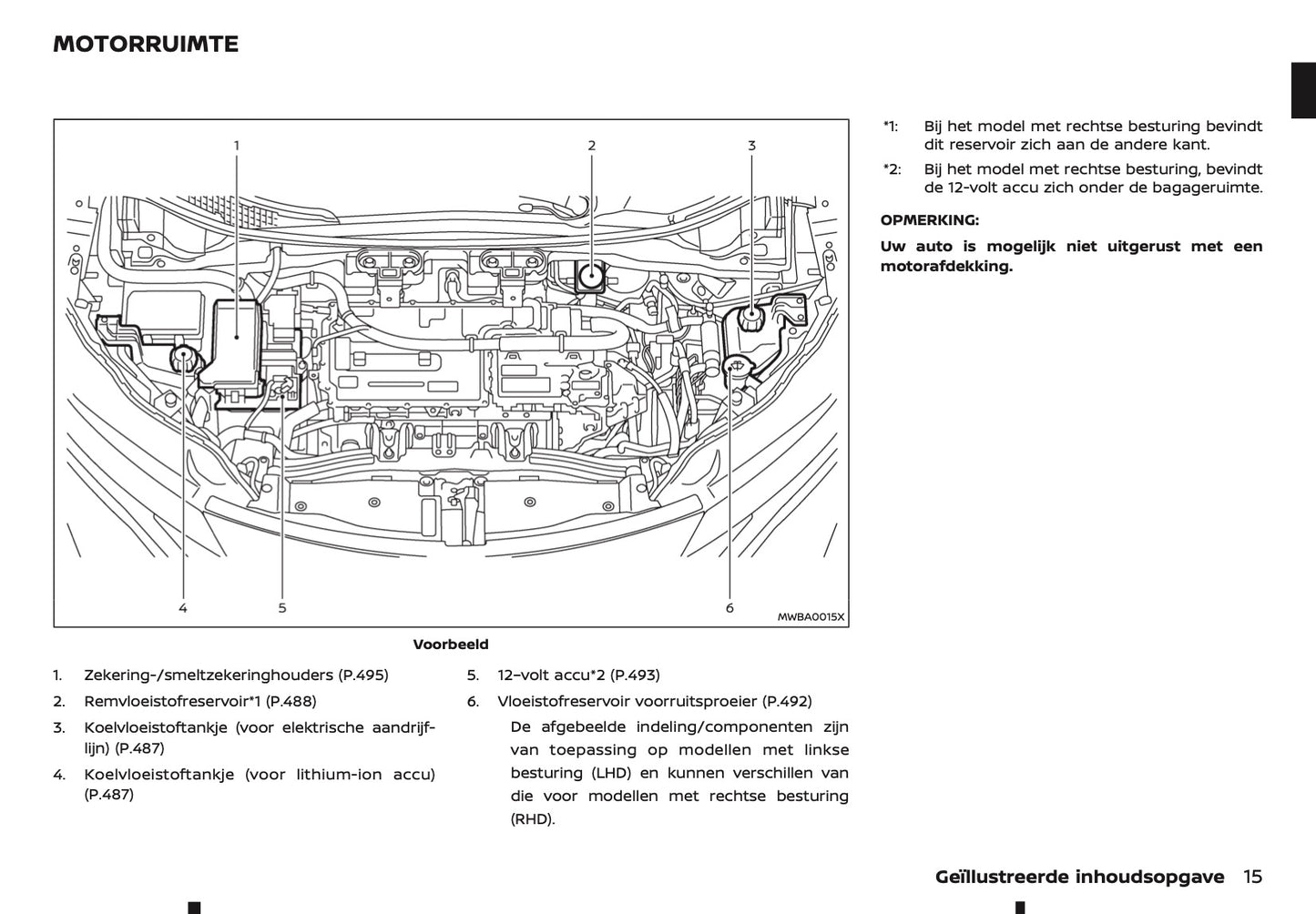 MOTORRUIMTE

1
2
3
4
5
6
MWBA0015X

Voorbeeld

1. Zekering-/smeltzekeringhouders (P.495)
2. Remvloeistofreservoir*1 (P.488)
3. Koelvloeistoftankje (voor elektrische aandrijflijn) (P.487)
4. Koelvloeistoftankje (voor lithium-ion accu) (P.487)
5. 12–volt accu*2 (P.493)
6. Vloeistofreservoir voorruitsproeier (P.492)

De afgebeelde indeling/componenten zijn van toepassing op modellen met linkse besturing (LHD) en kunnen verschillen van die voor modellen met rechtse besturing (RHD).

*1: Bij het model met rechtse besturing bevindt dit reservoir zich aan de andere kant.
*2: Bij het model met rechtse besturing, bevindt de 12-volt accu zich onder de bagageruimte.

OPMERKING:

Uw auto is mogelijk niet uitgerust met een motorafdekking.

Geïllustreerde inhoudsopgave 15