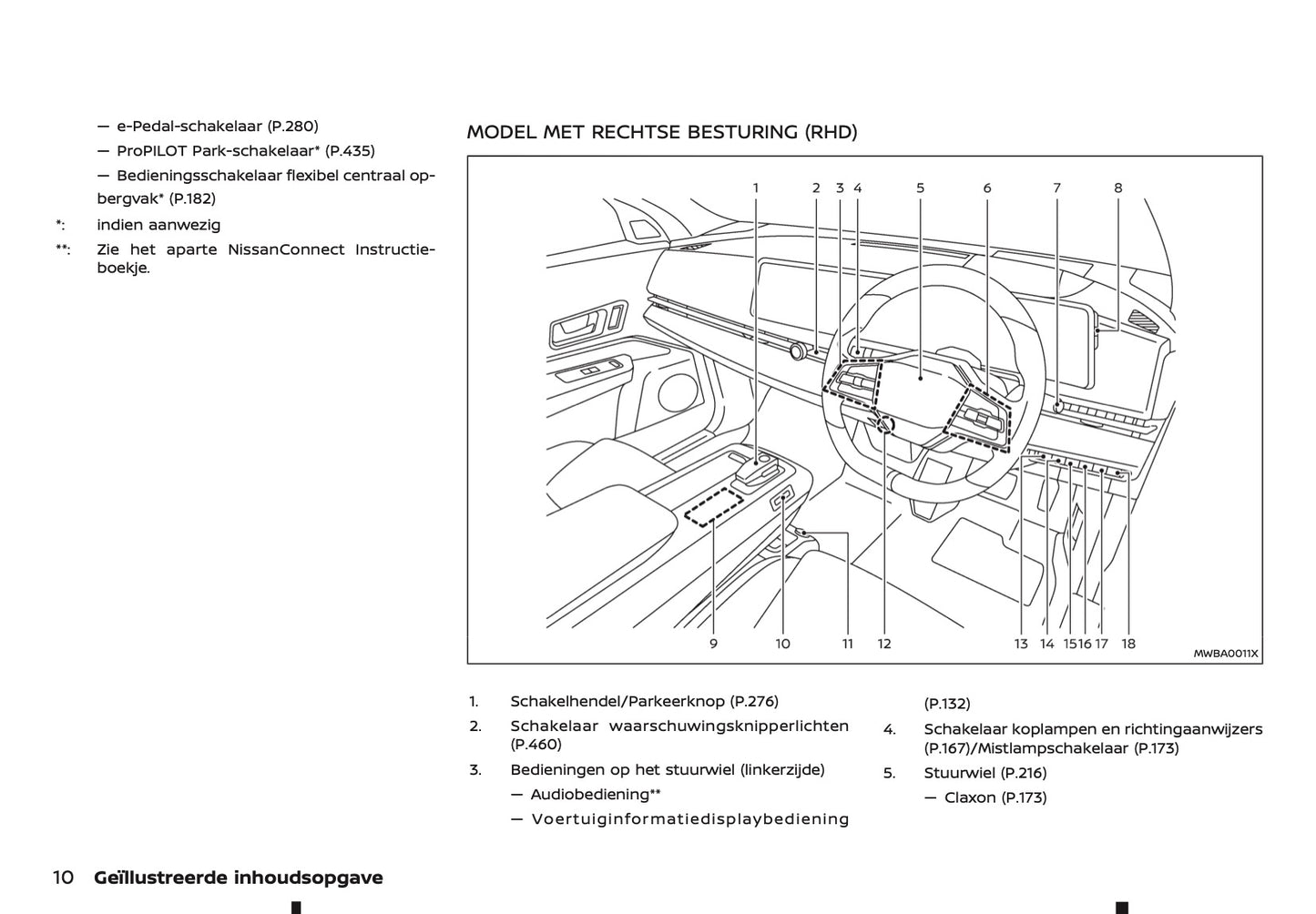 — e-Pedal-schakelaar (P.280)

— ProPILOT Park-schakelaar* (P.435)

— Bedieningsschakelaar flexibel centraal opbergvak* (P.182)

*: indien aanwezig

**: Zie het aparte NissanConnect Instructieboekje.

MODEL MET RECHTSE BESTURING (RHD)

1 2 3 4 5 6 7 8

9 10 11 12 13 14 15 16 17 18

MWBA0011X

1. Schakelhendel/Parkeerknop (P.276)

2. Schakelaar waarschuwingsknipperlichten (P.460)

3. Bedieningen op het stuurwiel (linkerzijde)

— Audiobediening**

— Voertuiginformatiedisplaybediening (P.132)

4. Schakelaar koplampen en richtingaanwijzers (P.167)/Mistlampschakelaar (P.173)

5. Stuurwiel (P.216)

— Claxon (P.173)

10 Geïllustreerde inhoudsopgave