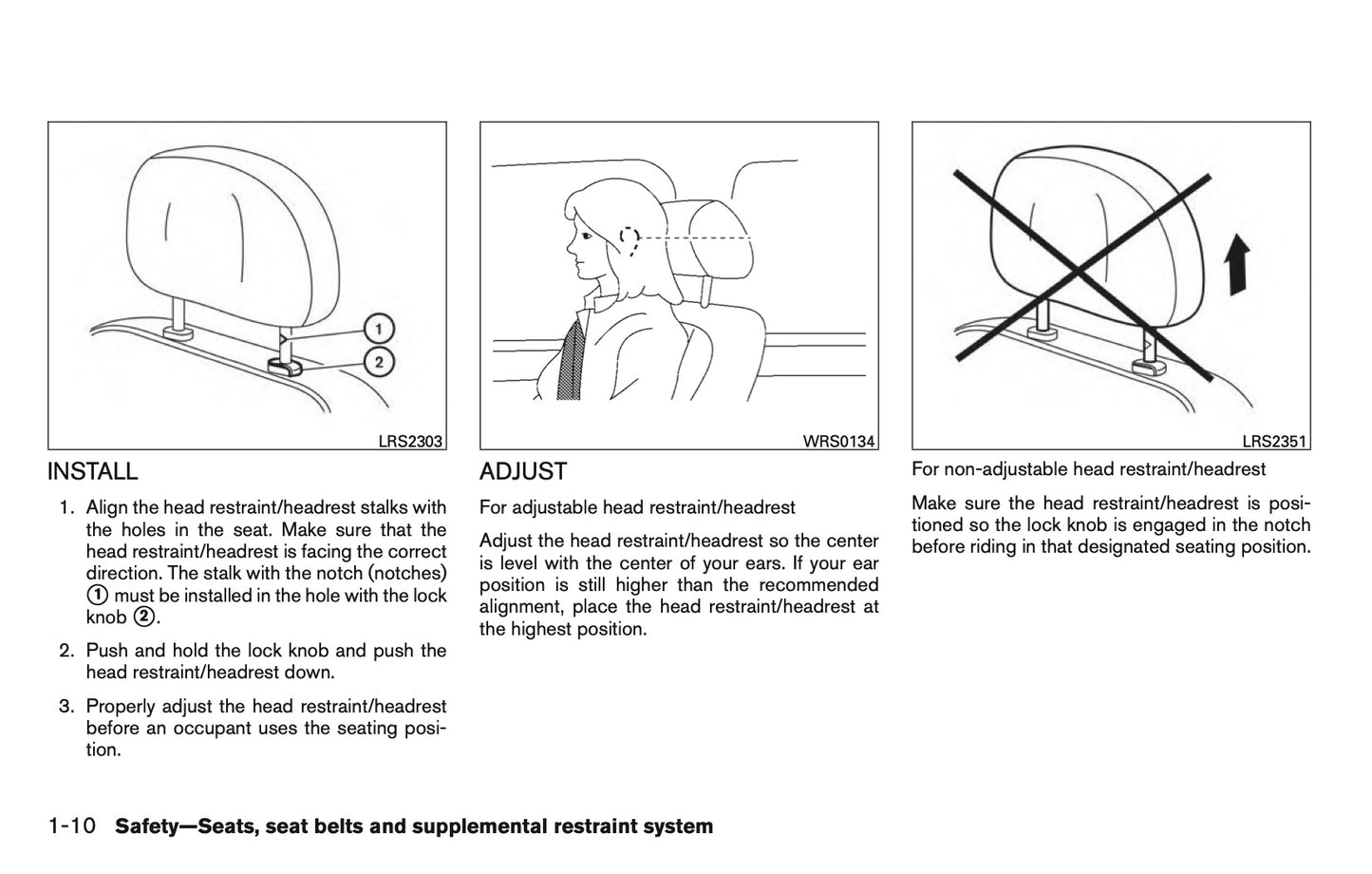 1

2

LRS2303

INSTALL

1. Align the head restraint/headrest stalks with the holes in the seat. Make sure that the head restraint/headrest is facing the correct direction. The stalk with the notch (notches) ① must be installed in the hole with the lock knob ②.

2. Push and hold the lock knob and push the head restraint/headrest down.

3. Properly adjust the head restraint/headrest before an occupant uses the seating position.

WRS0134

ADJUST

For adjustable head restraint/headrest

Adjust the head restraint/headrest so the center is level with the center of your ears. If your ear position is still higher than the recommended alignment, place the head restraint/headrest at the highest position.

LRS2351

For non-adjustable head restraint/headrest

Make sure the head restraint/headrest is positioned so the lock knob is engaged in the notch before riding in that designated seating position.

1-10 Safety—Seats, seat belts and supplemental restraint system