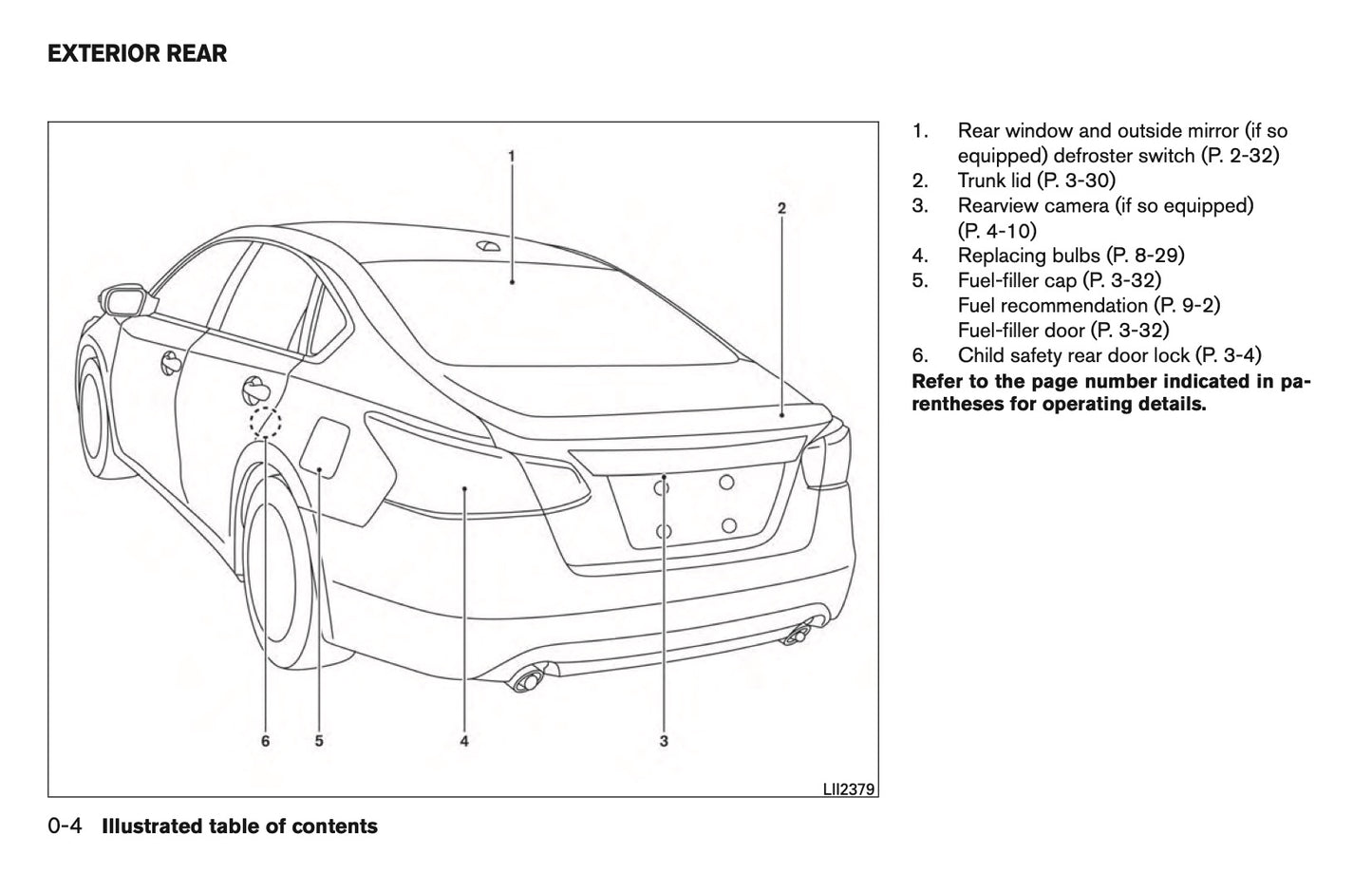 EXTERIOR REAR

1

2

6 5 4 3

LII2379

1. Rear window and outside mirror (if so equipped) defroster switch (P. 2-32)
2. Trunk lid (P. 3-30)
3. Rearview camera (if so equipped) (P. 4-10)
4. Replacing bulbs (P. 8-29)
5. Fuel-filler cap (P. 3-32)
Fuel recommendation (P. 9-2)
Fuel-filler door (P. 3-32)
6. Child safety rear door lock (P. 3-4)

**Refer to the page number indicated in parentheses for operating details.**

0-4 **Illustrated table of contents**