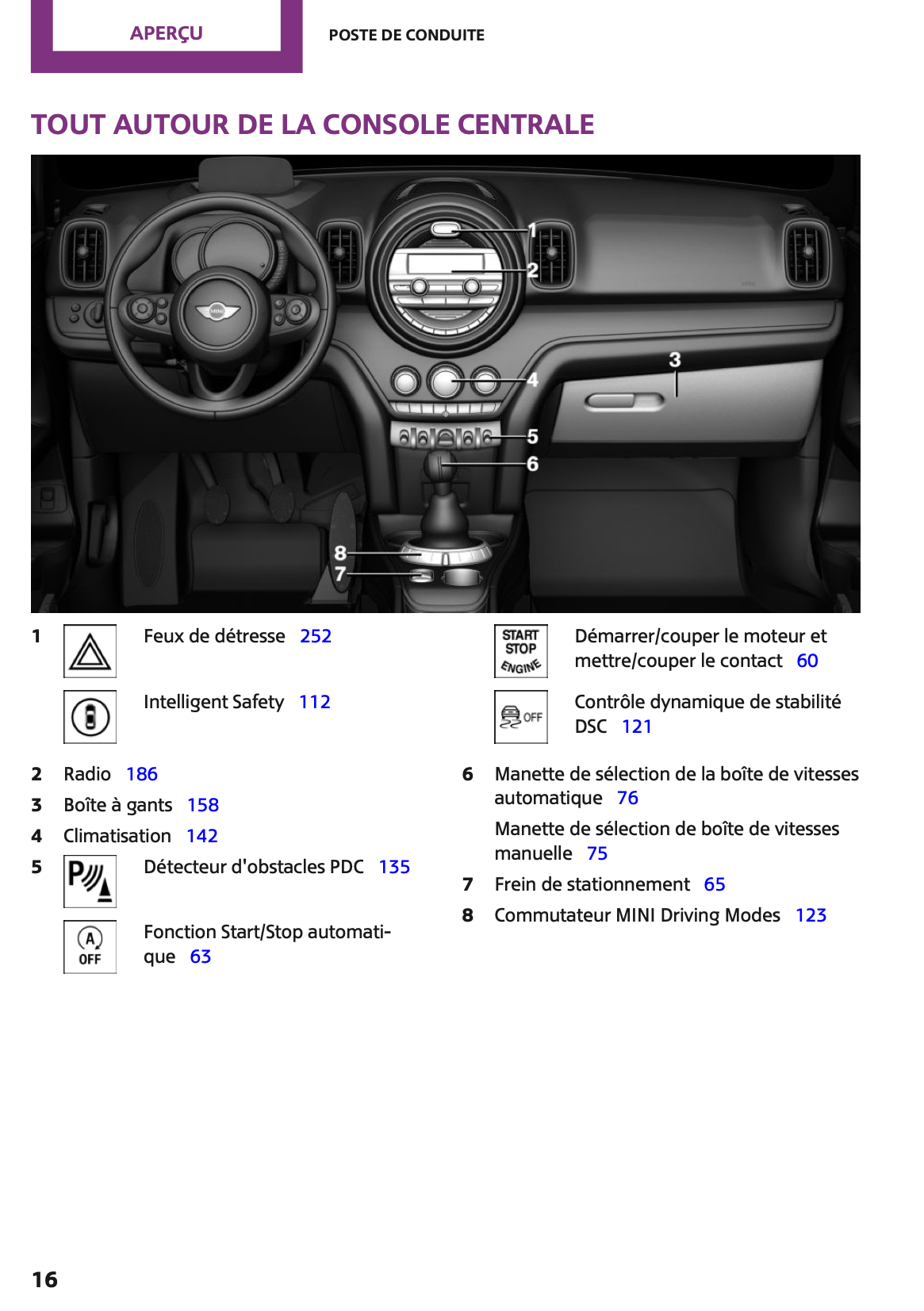 APERÇU

POSTE DE CONDUITE

TOUT AUTOUR DE LA CONSOLE CENTRALE

1
2
3
4
5
6
8
7

1 Feux de détresse 252

Intelligent Safety 112

2 Radio 186

3 Boîte à gants 158

4 Climatisation 142

5 Détecteur d'obstacles PDC 135

A OFF Fonction Start/Stop automatique 63

START STOP ENGINE Démarrer/couper le moteur et mettre/couper le contact 60

OFF Contrôle dynamique de stabilité DSC 121

6 Manette de sélection de la boîte de vitesses automatique 76

Manette de sélection de boîte de vitesses manuelle 75

7 Frein de stationnement 65

8 Commutateur MINI Driving Modes 123

16