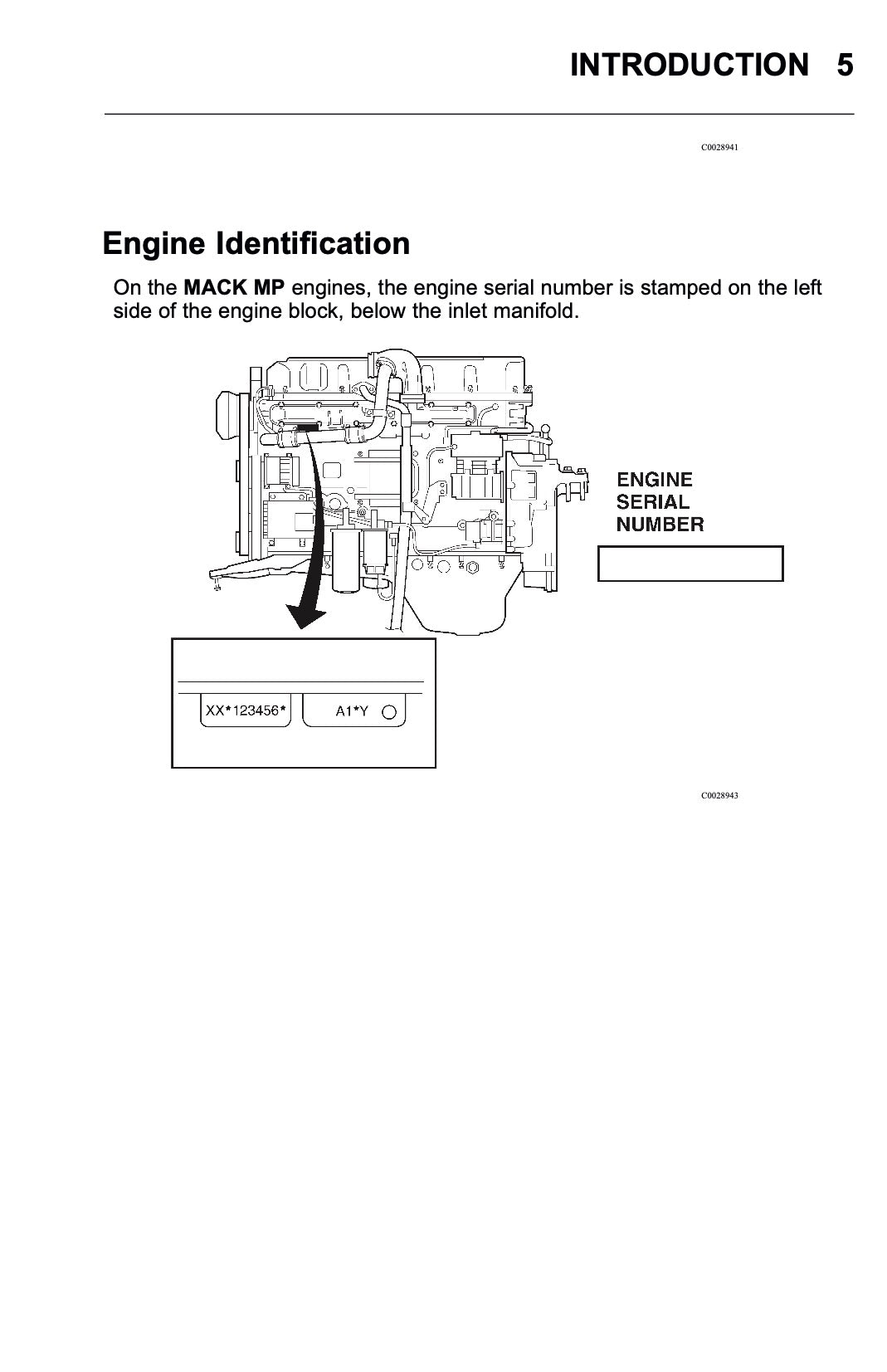 INTRODUCTION 5

C0028941

Engine Identification

On the MACK MP engines, the engine serial number is stamped on the left side of the engine block, below the inlet manifold.

ENGINE SERIAL NUMBER

XX*123456*

A1*Y

C0028943