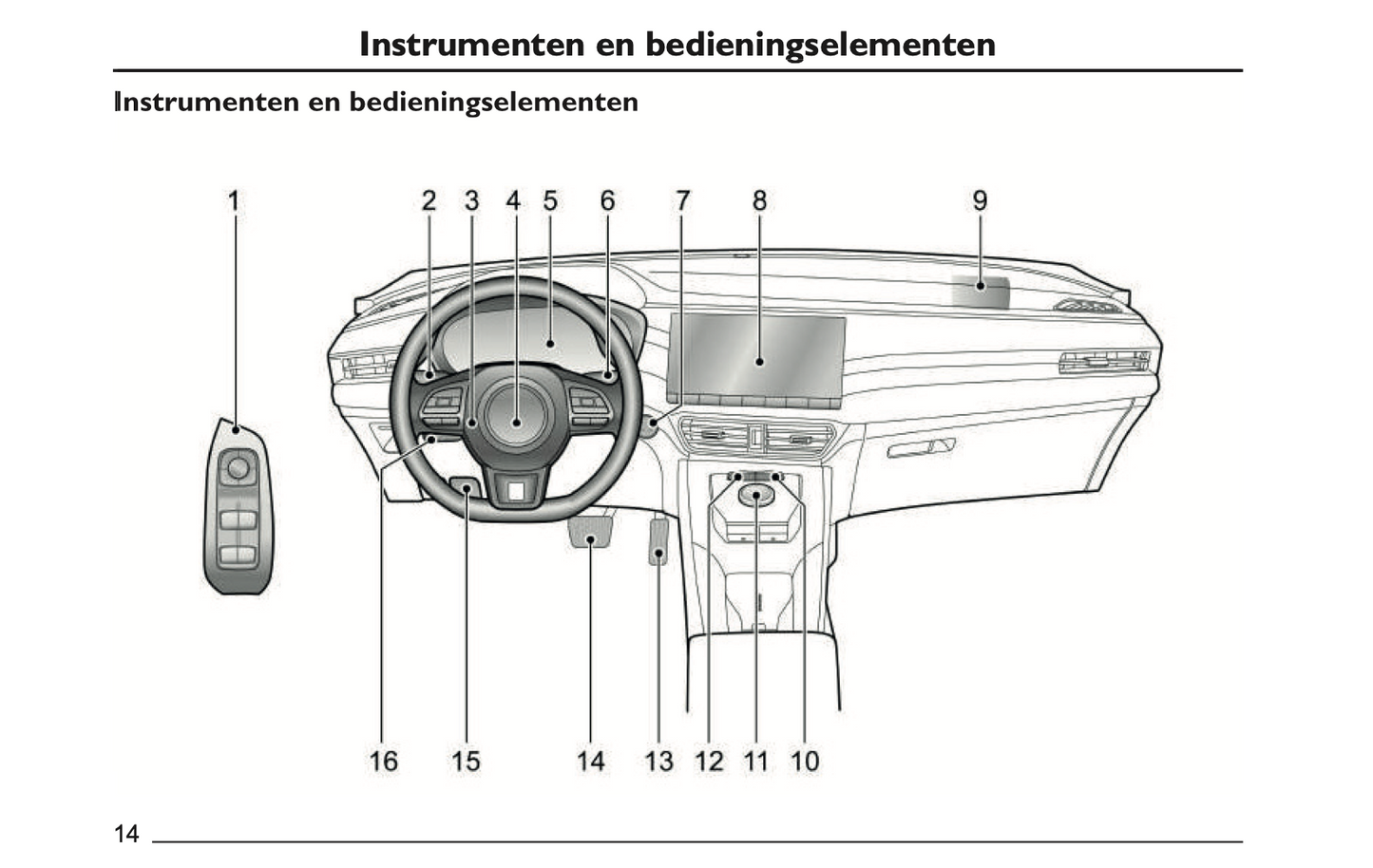 Instrumenten en bedieningselementen

Instrumenten en bedieningselementen

1 2 3 4 5 6 7 8 9

16 15 14 13 12 11 10

14