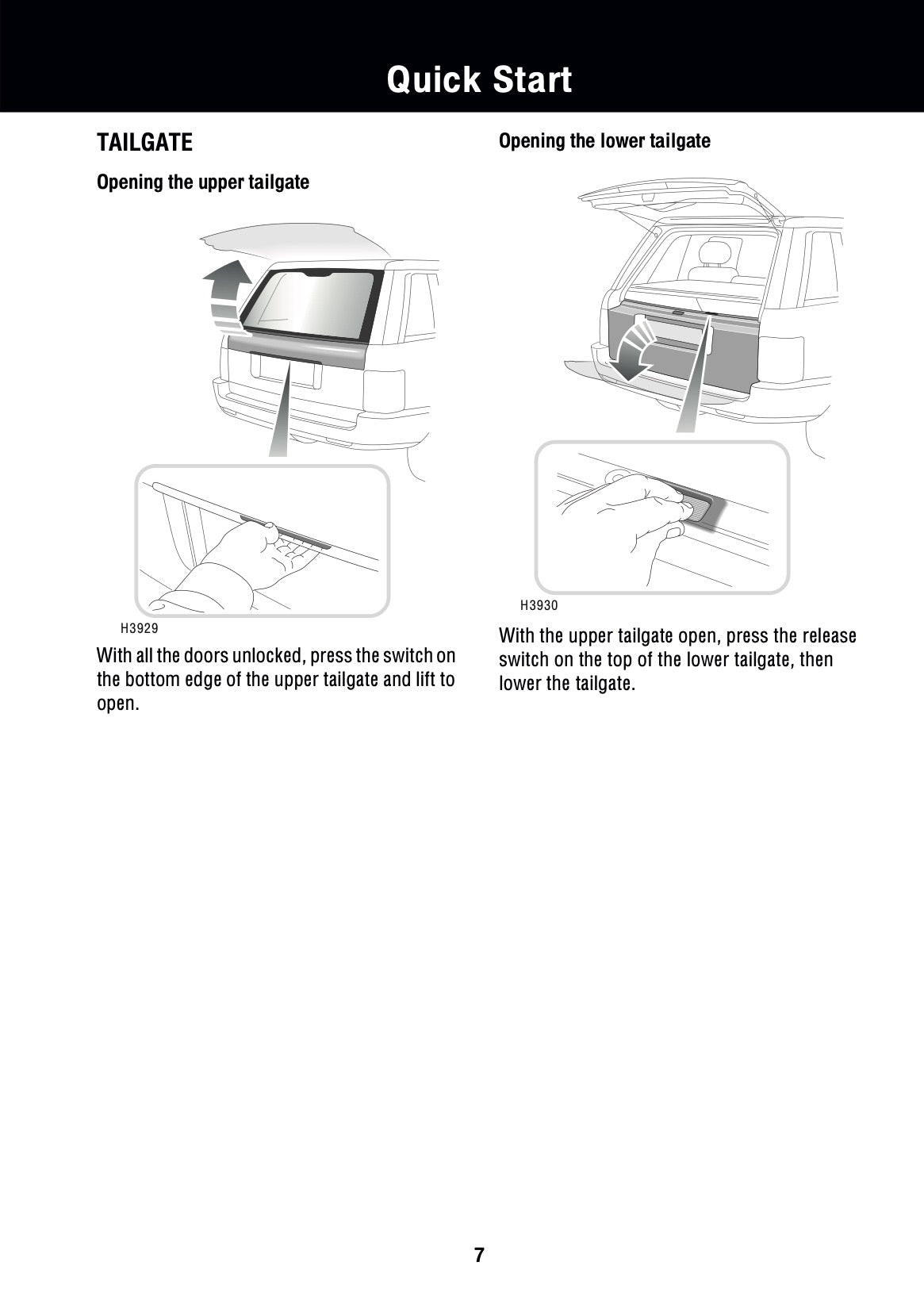 Quick Start

TAILGATE

Opening the upper tailgate

H3929

With all the doors unlocked, press the switch on the bottom edge of the upper tailgate and lift to open.

Opening the lower tailgate

H3930

With the upper tailgate open, press the release switch on the top of the lower tailgate, then lower the tailgate.

7