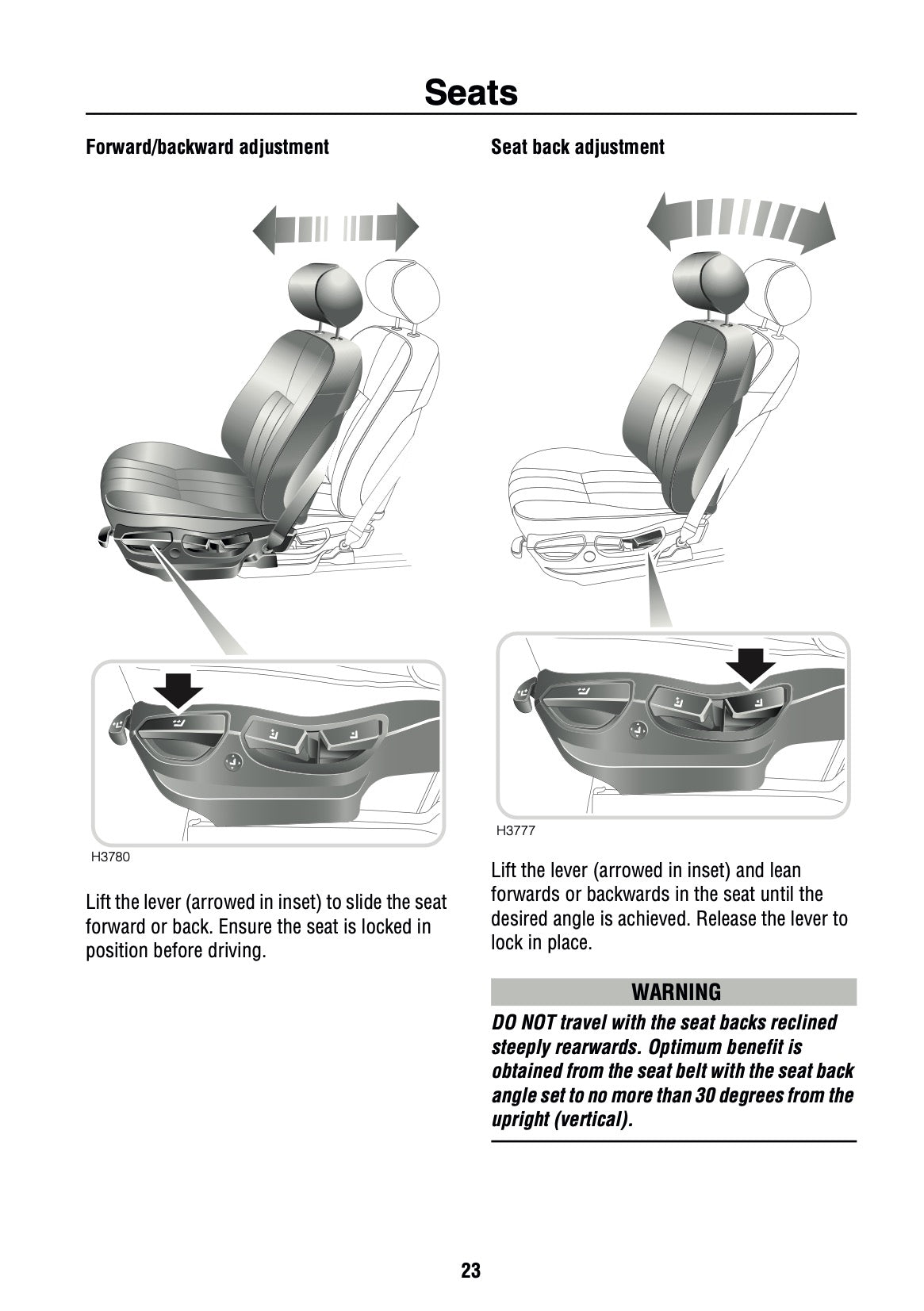 Seats

Forward/backward adjustment

H3780

Lift the lever (arrowed in inset) to slide the seat forward or back. Ensure the seat is locked in position before driving.

Seat back adjustment

H3777

Lift the lever (arrowed in inset) and lean forwards or backwards in the seat until the desired angle is achieved. Release the lever to lock in place.

WARNING

DO NOT travel with the seat backs reclined steeply rearwards. Optimum benefit is obtained from the seat belt with the seat back angle set to no more than 30 degrees from the upright (vertical).

23