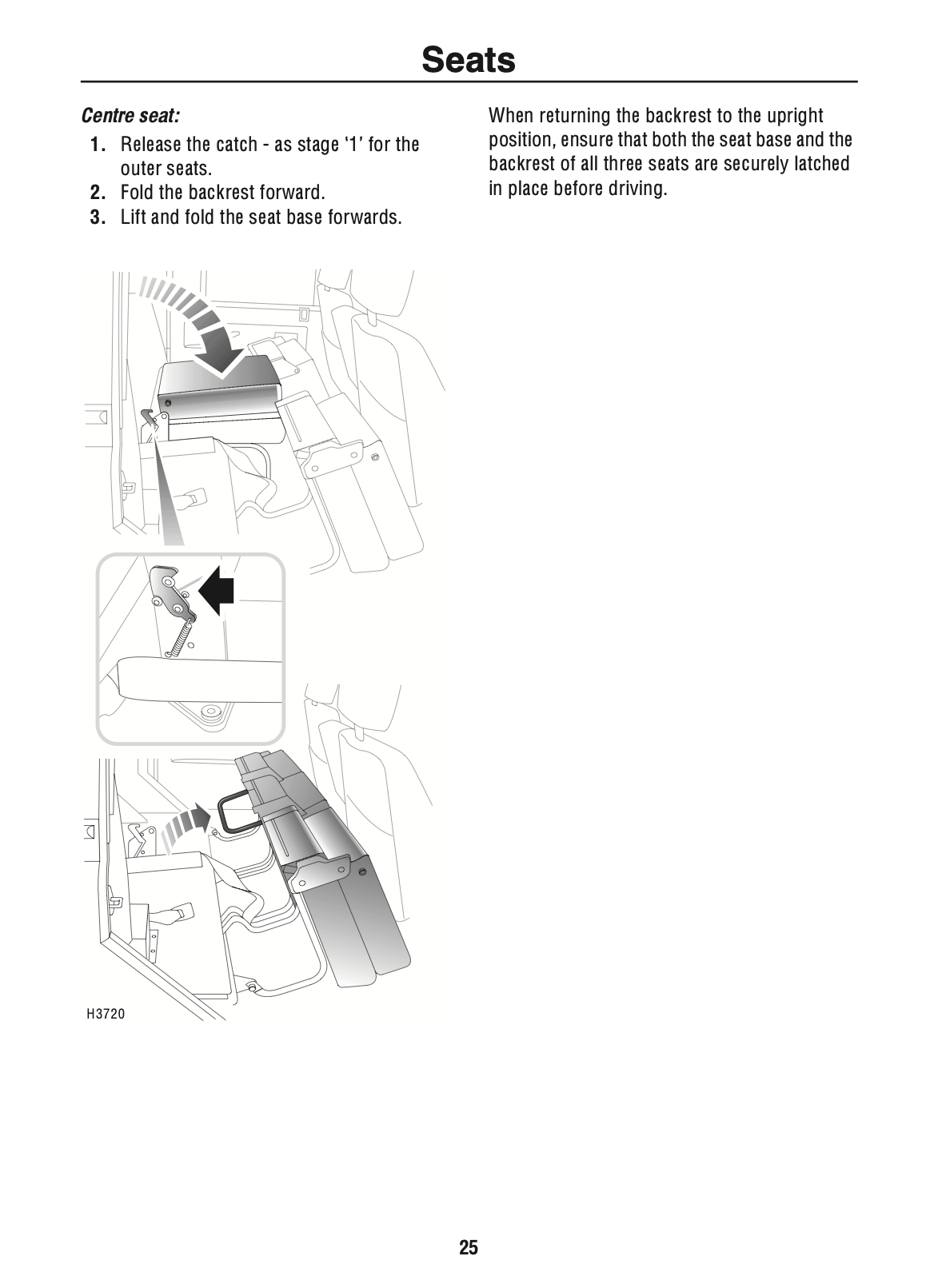 Seats

Centre seat:

1. Release the catch - as stage '1' for the outer seats.
2. Fold the backrest forward.
3. Lift and fold the seat base forwards.

H3720

When returning the backrest to the upright position, ensure that both the seat base and the backrest of all three seats are securely latched in place before driving.

25