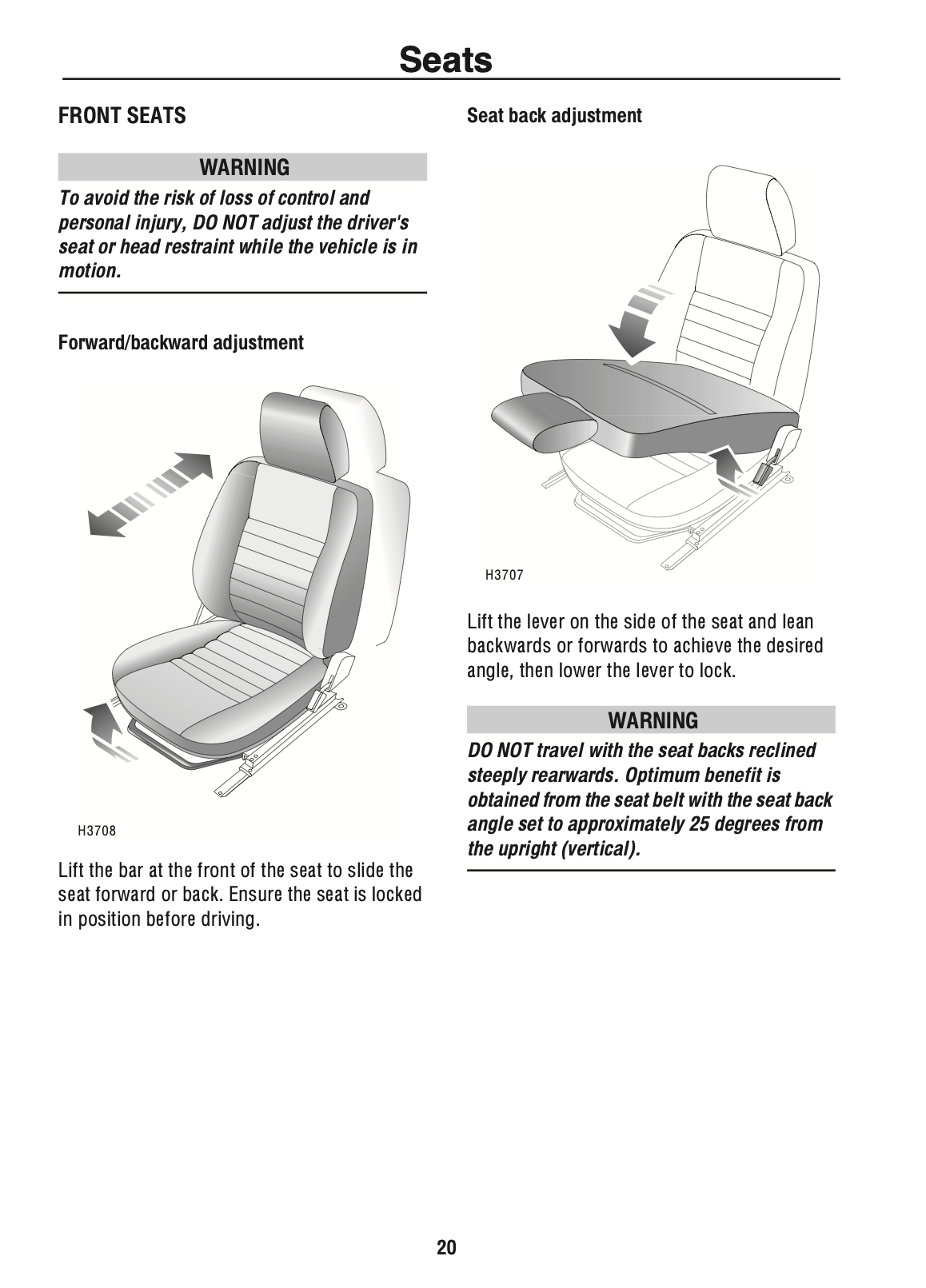 Seats

FRONT SEATS

WARNING

To avoid the risk of loss of control and personal injury, DO NOT adjust the driver's seat or head restraint while the vehicle is in motion.

Forward/backward adjustment

H3708

Lift the bar at the front of the seat to slide the seat forward or back. Ensure the seat is locked in position before driving.

Seat back adjustment

H3707

Lift the lever on the side of the seat and lean backwards or forwards to achieve the desired angle, then lower the lever to lock.

WARNING

DO NOT travel with the seat backs reclined steeply rearwards. Optimum benefit is obtained from the seat belt with the seat back angle set to approximately 25 degrees from the upright (vertical).

20