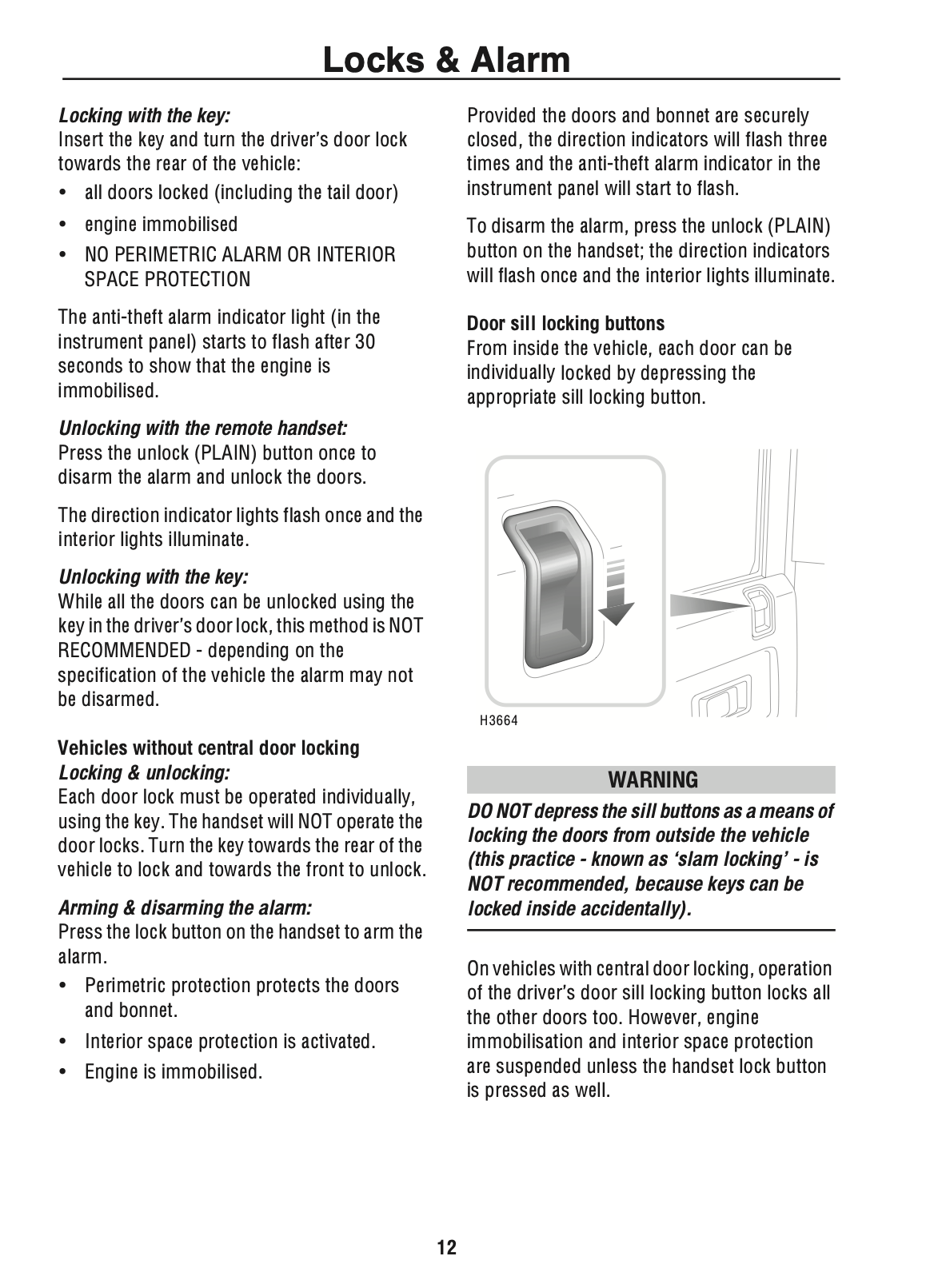 Locks & Alarm

Locking with the key:
Insert the key and turn the driver's door lock towards the rear of the vehicle:

• all doors locked (including the tail door)
• engine immobilised
• NO PERIMETRIC ALARM OR INTERIOR SPACE PROTECTION

The anti-theft alarm indicator light (in the instrument panel) starts to flash after 30 seconds to show that the engine is immobilised.

Unlocking with the remote handset:
Press the unlock (PLAIN) button once to disarm the alarm and unlock the doors.

The direction indicator lights flash once and the interior lights illuminate.

Unlocking with the key:
While all the doors can be unlocked using the key in the driver's door lock, this method is NOT RECOMMENDED - depending on the specification of the vehicle the alarm may not be disarmed.

Vehicles without central door locking
Locking & unlocking:
Each door lock must be operated individually, using the key. The handset will NOT operate the door locks. Turn the key towards the rear of the vehicle to lock and towards the front to unlock.

Arming & disarming the alarm:
Press the lock button on the handset to arm the alarm.

• Perimetric protection protects the doors and bonnet.
• Interior space protection is activated.
• Engine is immobilised.

Provided the doors and bonnet are securely closed, the direction indicators will flash three times and the anti-theft alarm indicator in the instrument panel will start to flash.

To disarm the alarm, press the unlock (PLAIN) button on the handset; the direction indicators will flash once and the interior lights illuminate.

Door sill locking buttons
From inside the vehicle, each door can be individually locked by depressing the appropriate sill locking button.

H3664

WARNING
DO NOT depress the sill buttons as a means of locking the doors from outside the vehicle (this practice - known as 'slam locking' - is NOT recommended, because keys can be locked inside accidentally).

On vehicles with central door locking, operation of the driver's door sill locking button locks all the other doors too. However, engine immobilisation and interior space protection are suspended unless the handset lock button is pressed as well.

12