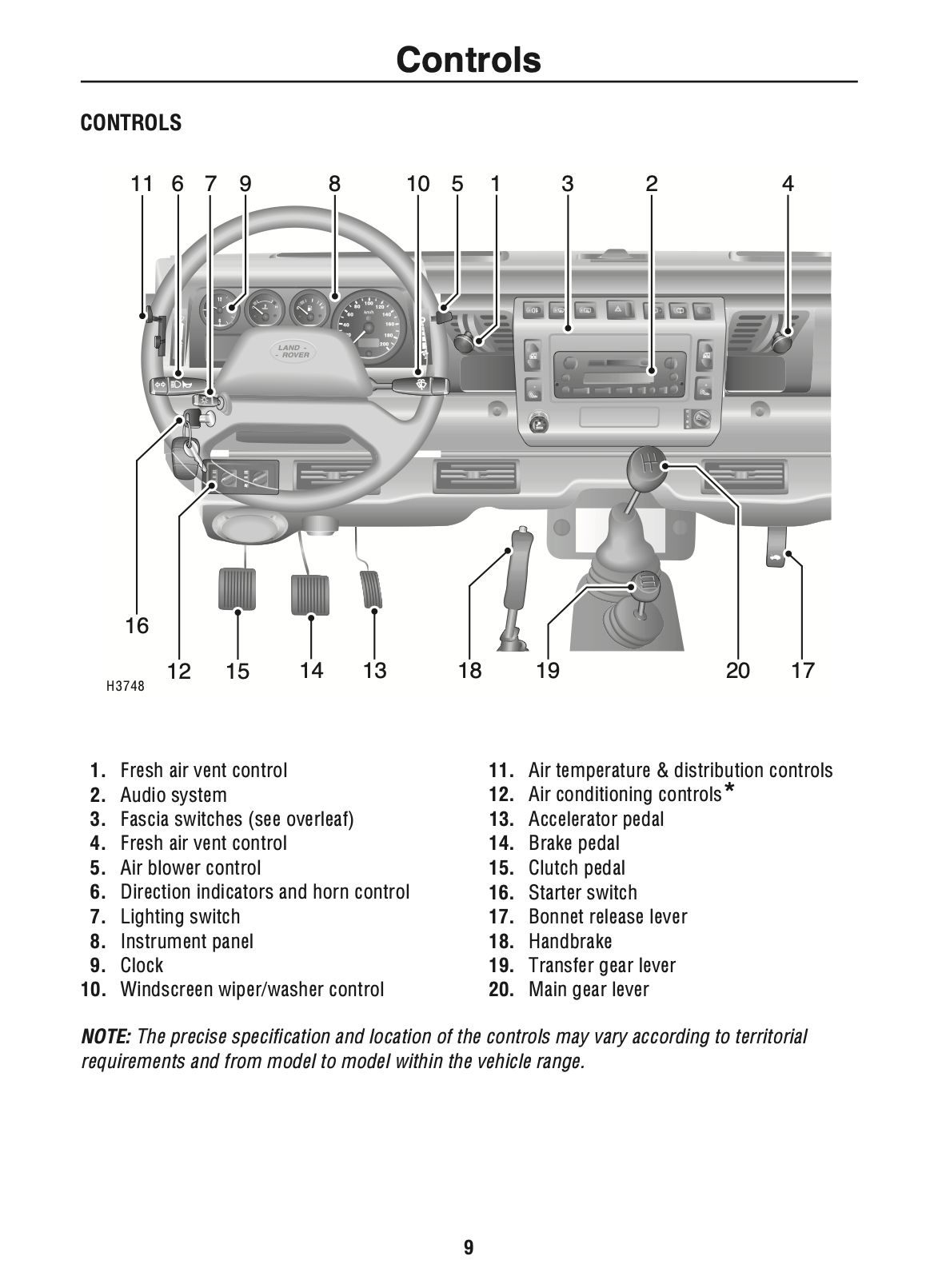 Controls

CONTROLS

11 6 7 9 8 10 5 1 3 2 4

LAND - ROVER

16

12 15 14 13 18 19 20 17

H3748

1. Fresh air vent control
2. Audio system
3. Fascia switches (see overleaf)
4. Fresh air vent control
5. Air blower control
6. Direction indicators and horn control
7. Lighting switch
8. Instrument panel
9. Clock
10. Windscreen wiper/washer control

11. Air temperature & distribution controls
12. Air conditioning controls*
13. Accelerator pedal
14. Brake pedal
15. Clutch pedal
16. Starter switch
17. Bonnet release lever
18. Handbrake
19. Transfer gear lever
20. Main gear lever

NOTE: The precise specification and location of the controls may vary according to territorial requirements and from model to model within the vehicle range.

9