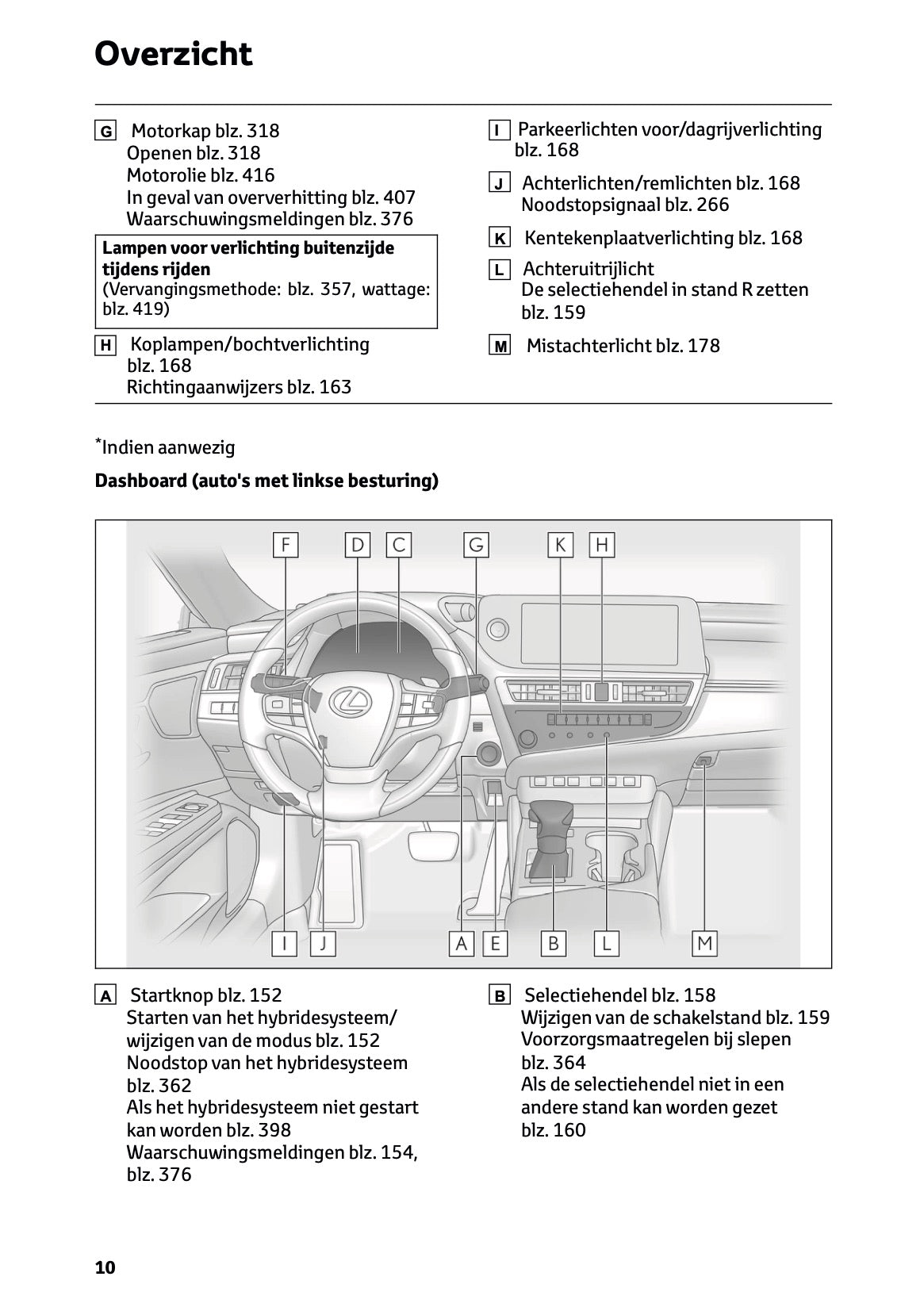 Overzicht

G Motorkap blz. 318
Openen blz. 318
Motorolie blz. 416
In geval van oververhitting blz. 407
Waarschuwingsmeldingen blz. 376

Lampen voor verlichting buitenzijde tijdens rijden
(Vervangingsmethode: blz. 357, wattage: blz. 419)

H Koplampen/bochtverlichting blz. 168
Richtingaanwijzers blz. 163

I Parkeerlichten voor/dagrijverlichting blz. 168

J Achterlichten/remlichten blz. 168
Noodstopsignaal blz. 266

K Kentekenplaatverlichting blz. 168

L Achteruitrijlicht
De selectiehendel in stand R zetten blz. 159

M Mistachterlicht blz. 178

*Indien aanwezig

Dashboard (auto's met linkse besturing)

F D C G K H

I J A E B L M

A Startknop blz. 152
Starten van het hybridesysteem/ wijzigen van de modus blz. 152
Noodstop van het hybridesysteem blz. 362
Als het hybridesysteem niet gestart kan worden blz. 398
Waarschuwingsmeldingen blz. 154, blz. 376

B Selectiehendel blz. 158
Wijzigen van de schakelstand blz. 159
Voorzorgsmaatregelen bij slepen blz. 364
Als de selectiehendel niet in een andere stand kan worden gezet blz. 160

10