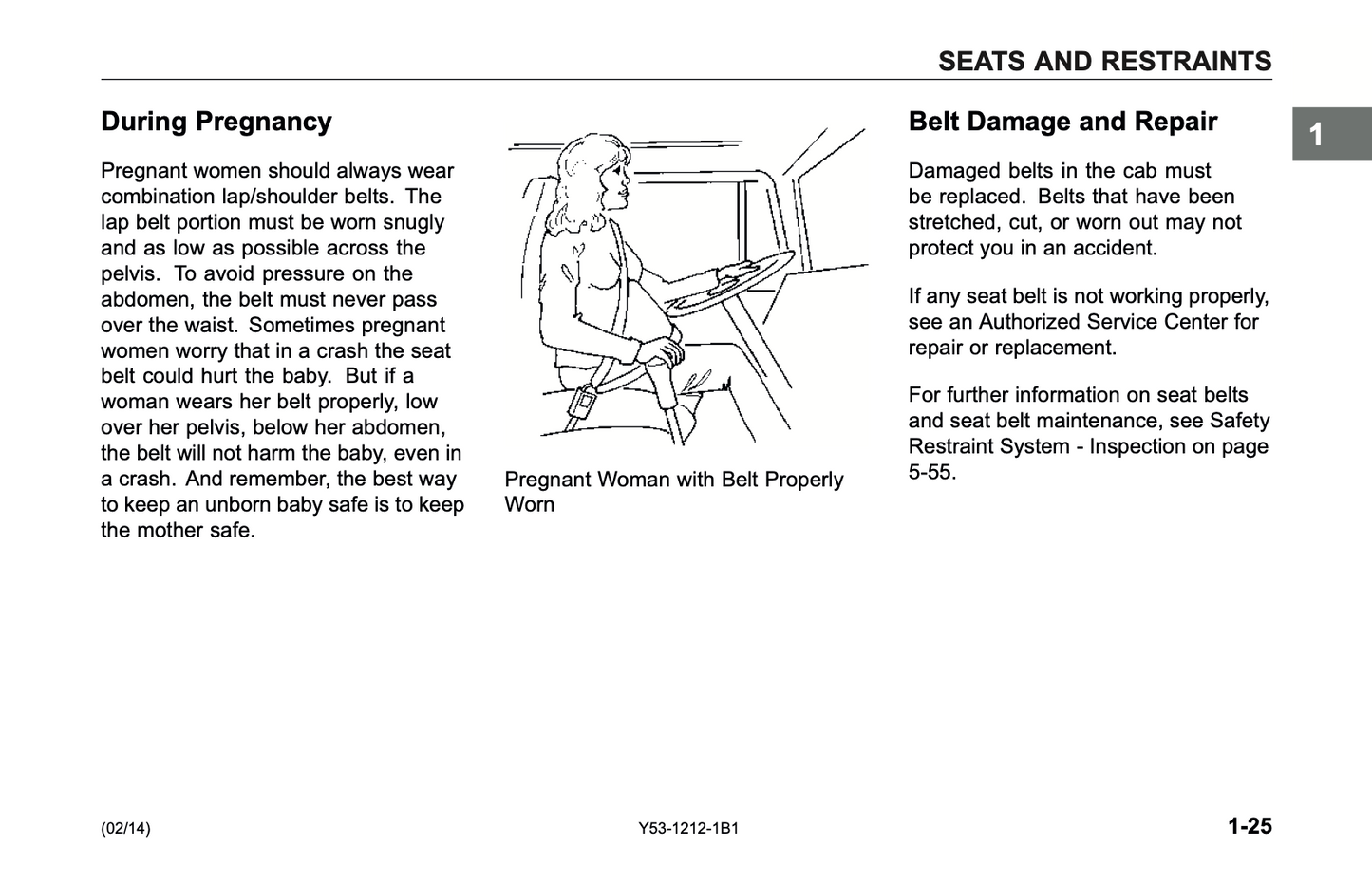 SEATS AND RESTRAINTS

1

During Pregnancy

Pregnant women should always wear combination lap/shoulder belts. The lap belt portion must be worn snugly and as low as possible across the pelvis. To avoid pressure on the abdomen, the belt must never pass over the waist. Sometimes pregnant women worry that in a crash the seat belt could hurt the baby. But if a woman wears her belt properly, low over her pelvis, below her abdomen, the belt will not harm the baby, even in a crash. And remember, the best way to keep an unborn baby safe is to keep the mother safe.

Pregnant Woman with Belt Properly Worn

Belt Damage and Repair

Damaged belts in the cab must be replaced. Belts that have been stretched, cut, or worn out may not protect you in an accident.

If any seat belt is not working properly, see an Authorized Service Center for repair or replacement.

For further information on seat belts and seat belt maintenance, see Safety Restraint System - Inspection on page 5-55.

(02/14)

Y53-1212-1B1

1-25