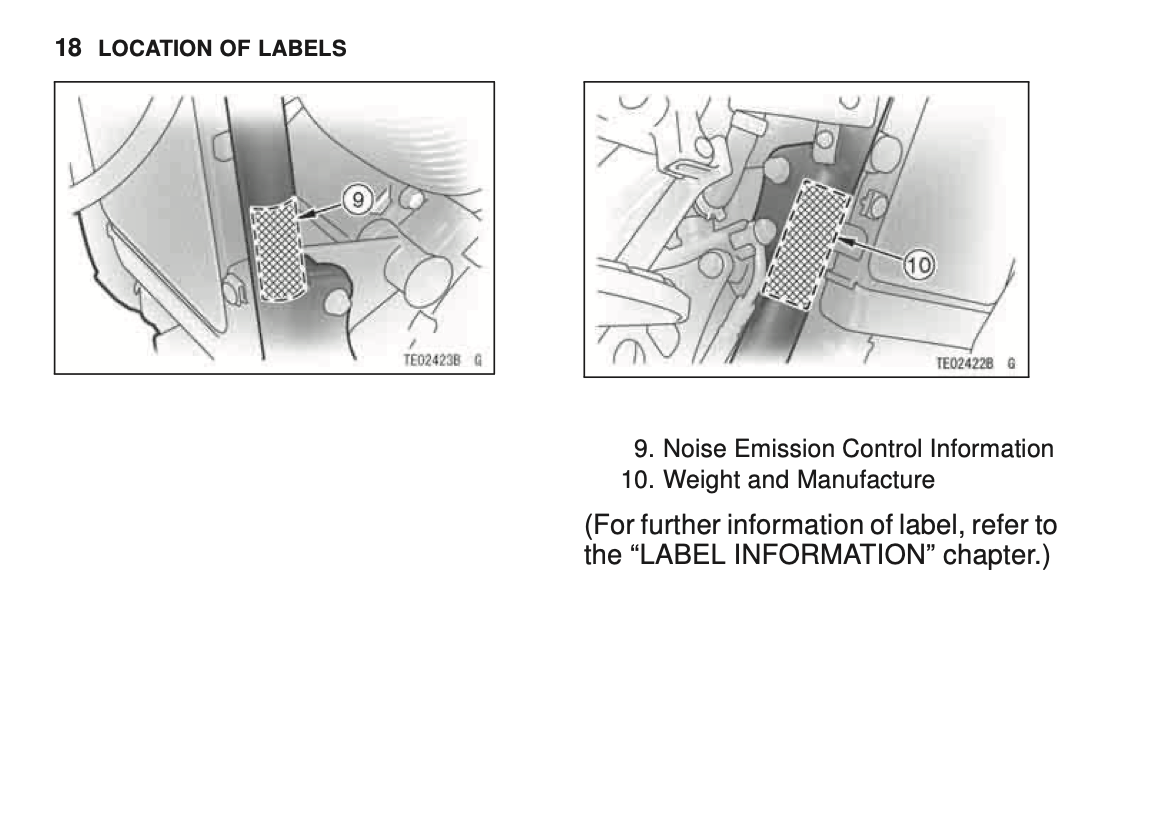 18 LOCATION OF LABELS

9

TE02423B G

10

TE02422B G

9. Noise Emission Control Information
10. Weight and Manufacture

(For further information of label, refer to the “LABEL INFORMATION” chapter.)