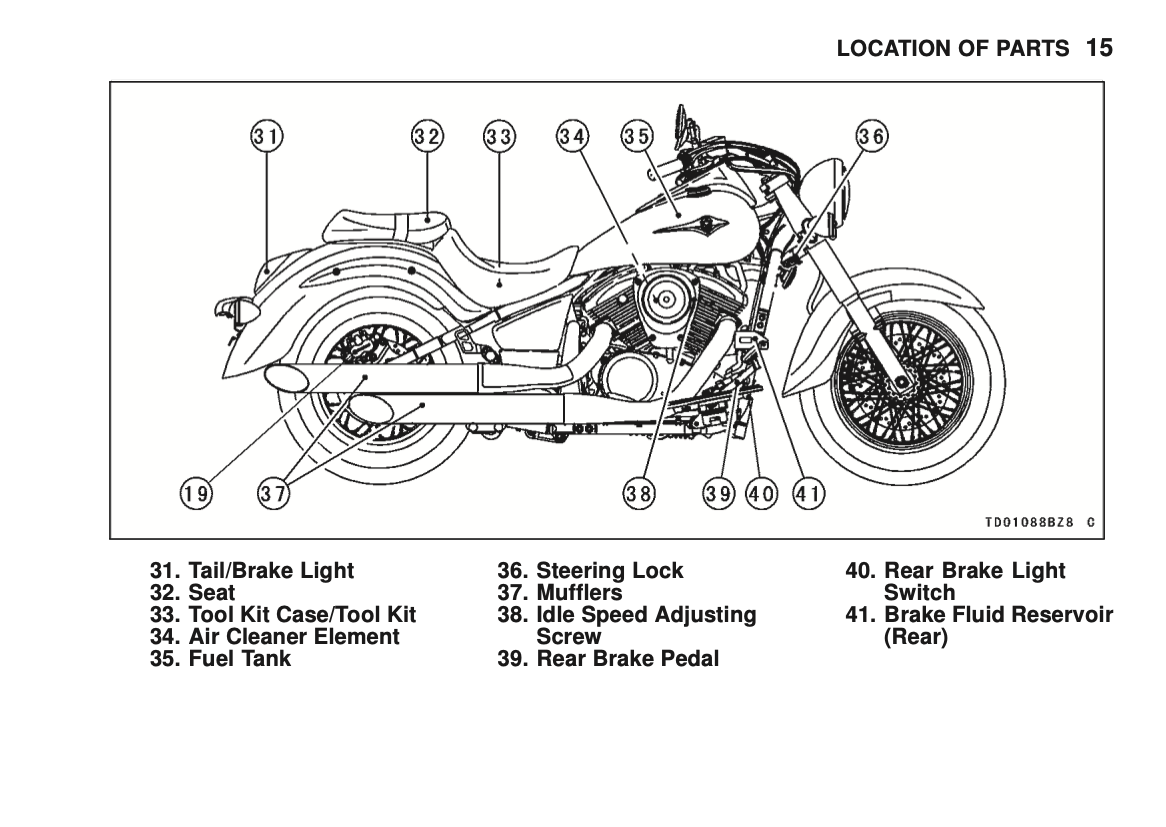 LOCATION OF PARTS 15

31 32 33 34 35 36

19 37 38 39 40 41

TD01088BZ8 C

31. Tail/Brake Light
32. Seat
33. Tool Kit Case/Tool Kit
34. Air Cleaner Element
35. Fuel Tank

36. Steering Lock
37. Mufflers
38. Idle Speed Adjusting Screw
39. Rear Brake Pedal

40. Rear Brake Light Switch
41. Brake Fluid Reservoir (Rear)