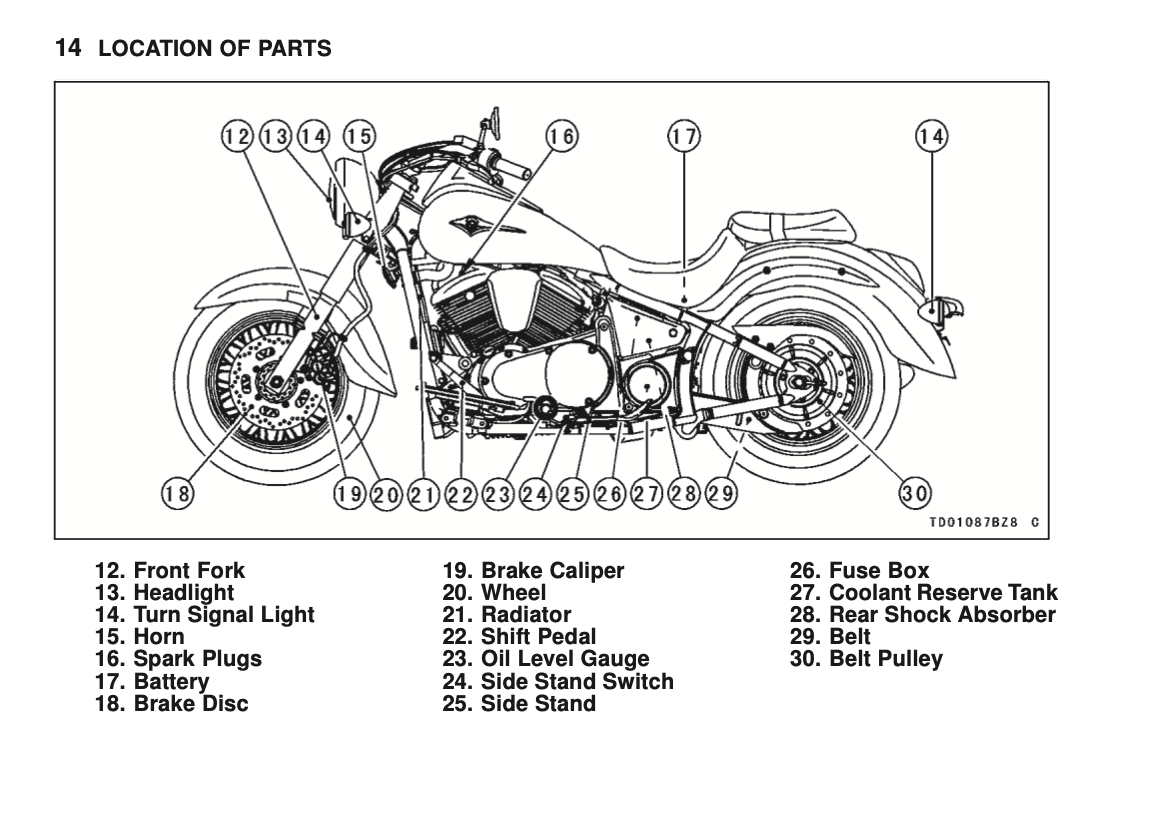 14 LOCATION OF PARTS

12 13 14 15 16 17 14

18 19 20 21 22 23 24 25 26 27 28 29 30

TD01087BZ8 C

12. Front Fork
13. Headlight
14. Turn Signal Light
15. Horn
16. Spark Plugs
17. Battery
18. Brake Disc

19. Brake Caliper
20. Wheel
21. Radiator
22. Shift Pedal
23. Oil Level Gauge
24. Side Stand Switch
25. Side Stand

26. Fuse Box
27. Coolant Reserve Tank
28. Rear Shock Absorber
29. Belt
30. Belt Pulley