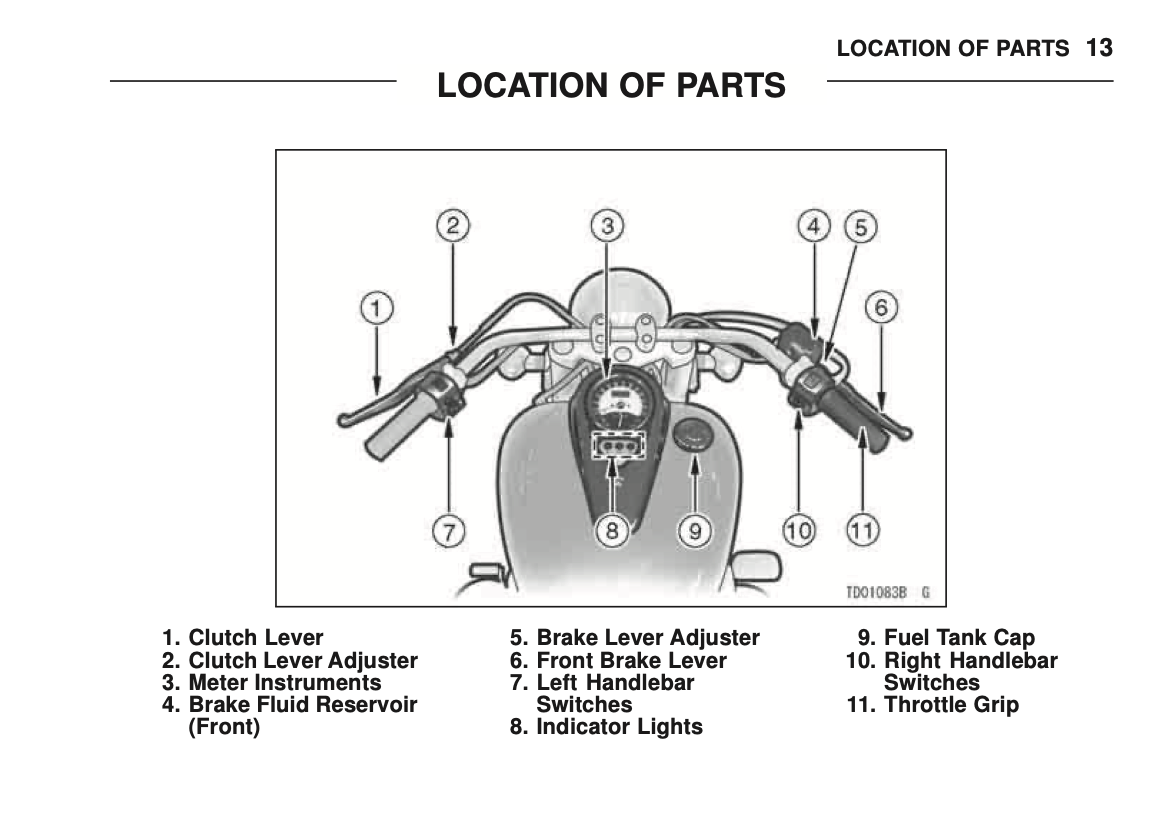 LOCATION OF PARTS 13

LOCATION OF PARTS

2 3 4 5
1 6
7 8 9 10 11

TD01083B G

1. Clutch Lever
2. Clutch Lever Adjuster
3. Meter Instruments
4. Brake Fluid Reservoir (Front)

5. Brake Lever Adjuster
6. Front Brake Lever
7. Left Handlebar Switches
8. Indicator Lights

9. Fuel Tank Cap
10. Right Handlebar Switches
11. Throttle Grip