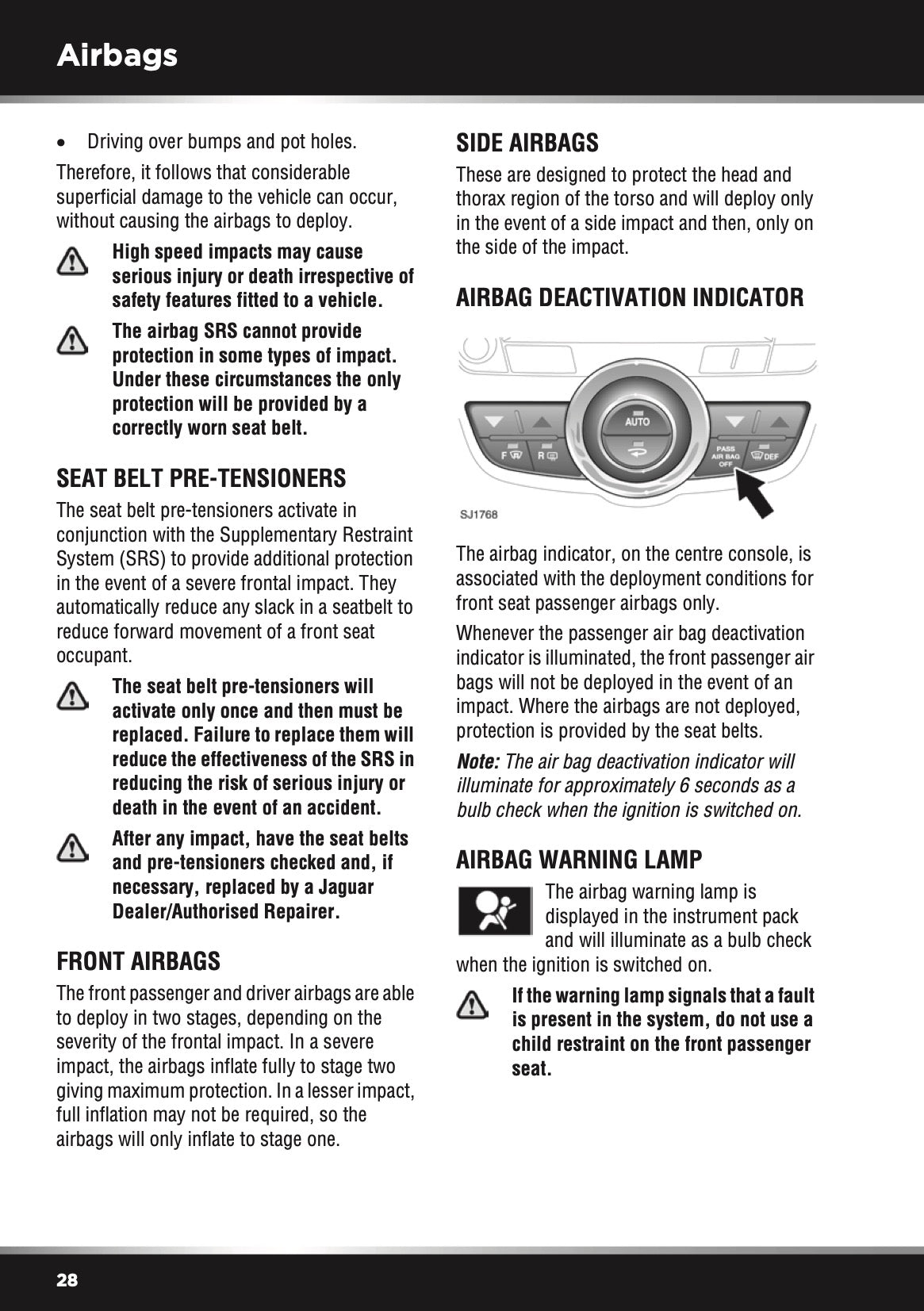 Airbags

• Driving over bumps and pot holes.

Therefore, it follows that considerable superficial damage to the vehicle can occur, without causing the airbags to deploy.

High speed impacts may cause serious injury or death irrespective of safety features fitted to a vehicle.

The airbag SRS cannot provide protection in some types of impact. Under these circumstances the only protection will be provided by a correctly worn seat belt.

SEAT BELT PRE-TENSIONERS

The seat belt pre-tensioners activate in conjunction with the Supplementary Restraint System (SRS) to provide additional protection in the event of a severe frontal impact. They automatically reduce any slack in a seatbelt to reduce forward movement of a front seat occupant.

The seat belt pre-tensioners will activate only once and then must be replaced. Failure to replace them will reduce the effectiveness of the SRS in reducing the risk of serious injury or death in the event of an accident.

After any impact, have the seat belts and pre-tensioners checked and, if necessary, replaced by a Jaguar Dealer/Authorised Repairer.

FRONT AIRBAGS

The front passenger and driver airbags are able to deploy in two stages, depending on the severity of the frontal impact. In a severe impact, the airbags inflate fully to stage two giving maximum protection. In a lesser impact, full inflation may not be required, so the airbags will only inflate to stage one.

SIDE AIRBAGS

These are designed to protect the head and thorax region of the torso and will deploy only in the event of a side impact and then, only on the side of the impact.

AIRBAG DEACTIVATION INDICATOR

AUTO
F
R
PASS AIR BAG OFF
DEF
SJ1768

The airbag indicator, on the centre console, is associated with the deployment conditions for front seat passenger airbags only.

Whenever the passenger air bag deactivation indicator is illuminated, the front passenger air bags will not be deployed in the event of an impact. Where the airbags are not deployed, protection is provided by the seat belts.

Note: The air bag deactivation indicator will illuminate for approximately 6 seconds as a bulb check when the ignition is switched on.

AIRBAG WARNING LAMP

The airbag warning lamp is displayed in the instrument pack and will illuminate as a bulb check when the ignition is switched on.

If the warning lamp signals that a fault is present in the system, do not use a child restraint on the front passenger seat.

28