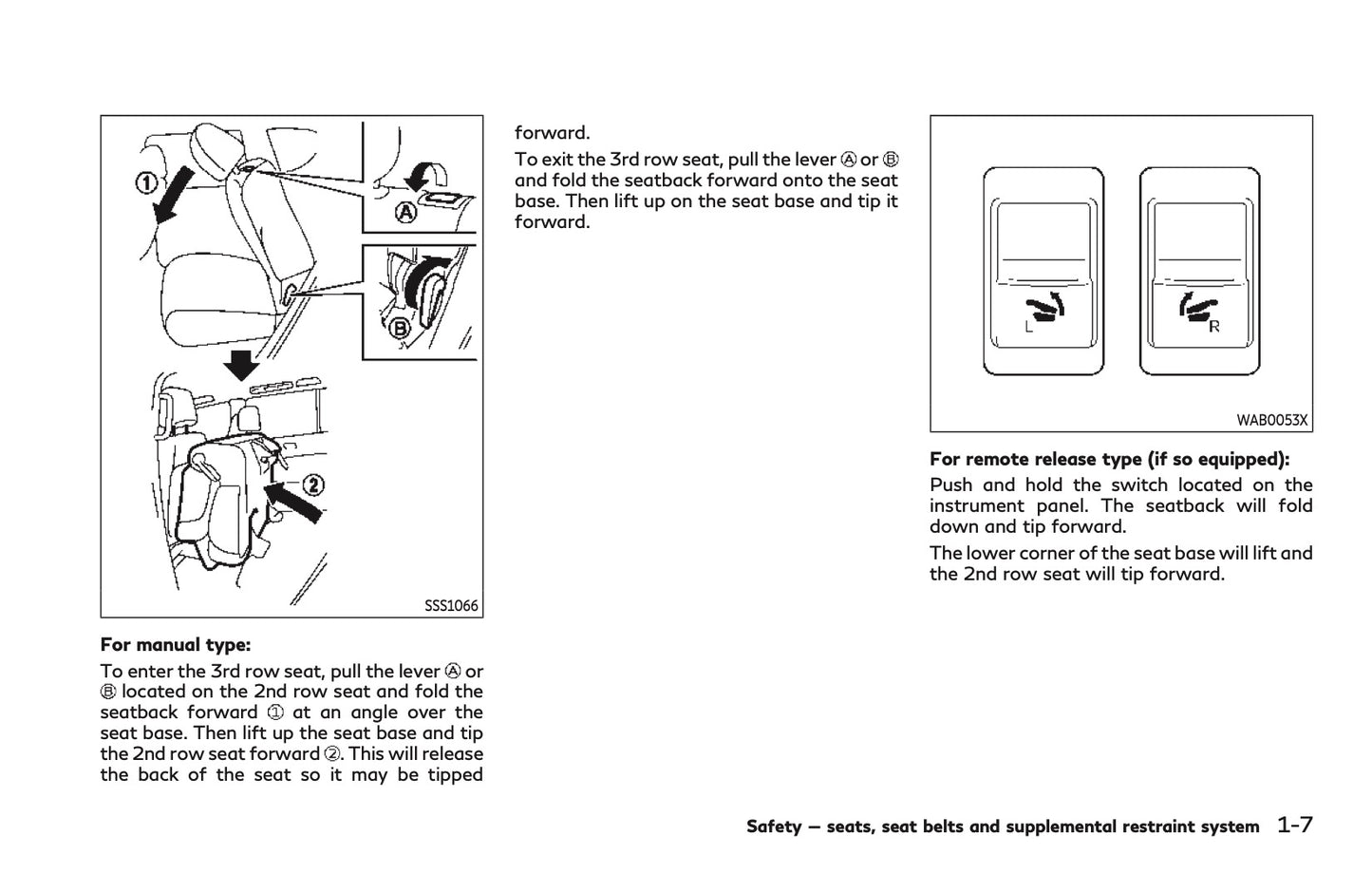 ①

Ⓐ

Ⓑ

②

SSS1066

For manual type:

To enter the 3rd row seat, pull the lever Ⓐ or Ⓑ located on the 2nd row seat and fold the seatback forward ① at an angle over the seat base. Then lift up the seat base and tip the 2nd row seat forward ②. This will release the back of the seat so it may be tipped forward.

To exit the 3rd row seat, pull the lever Ⓐ or Ⓑ and fold the seatback forward onto the seat base. Then lift up on the seat base and tip it forward.

L

R

WAB0053X

For remote release type (if so equipped):

Push and hold the switch located on the instrument panel. The seatback will fold down and tip forward.

The lower corner of the seat base will lift and the 2nd row seat will tip forward.

Safety — seats, seat belts and supplemental restraint system 1-7