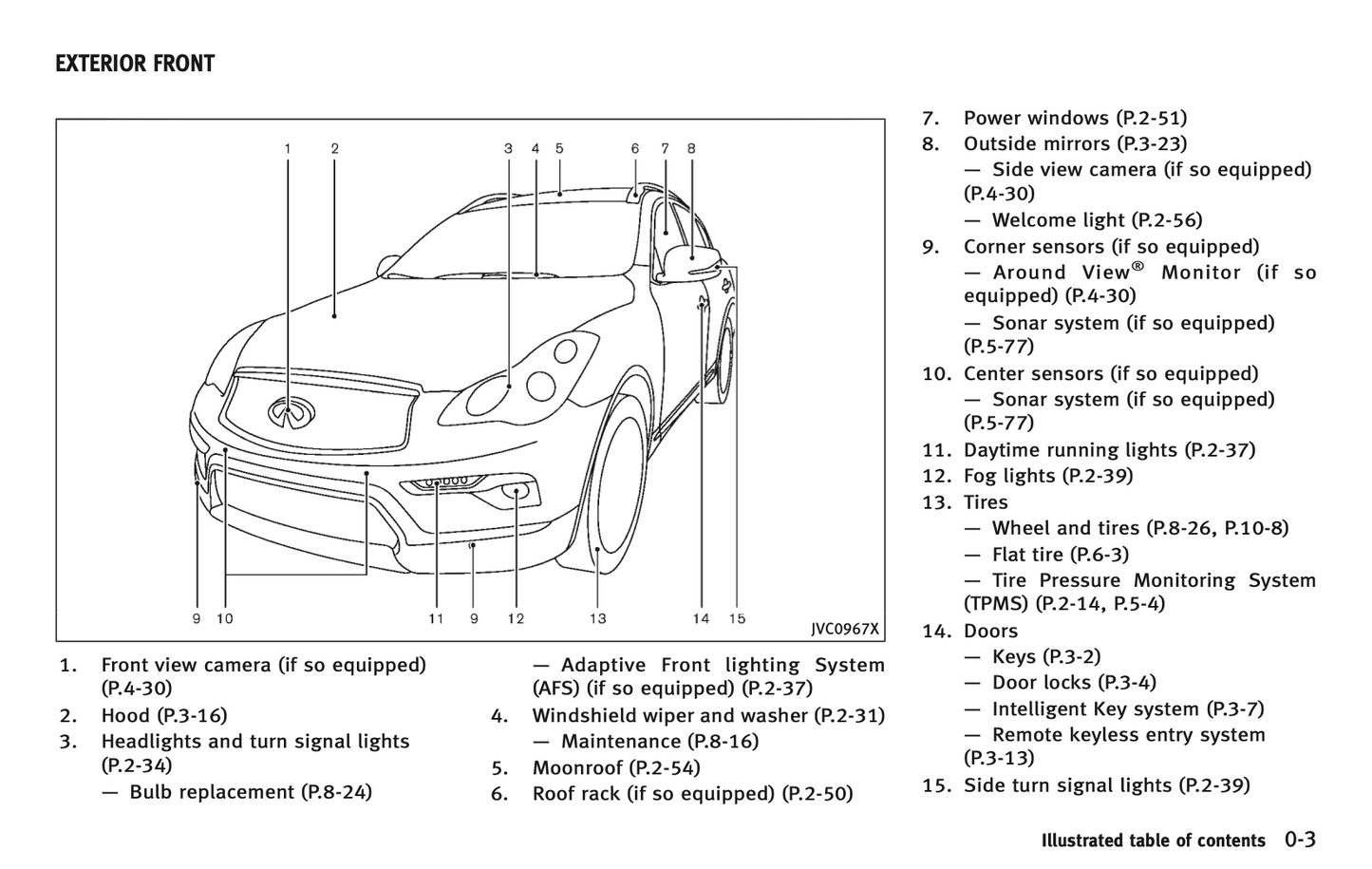 EXTERIOR FRONT

1 2 3 4 5 6 7 8

9 10 11 9 12 13 14 15

JVC0967X

1. Front view camera (if so equipped) (P.4-30)
2. Hood (P.3-16)
3. Headlights and turn signal lights (P.2-34)
— Bulb replacement (P.8-24)
— Adaptive Front lighting System (AFS) (if so equipped) (P.2-37)
4. Windshield wiper and washer (P.2-31)
— Maintenance (P.8-16)
5. Moonroof (P.2-54)
6. Roof rack (if so equipped) (P.2-50)
7. Power windows (P.2-51)
8. Outside mirrors (P.3-23)
— Side view camera (if so equipped) (P.4-30)
— Welcome light (P.2-56)
9. Corner sensors (if so equipped)
— Around View® Monitor (if so equipped) (P.4-30)
— Sonar system (if so equipped) (P.5-77)
10. Center sensors (if so equipped)
— Sonar system (if so equipped) (P.5-77)
11. Daytime running lights (P.2-37)
12. Fog lights (P.2-39)
13. Tires
— Wheel and tires (P.8-26, P.10-8)
— Flat tire (P.6-3)
— Tire Pressure Monitoring System (TPMS) (P.2-14, P.5-4)
14. Doors
— Keys (P.3-2)
— Door locks (P.3-4)
— Intelligent Key system (P.3-7)
— Remote keyless entry system (P.3-13)
15. Side turn signal lights (P.2-39)

Illustrated table of contents 0-3