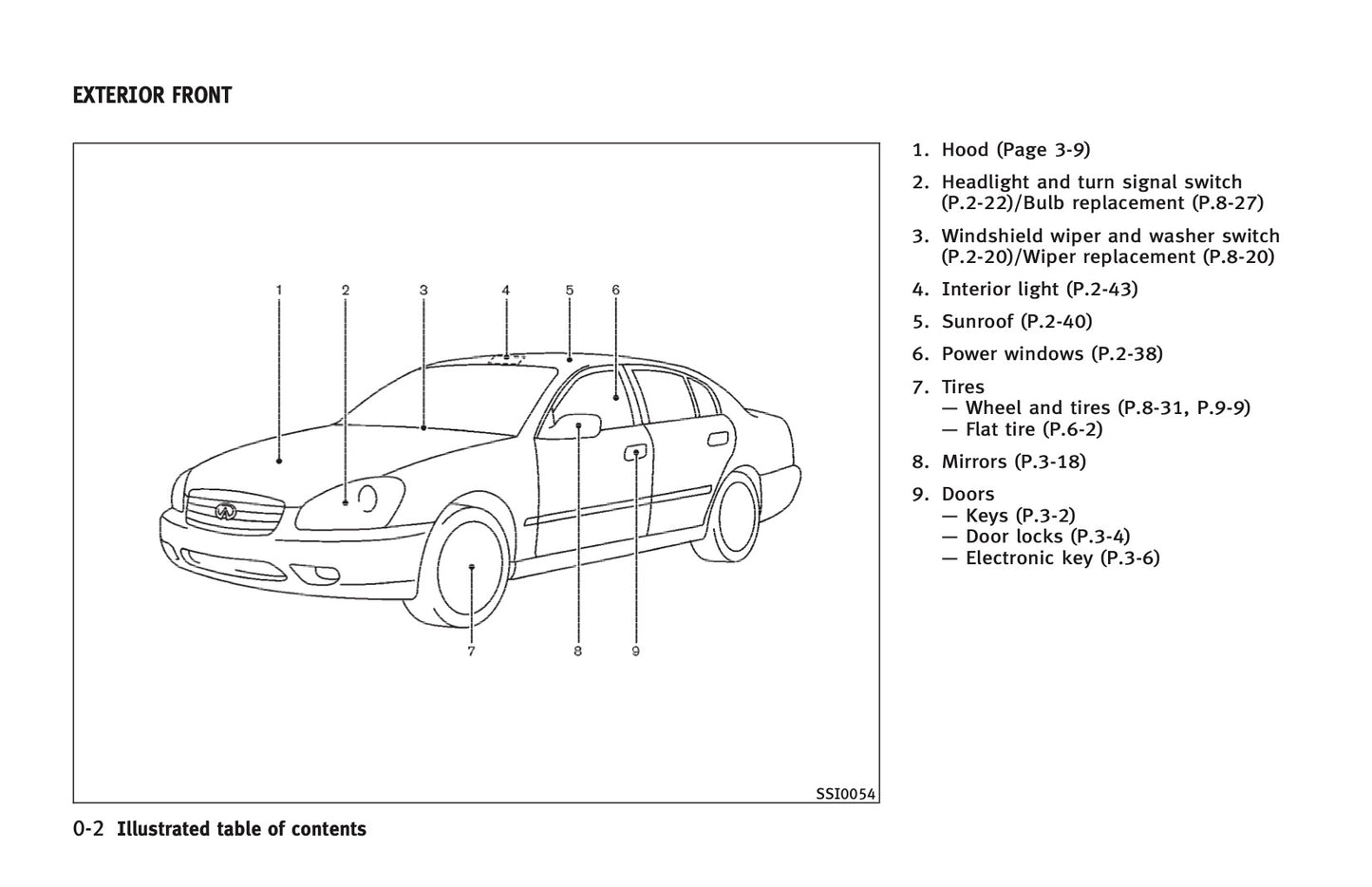 EXTERIOR FRONT

1 2 3 4 5 6

7 8 9

SSI0054

1. Hood (Page 3-9)

2. Headlight and turn signal switch (P.2-22)/Bulb replacement (P.8-27)

3. Windshield wiper and washer switch (P.2-20)/Wiper replacement (P.8-20)

4. Interior light (P.2-43)

5. Sunroof (P.2-40)

6. Power windows (P.2-38)

7. Tires
— Wheel and tires (P.8-31, P.9-9)
— Flat tire (P.6-2)

8. Mirrors (P.3-18)

9. Doors
— Keys (P.3-2)
— Door locks (P.3-4)
— Electronic key (P.3-6)

0-2 Illustrated table of contents