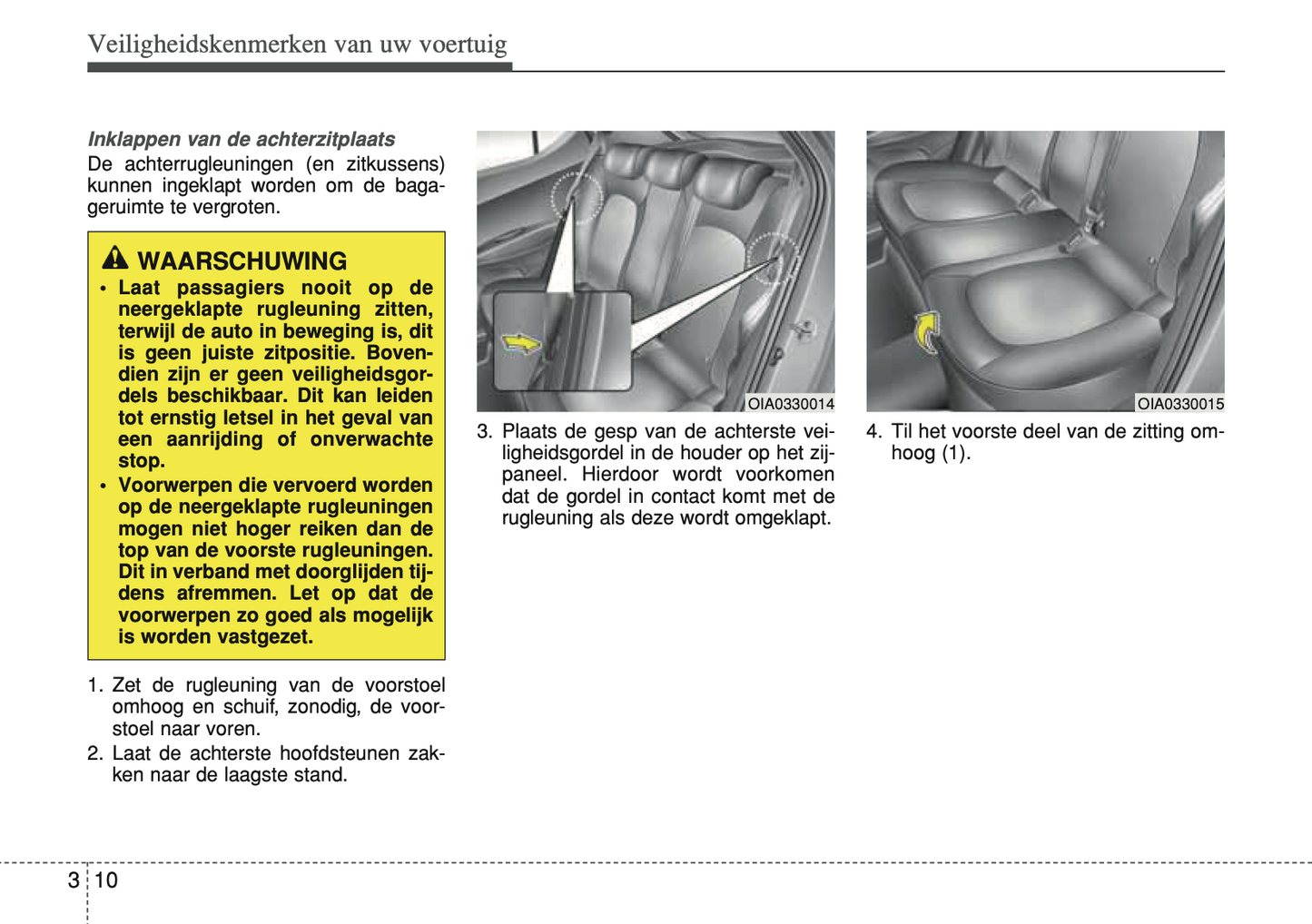 Veiligheidskenmerken van uw voertuig

Inklappen van de achterzitplaats
De achterrugleuningen (en zitkussens) kunnen ingeklapt worden om de bagageruimte te vergroten.

WAARSCHUWING
• Laat passagiers nooit op de neergeklapte rugleuning zitten, terwijl de auto in beweging is, dit is geen juiste zitpositie. Bovendien zijn er geen veiligheidsgordels beschikbaar. Dit kan leiden tot ernstig letsel in het geval van een aanrijding of onverwachte stop.
• Voorwerpen die vervoerd worden op de neergeklapte rugleuningen mogen niet hoger reiken dan de top van de voorste rugleuningen. Dit in verband met doorglijden tijdens afremmen. Let op dat de voorwerpen zo goed als mogelijk is worden vastgezet.

1. Zet de rugleuning van de voorstoel omhoog en schuif, zonodig, de voorstoel naar voren.
2. Laat de achterste hoofdsteunen zakken naar de laagste stand.

OIA0330014

3. Plaats de gesp van de achterste veiligheidsgordel in de houder op het zijpaneel. Hierdoor wordt voorkomen dat de gordel in contact komt met de rugleuning als deze wordt omgeklapt.

OIA0330015

4. Til het voorste deel van de zitting omhoog (1).

3 10