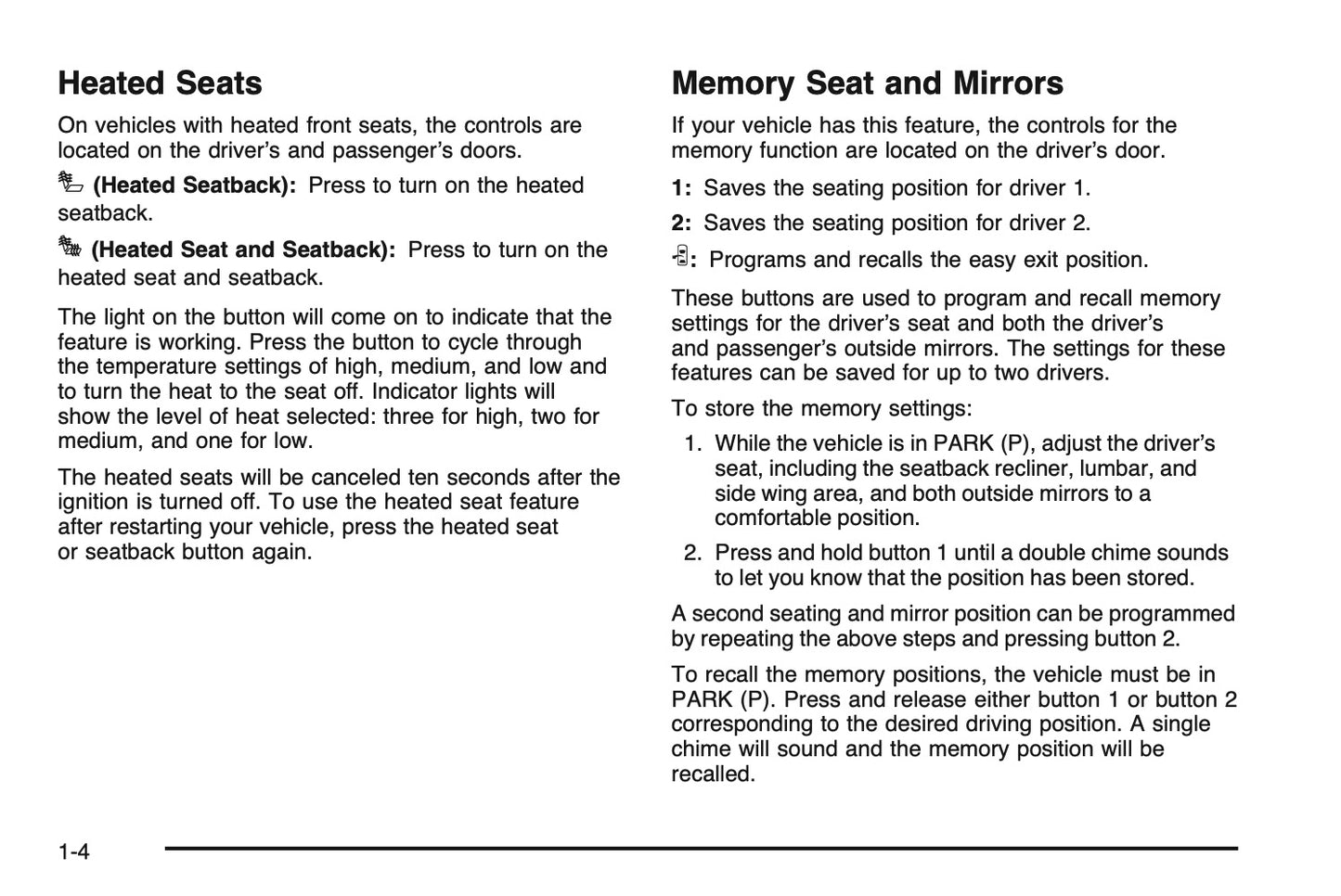 Heated Seats

On vehicles with heated front seats, the controls are located on the driver's and passenger's doors.

(Heated Seatback): Press to turn on the heated seatback.

(Heated Seat and Seatback): Press to turn on the heated seat and seatback.

The light on the button will come on to indicate that the feature is working. Press the button to cycle through the temperature settings of high, medium, and low and to turn the heat to the seat off. Indicator lights will show the level of heat selected: three for high, two for medium, and one for low.

The heated seats will be canceled ten seconds after the ignition is turned off. To use the heated seat feature after restarting your vehicle, press the heated seat or seatback button again.

Memory Seat and Mirrors

If your vehicle has this feature, the controls for the memory function are located on the driver's door.

1: Saves the seating position for driver 1.

2: Saves the seating position for driver 2.

: Programs and recalls the easy exit position.

These buttons are used to program and recall memory settings for the driver's seat and both the driver's and passenger's outside mirrors. The settings for these features can be saved for up to two drivers.

To store the memory settings:

1. While the vehicle is in PARK (P), adjust the driver's seat, including the seatback recliner, lumbar, and side wing area, and both outside mirrors to a comfortable position.

2. Press and hold button 1 until a double chime sounds to let you know that the position has been stored.

A second seating and mirror position can be programmed by repeating the above steps and pressing button 2.

To recall the memory positions, the vehicle must be in PARK (P). Press and release either button 1 or button 2 corresponding to the desired driving position. A single chime will sound and the memory position will be recalled.

1-4