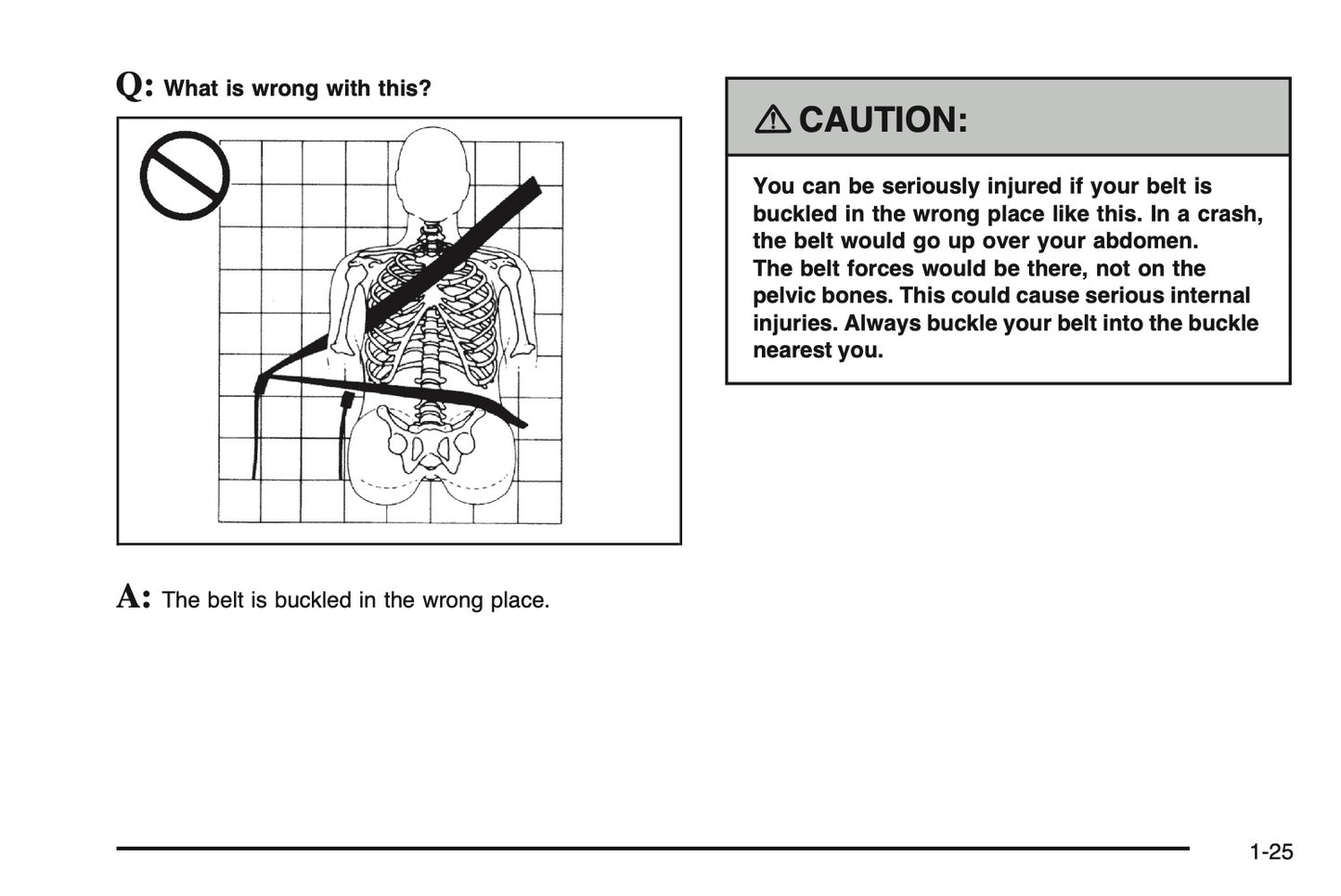 Q: What is wrong with this?

A: The belt is buckled in the wrong place.

CAUTION:

You can be seriously injured if your belt is buckled in the wrong place like this. In a crash, the belt would go up over your abdomen. The belt forces would be there, not on the pelvic bones. This could cause serious internal injuries. Always buckle your belt into the buckle nearest you.

1-25