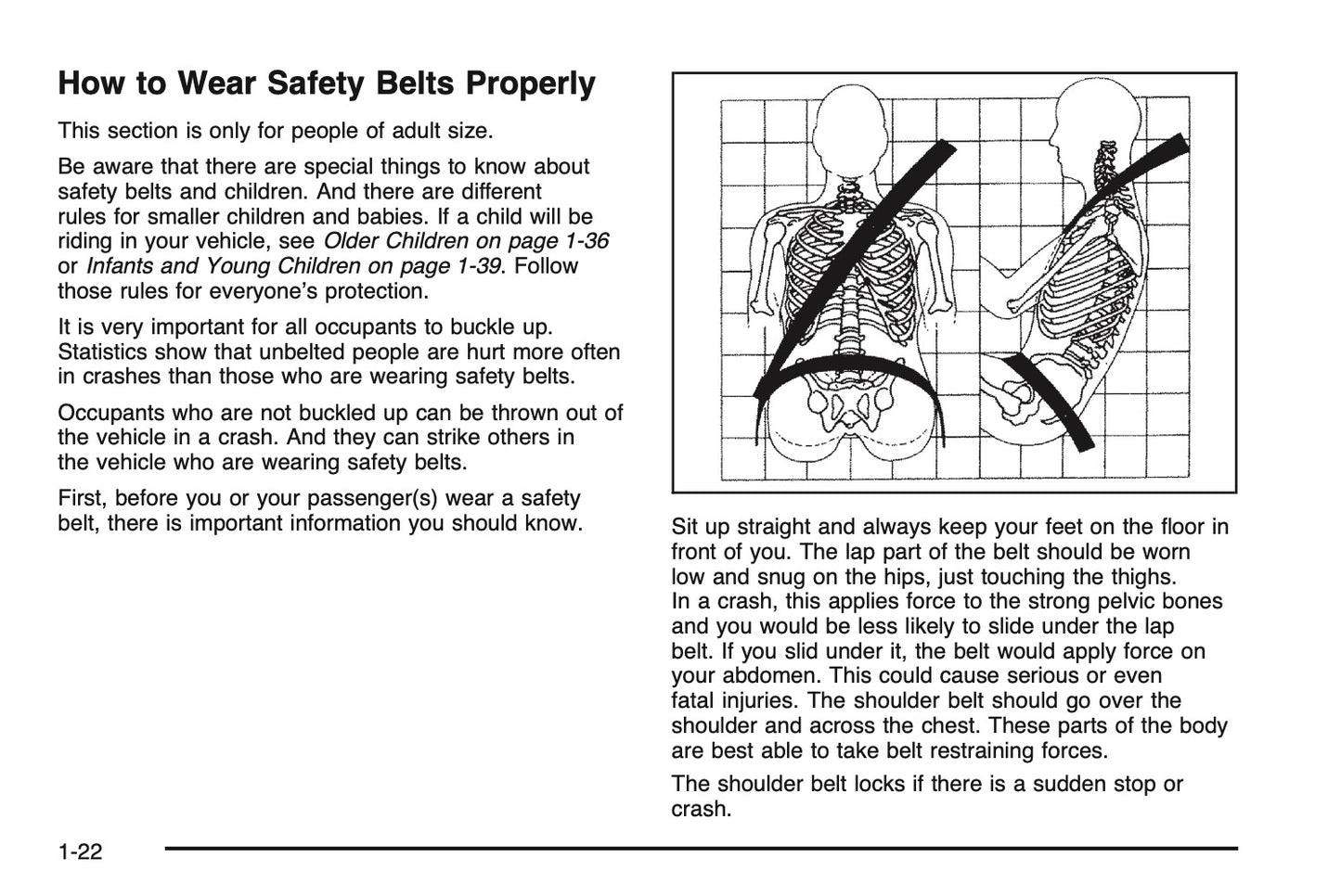 How to Wear Safety Belts Properly

This section is only for people of adult size.

Be aware that there are special things to know about safety belts and children. And there are different rules for smaller children and babies. If a child will be riding in your vehicle, see Older Children on page 1-36 or Infants and Young Children on page 1-39. Follow those rules for everyone's protection.

It is very important for all occupants to buckle up. Statistics show that unbelted people are hurt more often in crashes than those who are wearing safety belts.

Occupants who are not buckled up can be thrown out of the vehicle in a crash. And they can strike others in the vehicle who are wearing safety belts.

First, before you or your passenger(s) wear a safety belt, there is important information you should know.

Sit up straight and always keep your feet on the floor in front of you. The lap part of the belt should be worn low and snug on the hips, just touching the thighs. In a crash, this applies force to the strong pelvic bones and you would be less likely to slide under the lap belt. If you slid under it, the belt would apply force on your abdomen. This could cause serious or even fatal injuries. The shoulder belt should go over the shoulder and across the chest. These parts of the body are best able to take belt restraining forces.

The shoulder belt locks if there is a sudden stop or crash.

1-22