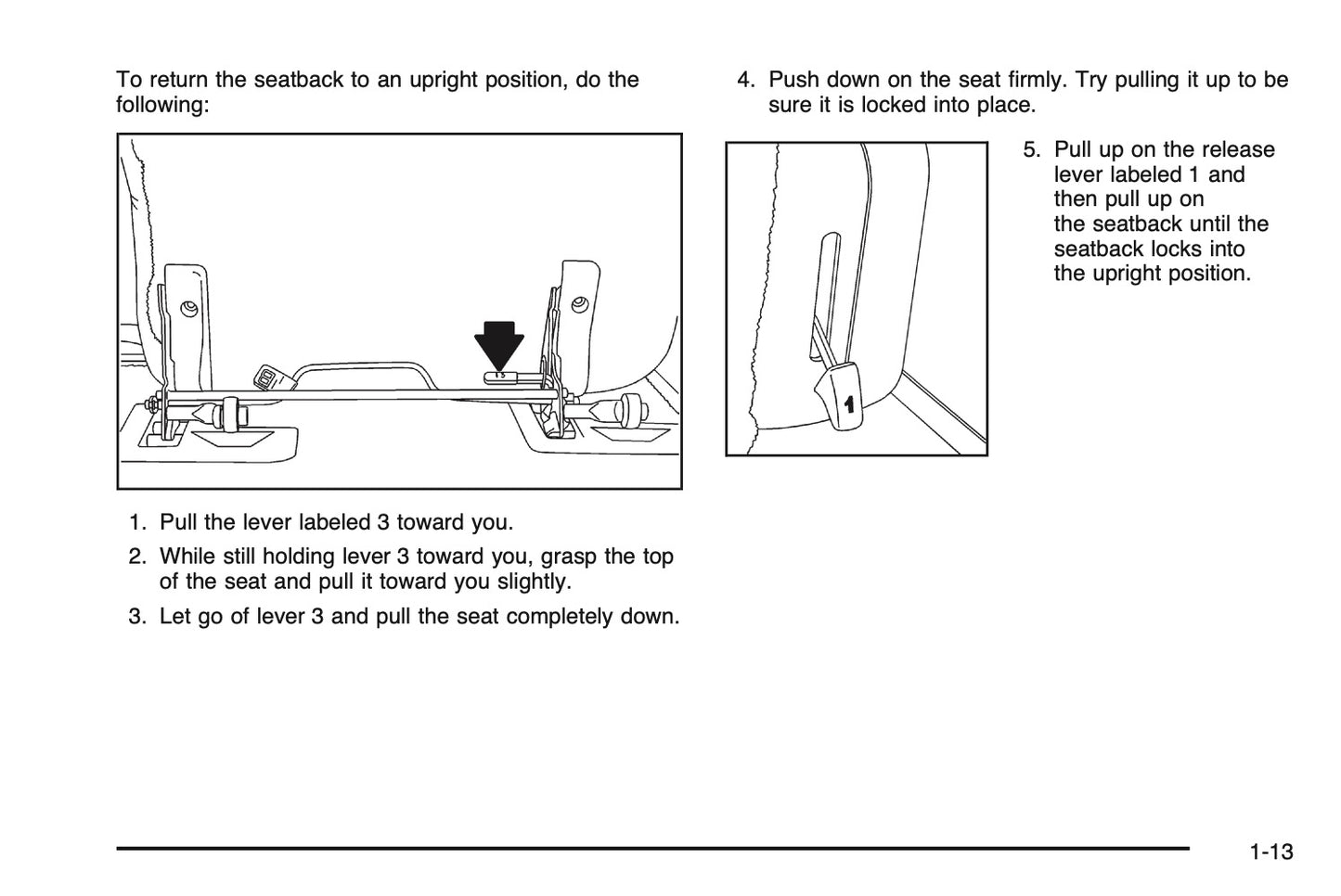 To return the seatback to an upright position, do the following:

1. Pull the lever labeled 3 toward you.
2. While still holding lever 3 toward you, grasp the top of the seat and pull it toward you slightly.
3. Let go of lever 3 and pull the seat completely down.
4. Push down on the seat firmly. Try pulling it up to be sure it is locked into place.

1

5. Pull up on the release lever labeled 1 and then pull up on the seatback until the seatback locks into the upright position.

1-13