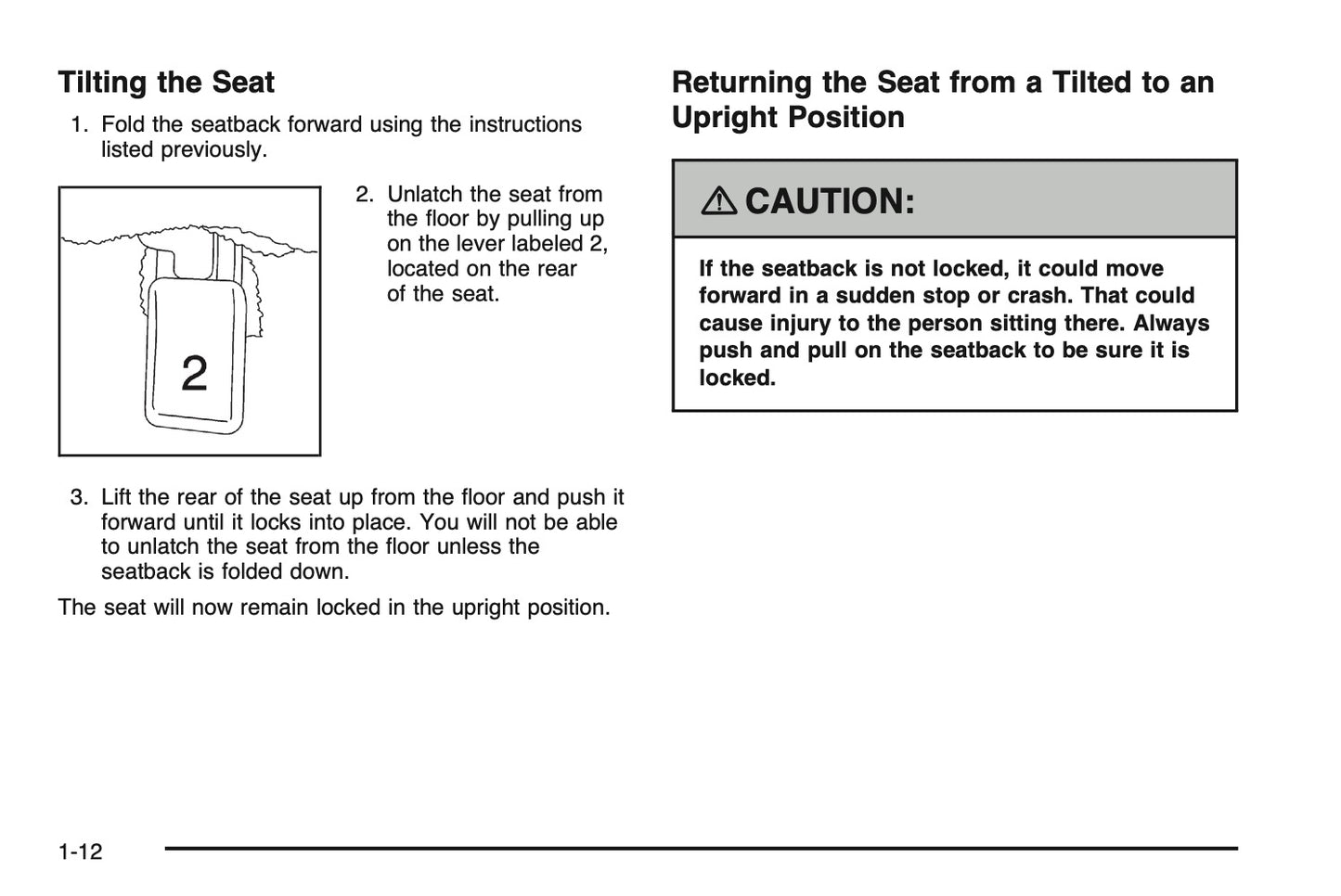 Tilting the Seat

1. Fold the seatback forward using the instructions listed previously.

2

2. Unlatch the seat from the floor by pulling up on the lever labeled 2, located on the rear of the seat.

3. Lift the rear of the seat up from the floor and push it forward until it locks into place. You will not be able to unlatch the seat from the floor unless the seatback is folded down.

The seat will now remain locked in the upright position.

Returning the Seat from a Tilted to an Upright Position

CAUTION:

If the seatback is not locked, it could move forward in a sudden stop or crash. That could cause injury to the person sitting there. Always push and pull on the seatback to be sure it is locked.

1-12