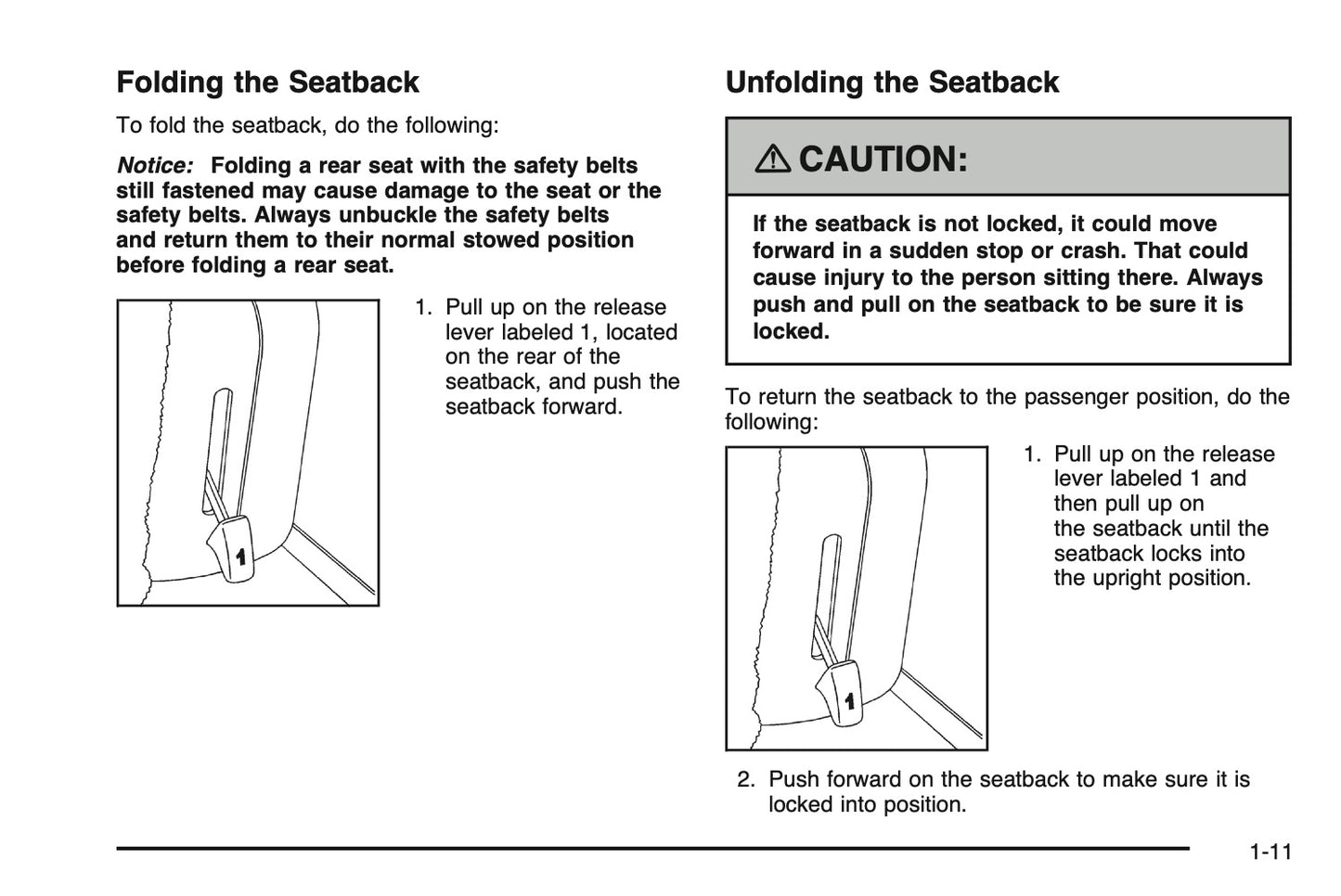 Folding the Seatback

To fold the seatback, do the following:

Notice: Folding a rear seat with the safety belts still fastened may cause damage to the seat or the safety belts. Always unbuckle the safety belts and return them to their normal stowed position before folding a rear seat.

1

1. Pull up on the release lever labeled 1, located on the rear of the seatback, and push the seatback forward.

Unfolding the Seatback

CAUTION:

If the seatback is not locked, it could move forward in a sudden stop or crash. That could cause injury to the person sitting there. Always push and pull on the seatback to be sure it is locked.

To return the seatback to the passenger position, do the following:

1

1. Pull up on the release lever labeled 1 and then pull up on the seatback until the seatback locks into the upright position.

2. Push forward on the seatback to make sure it is locked into position.

1-11