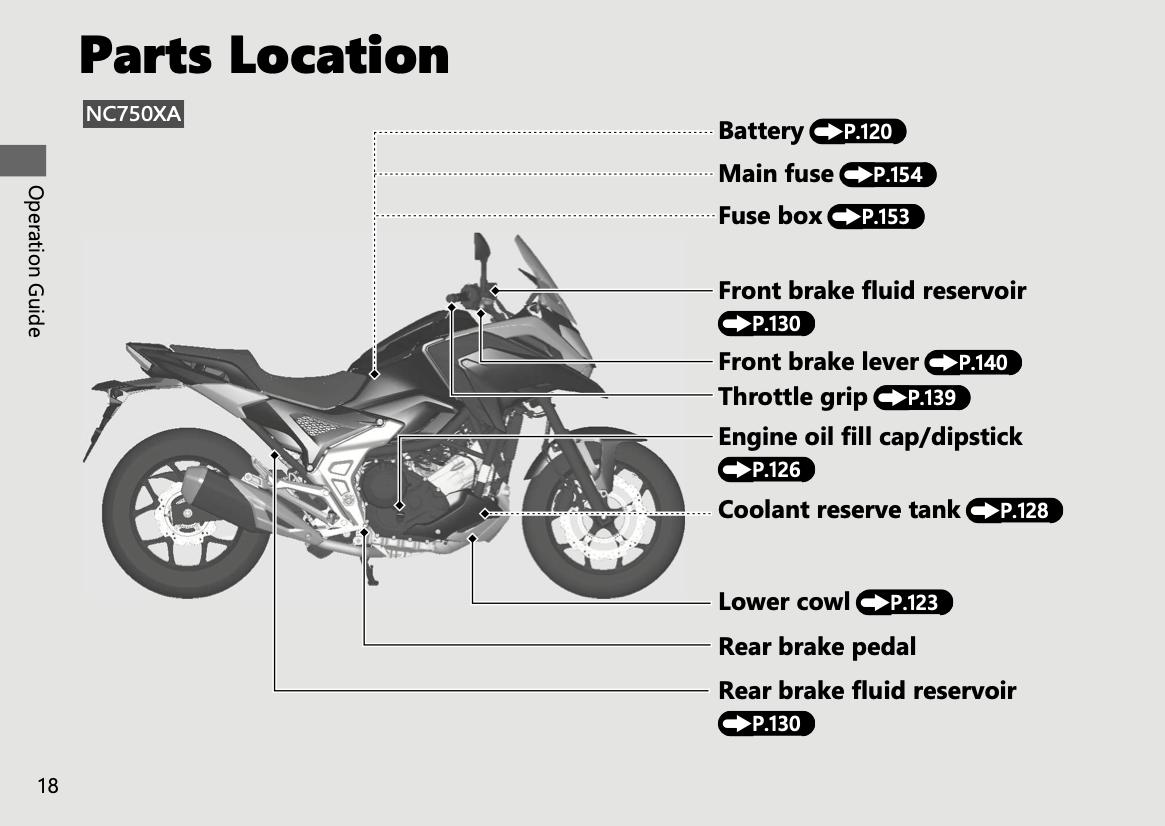 Parts Location

NC750XA

Operation Guide

Battery P.120
Main fuse P.154
Fuse box P.153
Front brake fluid reservoir P.130
Front brake lever P.140
Throttle grip P.139
Engine oil fill cap/dipstick P.126
Coolant reserve tank P.128
Lower cowl P.123
Rear brake pedal
Rear brake fluid reservoir P.130

18